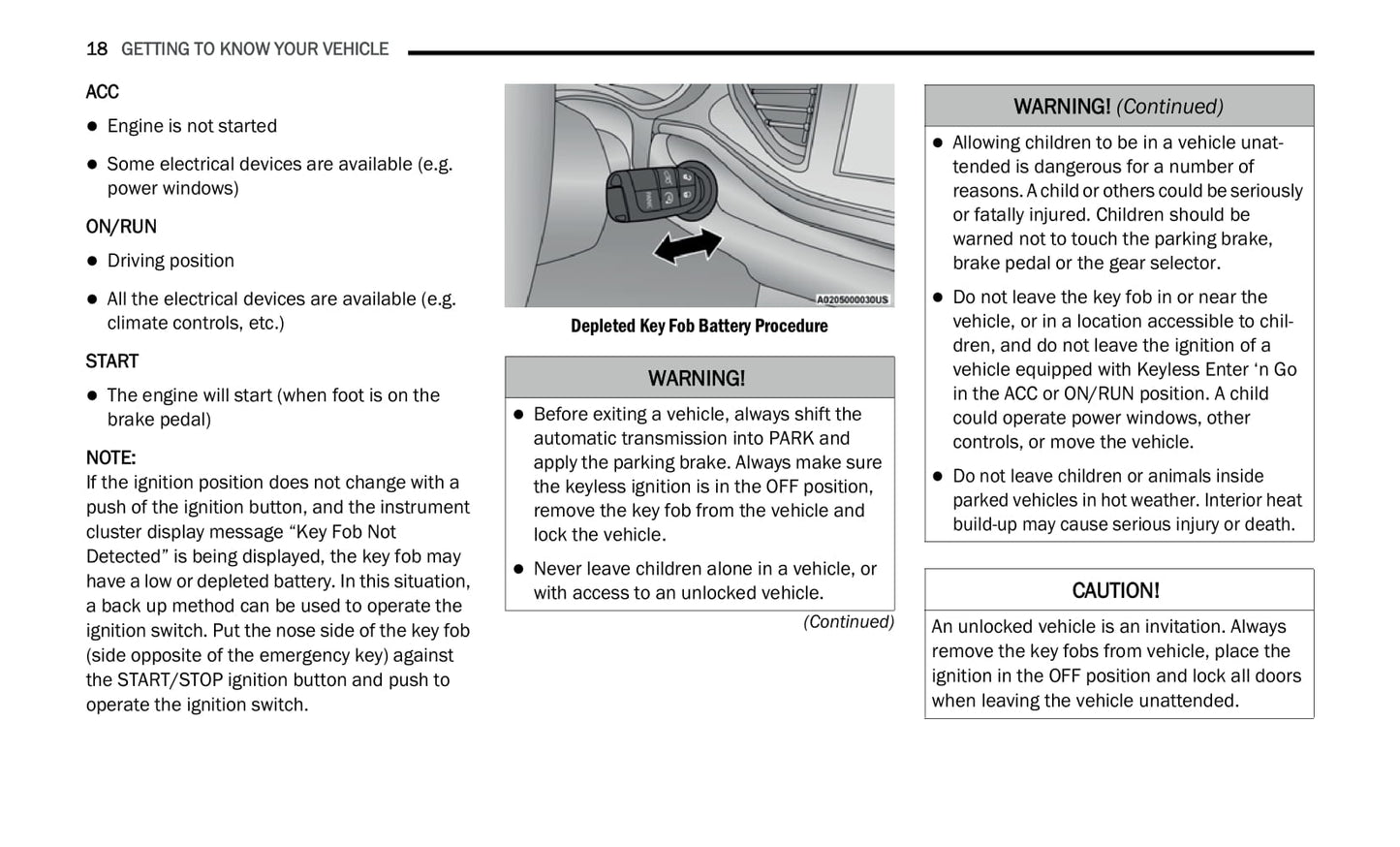 18 GETTING TO KNOW YOUR VEHICLE

ACC

- Engine is not started
- Some electrical devices are available (e.g. power windows)

ON/RUN

- Driving position
- All the electrical devices are available (e.g. climate controls, etc.)

START

- The engine will start (when foot is on the brake pedal)

NOTE:
If the ignition position does not change with a push of the ignition button, and the instrument cluster display message “Key Fob Not Detected” is being displayed, the key fob may have a low or depleted battery. In this situation, a back up method can be used to operate the ignition switch. Put the nose side of the key fob (side opposite of the emergency key) against the START/STOP ignition button and push to operate the ignition switch.

PARK

A0205000030US

Depleted Key Fob Battery Procedure

WARNING!

- Before exiting a vehicle, always shift the automatic transmission into PARK and apply the parking brake. Always make sure the keyless ignition is in the OFF position, remove the key fob from the vehicle and lock the vehicle.
- Never leave children alone in a vehicle, or with access to an unlocked vehicle.

(Continued)

WARNING! (Continued)

- Allowing children to be in a vehicle unattended is dangerous for a number of reasons. A child or others could be seriously or fatally injured. Children should be warned not to touch the parking brake, brake pedal or the gear selector.
- Do not leave the key fob in or near the vehicle, or in a location accessible to children, and do not leave the ignition of a vehicle equipped with Keyless Enter ‘n Go in the ACC or ON/RUN position. A child could operate power windows, other controls, or move the vehicle.
- Do not leave children or animals inside parked vehicles in hot weather. Interior heat build-up may cause serious injury or death.

CAUTION!

An unlocked vehicle is an invitation. Always remove the key fobs from vehicle, place the ignition in the OFF position and lock all doors when leaving the vehicle unattended.