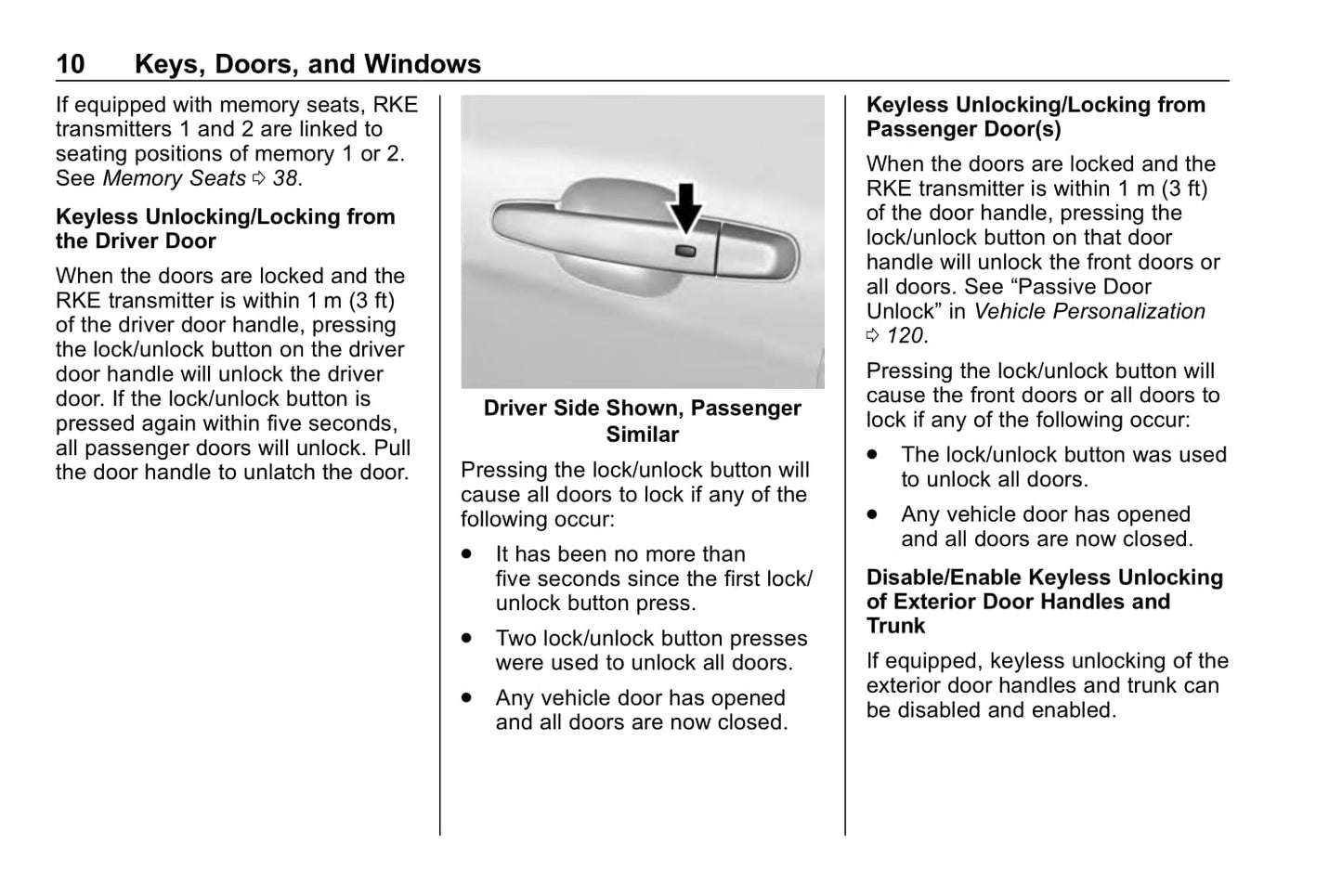 10 Keys, Doors, and Windows

If equipped with memory seats, RKE transmitters 1 and 2 are linked to seating positions of memory 1 or 2. See Memory Seats ⇨ 38.

Keyless Unlocking/Locking from the Driver Door

When the doors are locked and the RKE transmitter is within 1 m (3 ft) of the driver door handle, pressing the lock/unlock button on the driver door handle will unlock the driver door. If the lock/unlock button is pressed again within five seconds, all passenger doors will unlock. Pull the door handle to unlatch the door.

Driver Side Shown, Passenger Similar

Pressing the lock/unlock button will cause all doors to lock if any of the following occur:

• It has been no more than five seconds since the first lock/unlock button press.

• Two lock/unlock button presses were used to unlock all doors.

• Any vehicle door has opened and all doors are now closed.

Keyless Unlocking/Locking from Passenger Door(s)

When the doors are locked and the RKE transmitter is within 1 m (3 ft) of the door handle, pressing the lock/unlock button on that door handle will unlock the front doors or all doors. See “Passive Door Unlock” in Vehicle Personalization ⇨ 120.

Pressing the lock/unlock button will cause the front doors or all doors to lock if any of the following occur:

• The lock/unlock button was used to unlock all doors.

• Any vehicle door has opened and all doors are now closed.

Disable/Enable Keyless Unlocking of Exterior Door Handles and Trunk

If equipped, keyless unlocking of the exterior door handles and trunk can be disabled and enabled.