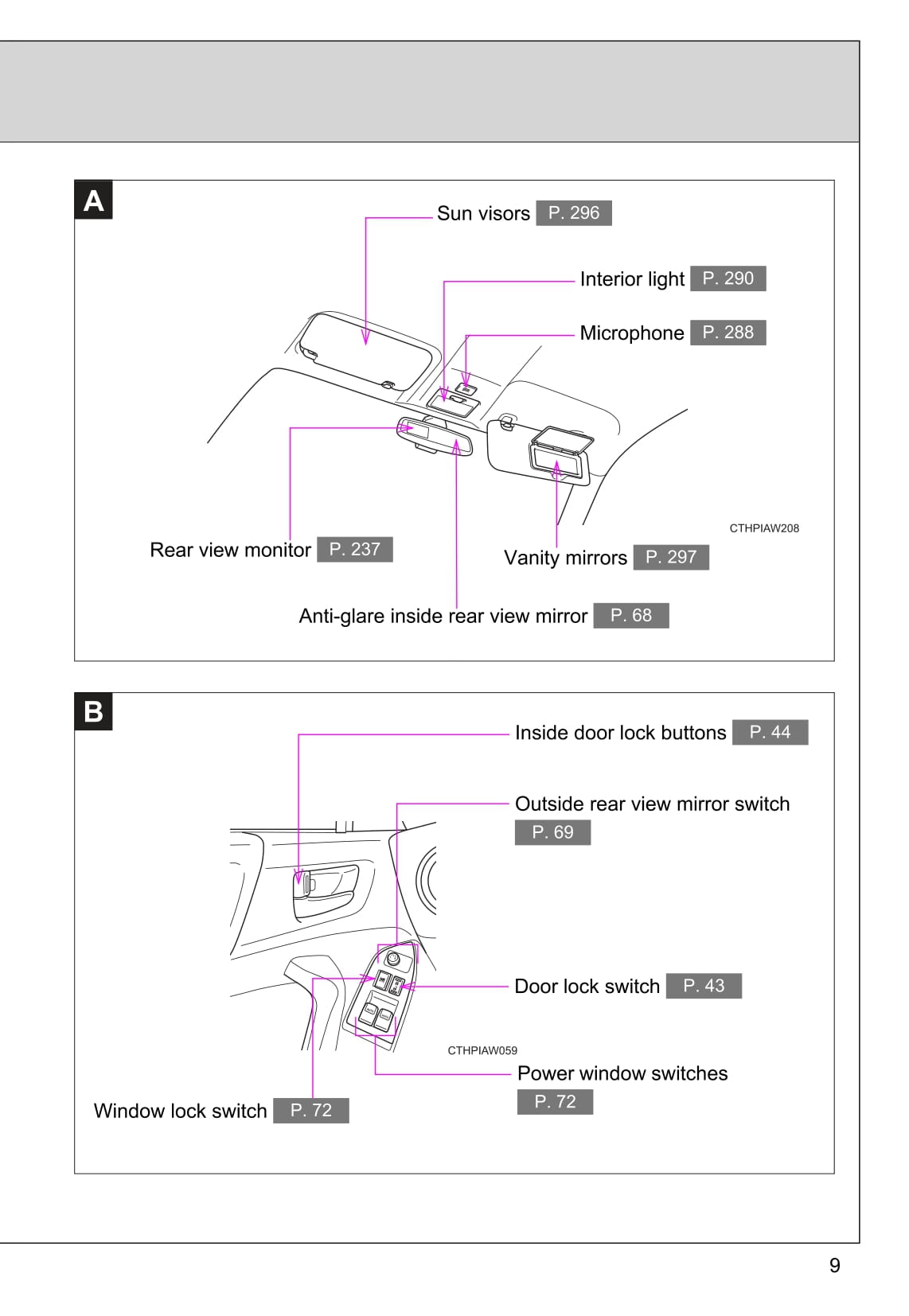 A

Sun visors P. 296

Interior light P. 290

Microphone P. 288

CTHPIAW208

Rear view monitor P. 237

Vanity mirrors P. 297

Anti-glare inside rear view mirror P. 68

B

Inside door lock buttons P. 44

Outside rear view mirror switch P. 69

Door lock switch P. 43

CTHPIAW059

Power window switches P. 72

Window lock switch P. 72

9