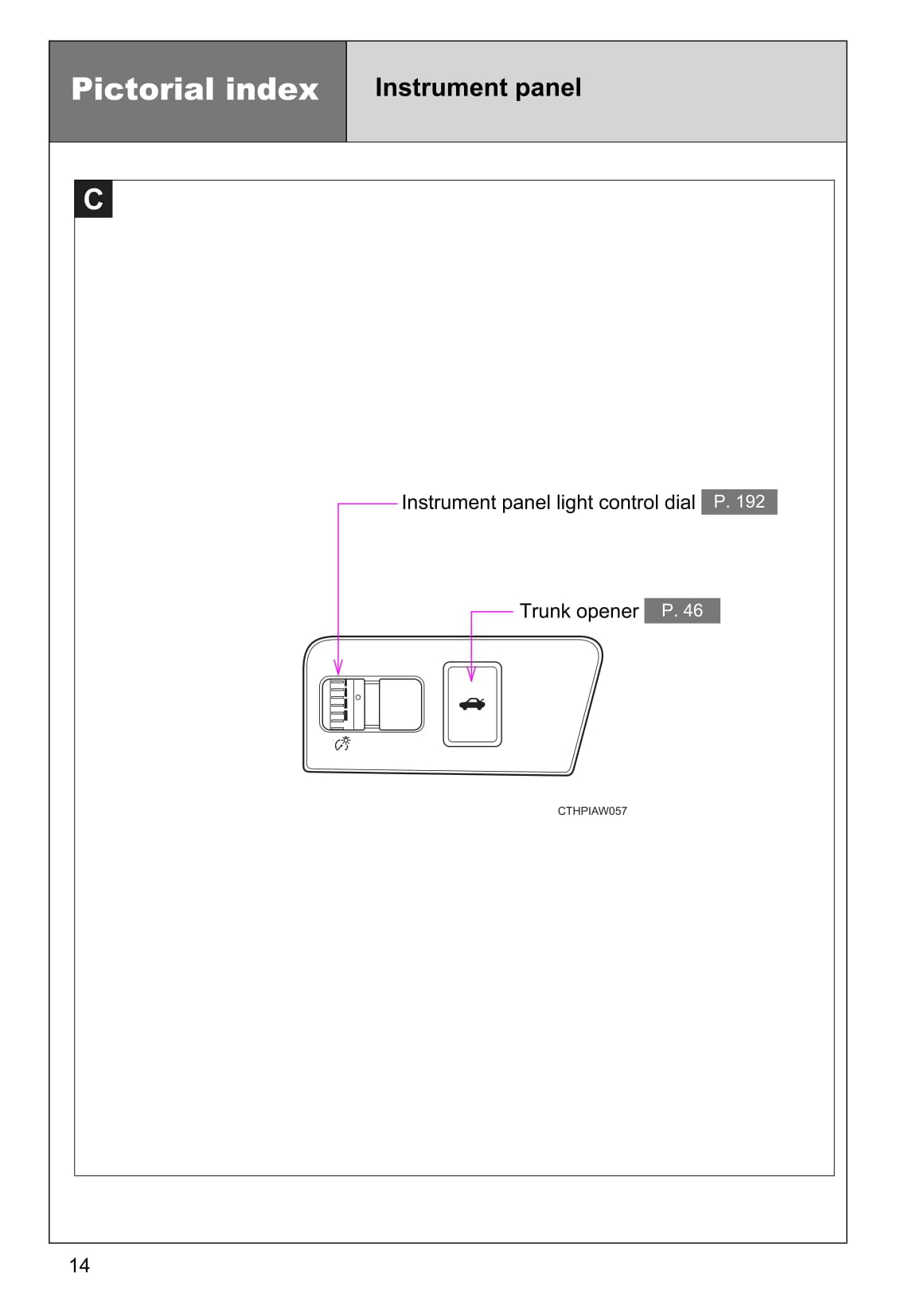 Pictorial index

Instrument panel

C

Instrument panel light control dial P. 192

Trunk opener P. 46

CTHPIAW057

14