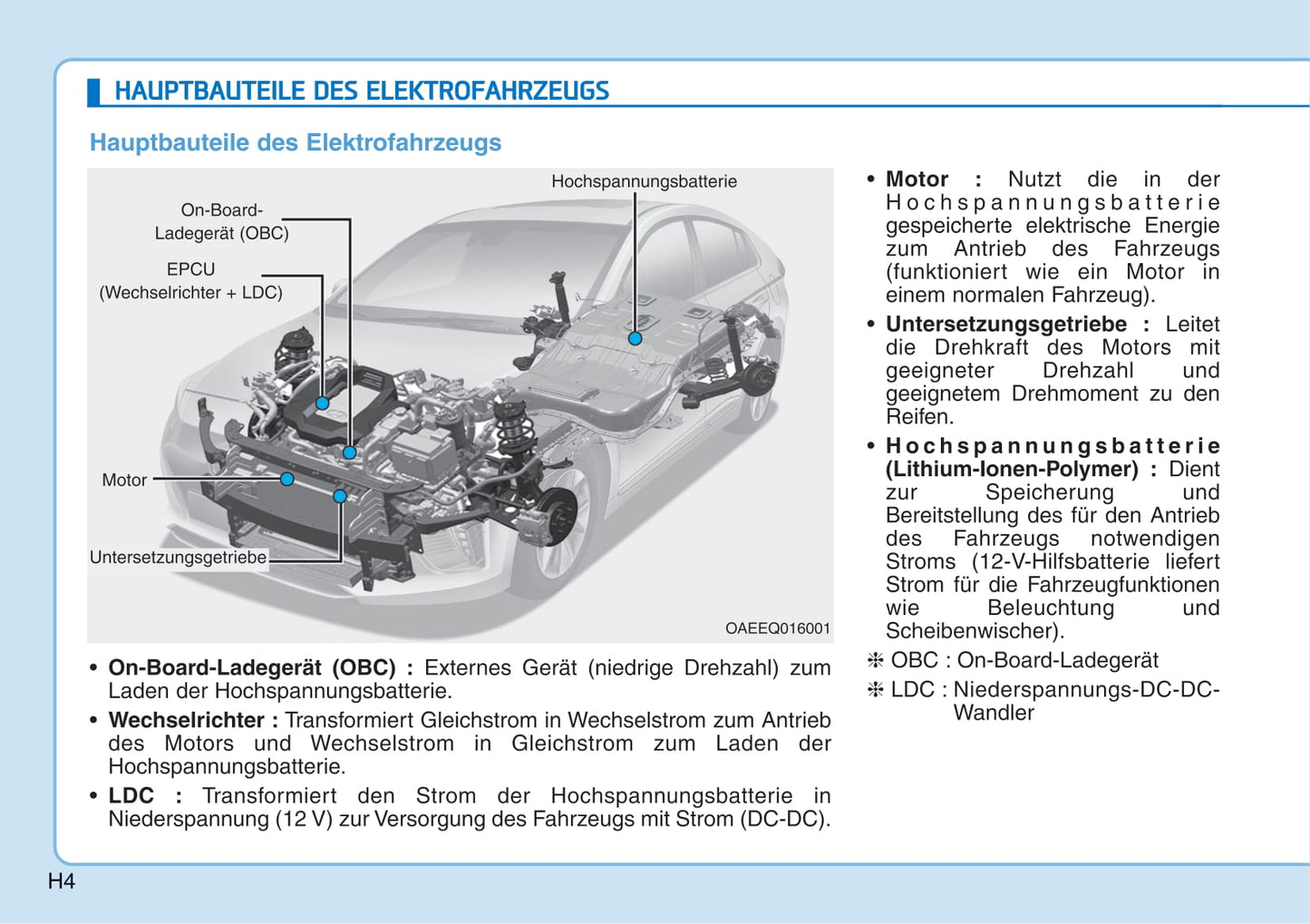 HAUPTBAUTEILE DES ELEKTROFAHRZEUGS

Hauptbauteile des Elektrofahrzeugs

Hochspannungsbatterie

On-Board-Ladegerät (OBC)

EPCU (Wechselrichter + LDC)

Motor

Untersetzungsgetriebe

OAEEQ016001

• On-Board-Ladegerät (OBC) : Externes Gerät (niedrige Drehzahl) zum Laden der Hochspannungsbatterie.

• Wechselrichter : Transformiert Gleichstrom in Wechselstrom zum Antrieb des Motors und Wechselstrom in Gleichstrom zum Laden der Hochspannungsbatterie.

• LDC : Transformiert den Strom der Hochspannungsbatterie in Niederspannung (12 V) zur Versorgung des Fahrzeugs mit Strom (DC-DC).

• Motor : Nutzt die in der Hochspannungsbatterie gespeicherte elektrische Energie zum Antrieb des Fahrzeugs (funktioniert wie ein Motor in einem normalen Fahrzeug).

• Untersetzungsgetriebe : Leitet die Drehkraft des Motors mit geeigneter Drehzahl und geeignetem Drehmoment zu den Reifen.

• Hochspannungsbatterie (Lithium-Ionen-Polymer) : Dient zur Speicherung und Bereitstellung des für den Antrieb des Fahrzeugs notwendigen Stroms (12-V-Hilfsbatterie liefert Strom für die Fahrzeugfunktionen wie Beleuchtung und Scheibenwischer).

❈ OBC : On-Board-Ladegerät

❈ LDC : Niederspannungs-DC-DC-Wandler

H4