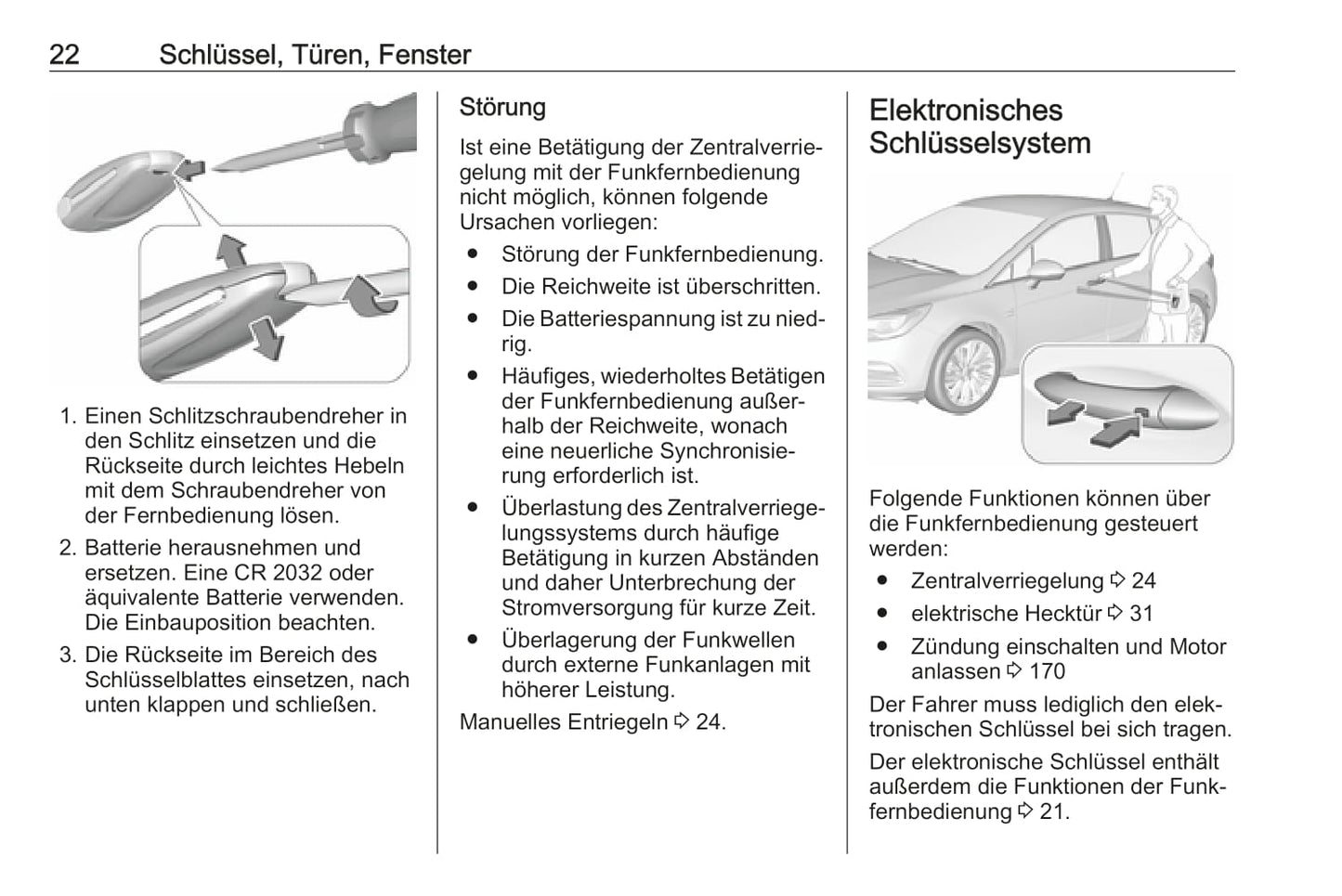 22 Schlüssel, Türen, Fenster

1. Einen Schlitzschraubendreher in den Schlitz einsetzen und die Rückseite durch leichtes Hebeln mit dem Schraubendreher von der Fernbedienung lösen.
2. Batterie herausnehmen und ersetzen. Eine CR 2032 oder äquivalente Batterie verwenden. Die Einbauposition beachten.
3. Die Rückseite im Bereich des Schlüsselblattes einsetzen, nach unten klappen und schließen.

Störung

Ist eine Betätigung der Zentralverriegelung mit der Funkfernbedienung nicht möglich, können folgende Ursachen vorliegen:
● Störung der Funkfernbedienung.
● Die Reichweite ist überschritten.
● Die Batteriespannung ist zu niedrig.
● Häufiges, wiederholtes Betätigen der Funkfernbedienung außerhalb der Reichweite, wonach eine neuerliche Synchronisierung erforderlich ist.
● Überlastung des Zentralverriegelungssystems durch häufige Betätigung in kurzen Abständen und daher Unterbrechung der Stromversorgung für kurze Zeit.
● Überlagerung der Funkwellen durch externe Funkanlagen mit höherer Leistung.

Manuelles Entriegeln ⇨ 24.

Elektronisches Schlüsselsystem

Folgende Funktionen können über die Funkfernbedienung gesteuert werden:
● Zentralverriegelung ⇨ 24
● elektrische Hecktür ⇨ 31
● Zündung einschalten und Motor anlassen ⇨ 170

Der Fahrer muss lediglich den elektronischen Schlüssel bei sich tragen.

Der elektronische Schlüssel enthält außerdem die Funktionen der Funkfernbedienung ⇨ 21.