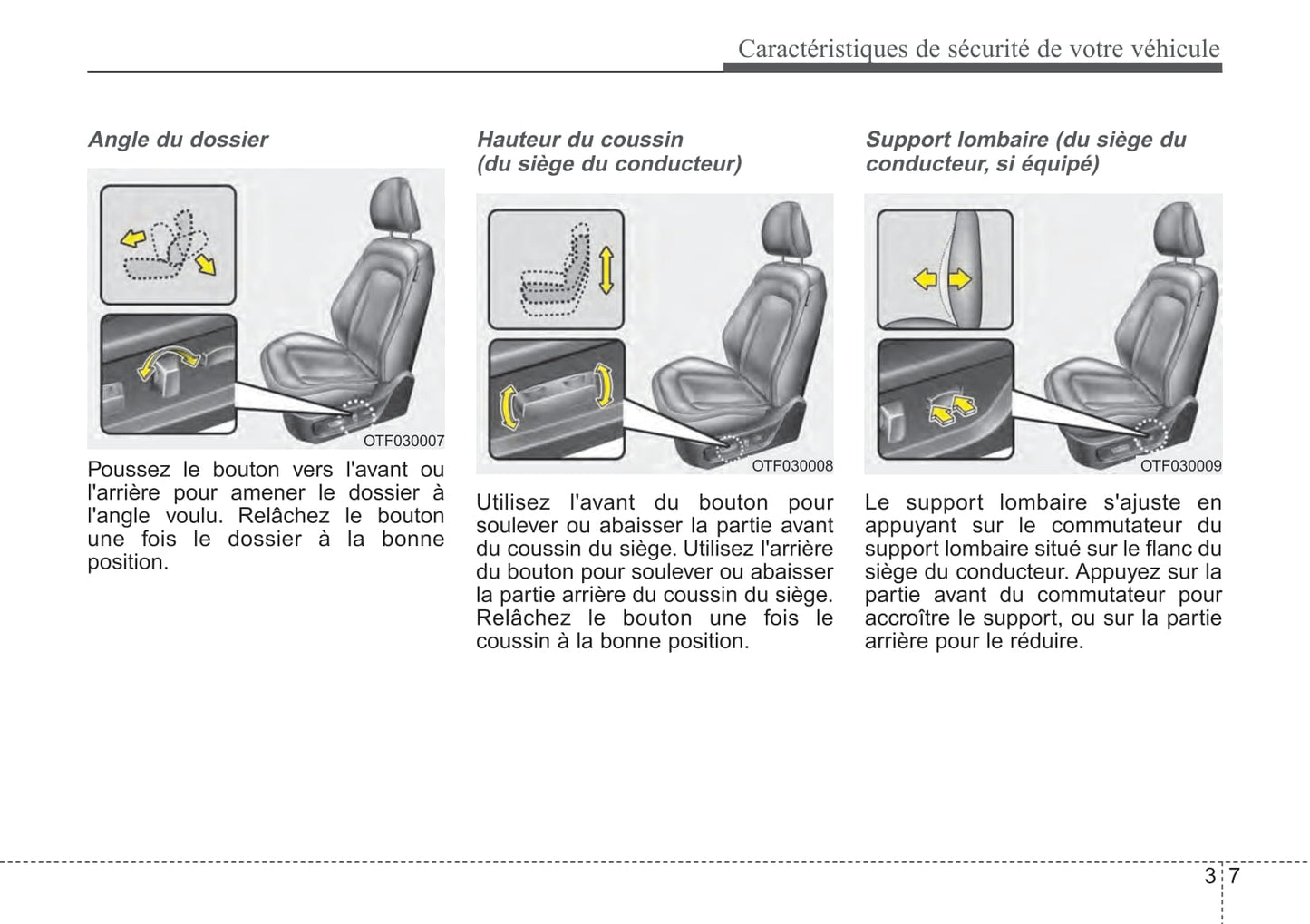 Caractéristiques de sécurité de votre véhicule

Angle du dossier

OTF030007

Poussez le bouton vers l'avant ou l'arrière pour amener le dossier à l'angle voulu. Relâchez le bouton une fois le dossier à la bonne position.

Hauteur du coussin (du siège du conducteur)

OTF030008

Utilisez l'avant du bouton pour soulever ou abaisser la partie avant du coussin du siège. Utilisez l'arrière du bouton pour soulever ou abaisser la partie arrière du coussin du siège. Relâchez le bouton une fois le coussin à la bonne position.

Support lombaire (du siège du conducteur, si équipé)

OTF030009

Le support lombaire s'ajuste en appuyant sur le commutateur du support lombaire situé sur le flanc du siège du conducteur. Appuyez sur la partie avant du commutateur pour accroître le support, ou sur la partie arrière pour le réduire.

3 7