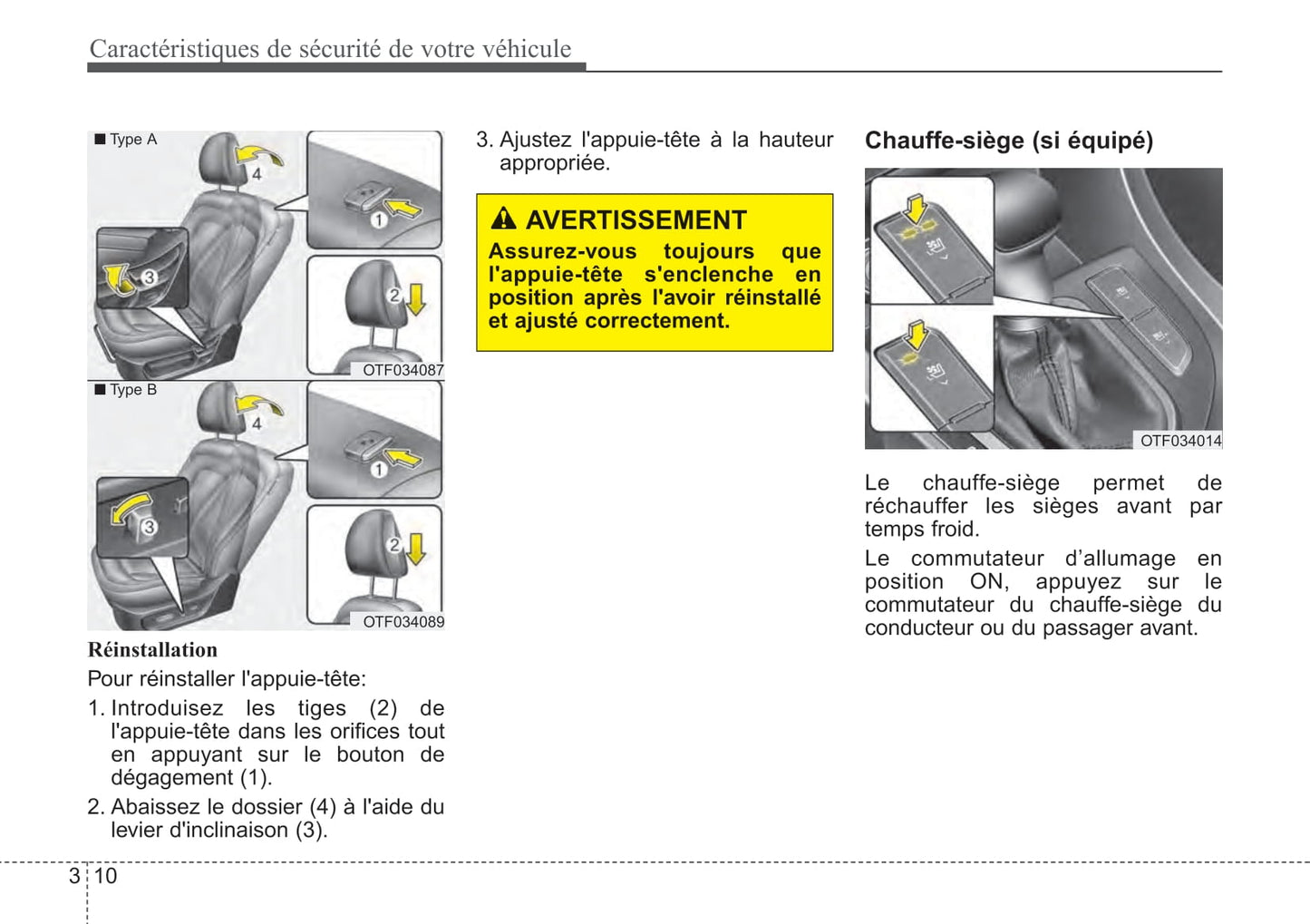 Caractéristiques de sécurité de votre véhicule

■ Type A

4

1

3

2

OTF034087

■ Type B

4

1

3

2

OTF034089

Réinstallation

Pour réinstaller l'appuie-tête:

1. Introduisez les tiges (2) de l'appuie-tête dans les orifices tout en appuyant sur le bouton de dégagement (1).

2. Abaissez le dossier (4) à l'aide du levier d'inclinaison (3).

3. Ajustez l'appuie-tête à la hauteur appropriée.

AVERTISSEMENT

Assurez-vous toujours que l'appuie-tête s'enclenche en position après l'avoir réinstallé et ajusté correctement.

Chauffe-siège (si équipé)

OTF034014

Le chauffe-siège permet de réchauffer les sièges avant par temps froid.

Le commutateur d'allumage en position ON, appuyez sur le commutateur du chauffe-siège du conducteur ou du passager avant.

3 10