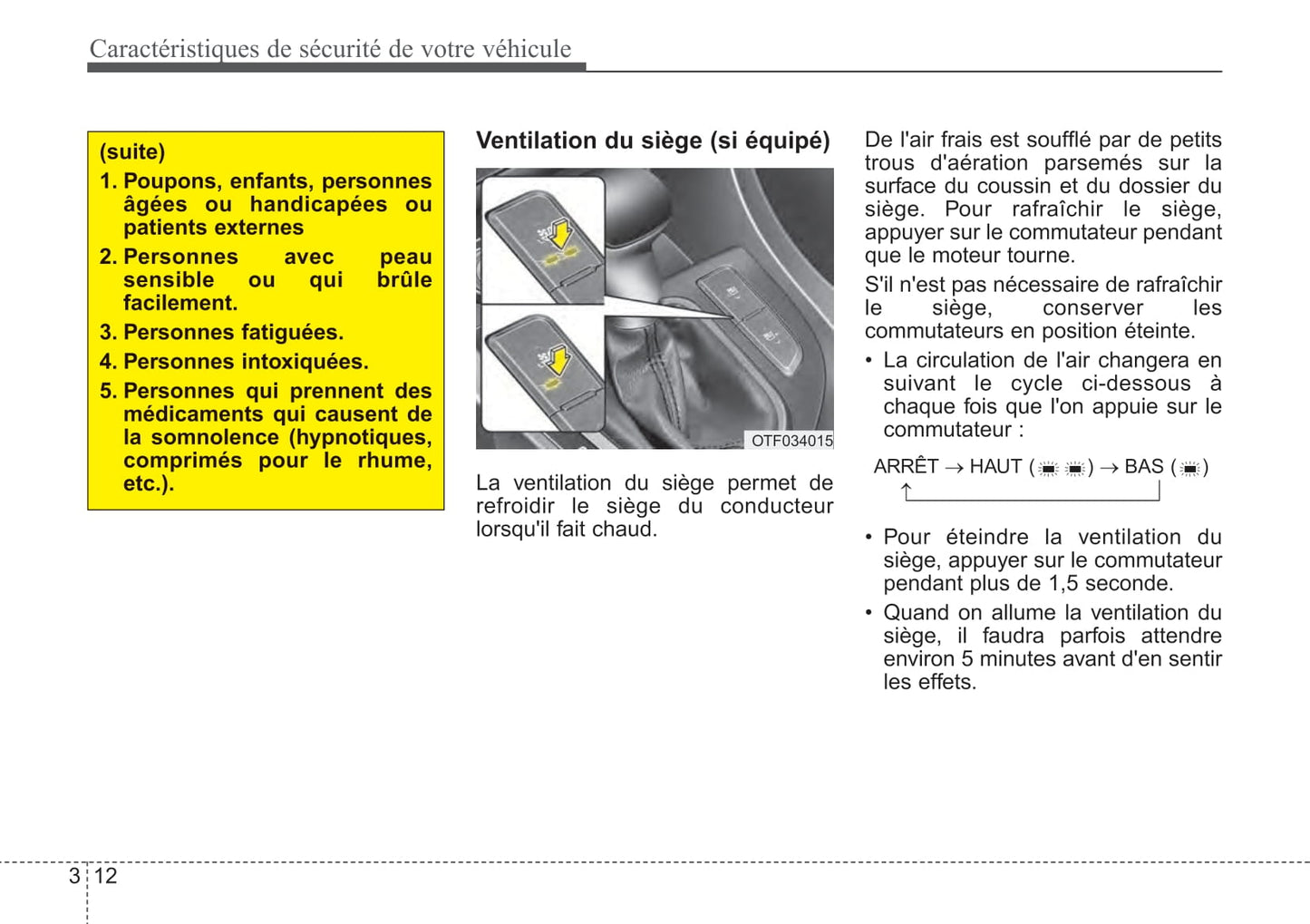 Caractéristiques de sécurité de votre véhicule

(suite)
1. Poupons, enfants, personnes âgées ou handicapées ou patients externes
2. Personnes avec peau sensible ou qui brûle facilement.
3. Personnes fatiguées.
4. Personnes intoxiquées.
5. Personnes qui prennent des médicaments qui causent de la somnolence (hypnotiques, comprimés pour le rhume, etc.).

Ventilation du siège (si équipé)

OTF034015

La ventilation du siège permet de refroidir le siège du conducteur lorsqu'il fait chaud.

De l'air frais est soufflé par de petits trous d'aération parsemés sur la surface du coussin et du dossier du siège. Pour rafraîchir le siège, appuyer sur le commutateur pendant que le moteur tourne.

S'il n'est pas nécessaire de rafraîchir le siège, conserver les commutateurs en position éteinte.

• La circulation de l'air changera en suivant le cycle ci-dessous à chaque fois que l'on appuie sur le commutateur :

ARRÊT → HAUT ( ) → BAS ( )

• Pour éteindre la ventilation du siège, appuyer sur le commutateur pendant plus de 1,5 seconde.

• Quand on allume la ventilation du siège, il faudra parfois attendre environ 5 minutes avant d'en sentir les effets.

3 12