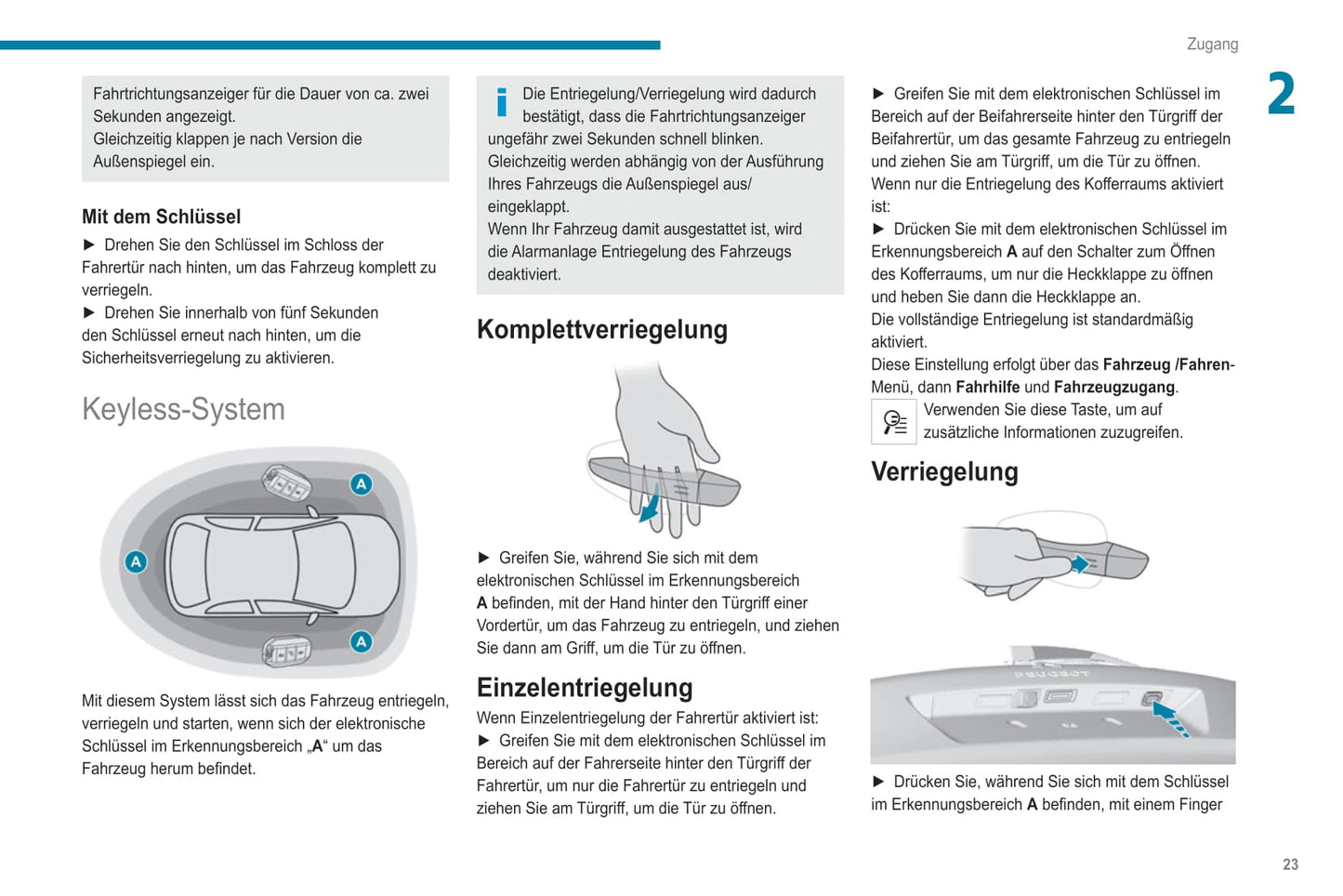 Zugang

2

Fahrtrichtungsanzeiger für die Dauer von ca. zwei Sekunden angezeigt.
Gleichzeitig klappen je nach Version die Außenspiegel ein.

Mit dem Schlüssel

► Drehen Sie den Schlüssel im Schloss der Fahrertür nach hinten, um das Fahrzeug komplett zu verriegeln.
► Drehen Sie innerhalb von fünf Sekunden den Schlüssel erneut nach hinten, um die Sicherheitsverriegelung zu aktivieren.

Keyless-System

A

A

A

Mit diesem System lässt sich das Fahrzeug entriegeln, verriegeln und starten, wenn sich der elektronische Schlüssel im Erkennungsbereich „A“ um das Fahrzeug herum befindet.

Die Entriegelung/Verriegelung wird dadurch bestätigt, dass die Fahrtrichtungsanzeiger ungefähr zwei Sekunden schnell blinken.
Gleichzeitig werden abhängig von der Ausführung Ihres Fahrzeugs die Außenspiegel aus/eingeklappt.
Wenn Ihr Fahrzeug damit ausgestattet ist, wird die Alarmanlage Entriegelung des Fahrzeugs deaktiviert.

Komplettverriegelung

► Greifen Sie, während Sie sich mit dem elektronischen Schlüssel im Erkennungsbereich A befinden, mit der Hand hinter den Türgriff einer Vordertür, um das Fahrzeug zu entriegeln, und ziehen Sie dann am Griff, um die Tür zu öffnen.

Einzelentriegelung

Wenn Einzelentriegelung der Fahrertür aktiviert ist:
► Greifen Sie mit dem elektronischen Schlüssel im Bereich auf der Fahrerseite hinter den Türgriff der Fahrertür, um nur die Fahrertür zu entriegeln und ziehen Sie am Türgriff, um die Tür zu öffnen.

► Greifen Sie mit dem elektronischen Schlüssel im Bereich auf der Beifahrerseite hinter den Türgriff der Beifahrertür, um das gesamte Fahrzeug zu entriegeln und ziehen Sie am Türgriff, um die Tür zu öffnen.
Wenn nur die Entriegelung des Kofferraums aktiviert ist:
► Drücken Sie mit dem elektronischen Schlüssel im Erkennungsbereich A auf den Schalter zum Öffnen des Kofferraums, um nur die Heckklappe zu öffnen und heben Sie dann die Heckklappe an.
Die vollständige Entriegelung ist standardmäßig aktiviert.
Diese Einstellung erfolgt über das Fahrzeug /Fahren-Menü, dann Fahrhilfe und Fahrzeugzugang.
Verwenden Sie diese Taste, um auf zusätzliche Informationen zuzugreifen.

Verriegelung

PEUGEOT

► Drücken Sie, während Sie sich mit dem Schlüssel im Erkennungsbereich A befinden, mit einem Finger

23