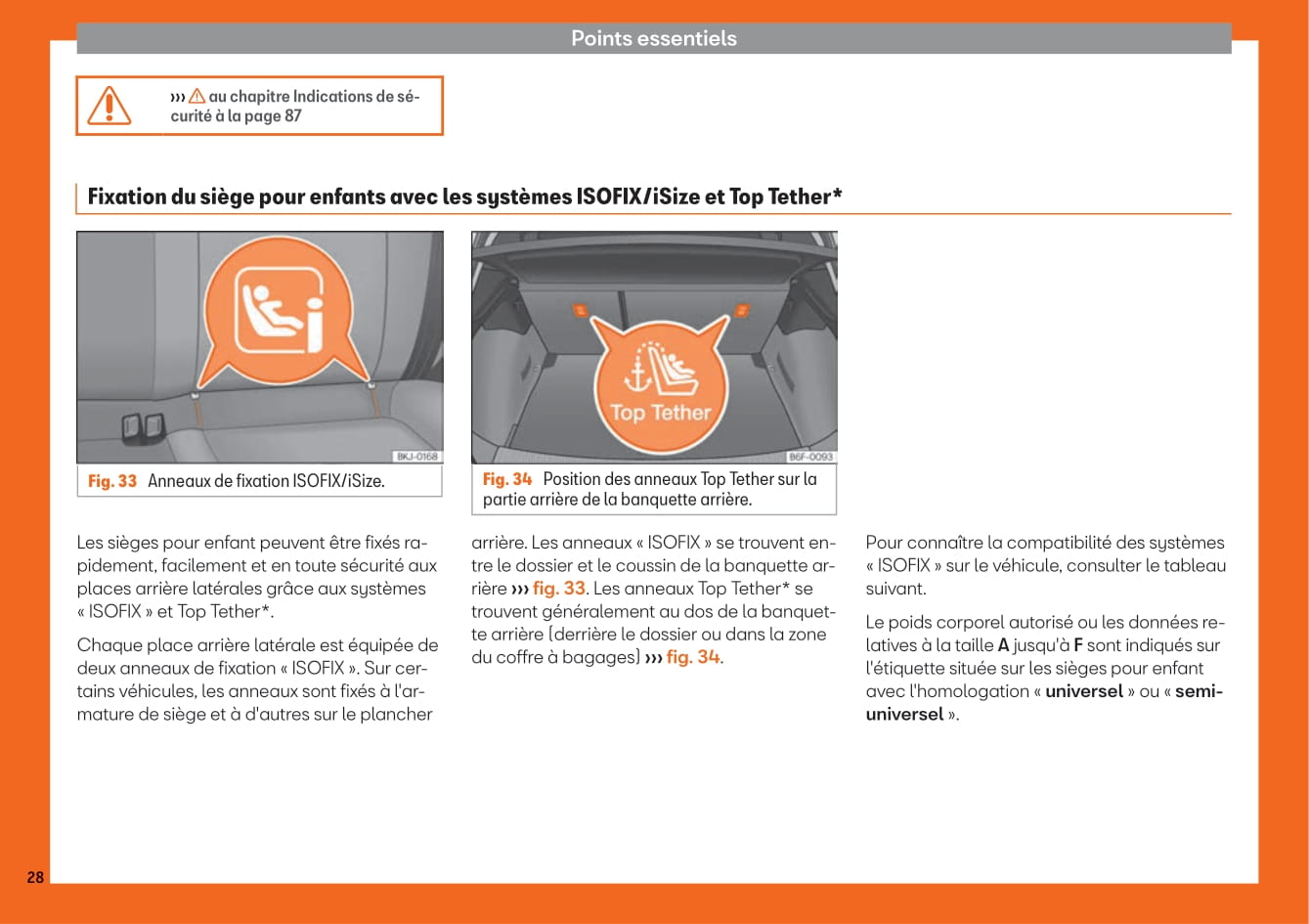 Points essentiels

››› ⚠ au chapitre Indications de sécurité à la page 87

Fixation du siège pour enfants avec les systèmes ISOFIX/iSize et Top Tether*

BKJ-0168

Fig. 33 Anneaux de fixation ISOFIX/iSize.

Top Tether

B6F-0093

Fig. 34 Position des anneaux Top Tether sur la partie arrière de la banquette arrière.

Les sièges pour enfant peuvent être fixés rapidement, facilement et en toute sécurité aux places arrière latérales grâce aux systèmes « ISOFIX » et Top Tether*.

Chaque place arrière latérale est équipée de deux anneaux de fixation « ISOFIX ». Sur certains véhicules, les anneaux sont fixés à l'armature de siège et à d'autres sur le plancher arrière. Les anneaux « ISOFIX » se trouvent entre le dossier et le coussin de la banquette arrière ››› fig. 33. Les anneaux Top Tether* se trouvent généralement au dos de la banquette arrière (derrière le dossier ou dans la zone du coffre à bagages) ››› fig. 34.

Pour connaître la compatibilité des systèmes « ISOFIX » sur le véhicule, consulter le tableau suivant.

Le poids corporel autorisé ou les données relatives à la taille A jusqu'à F sont indiqués sur l'étiquette située sur les sièges pour enfant avec l'homologation « universel » ou « semi-universel ».

28