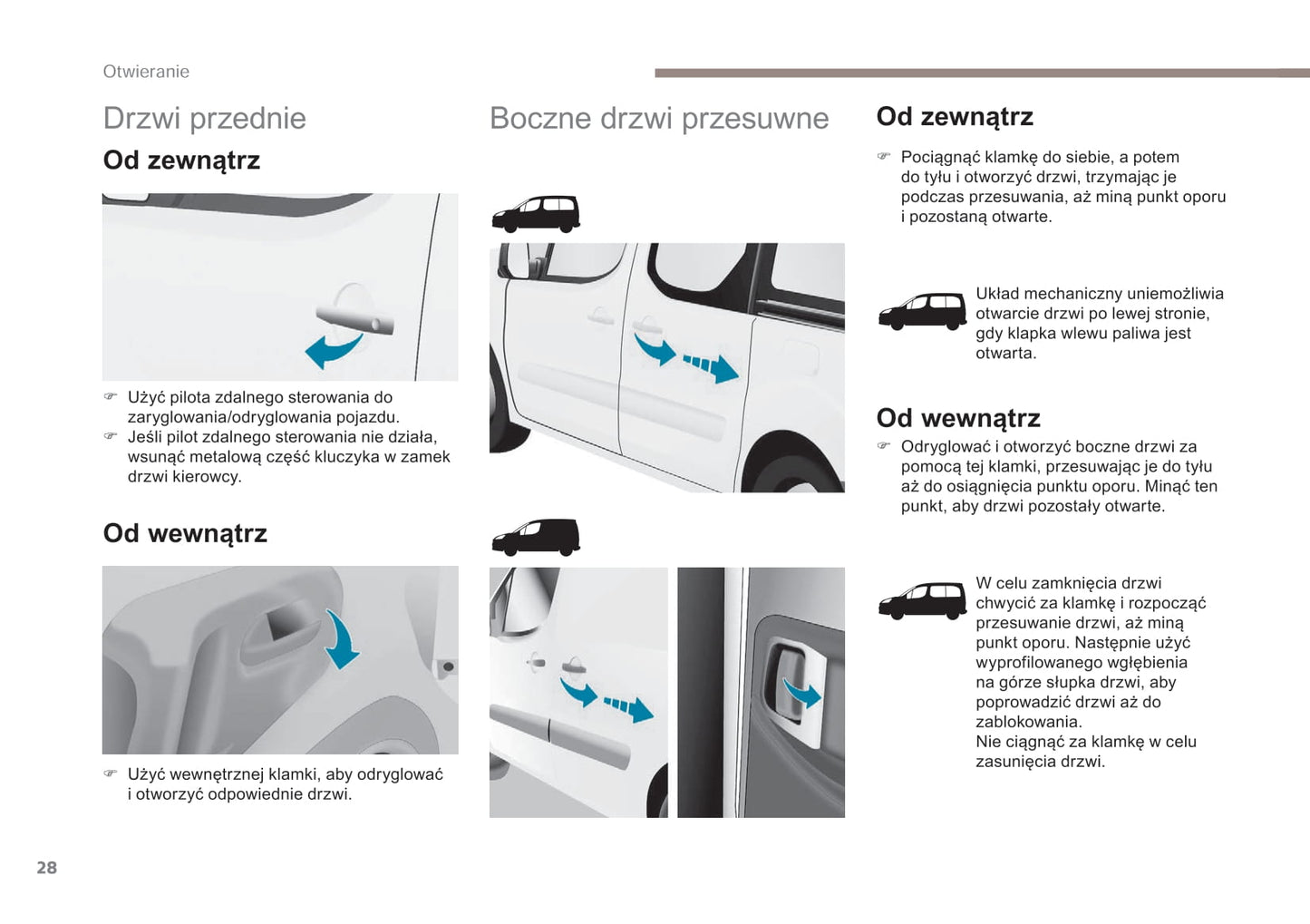 Otwieranie

Drzwi przednie

Od zewnątrz

☞ Użyć pilota zdalnego sterowania do zaryglowania/odryglowania pojazdu.
☞ Jeśli pilot zdalnego sterowania nie działa, wsunąć metalową część kluczyka w zamek drzwi kierowcy.

Od wewnątrz

☞ Użyć wewnętrznej klamki, aby odryglować i otworzyć odpowiednie drzwi.

Boczne drzwi przesuwne

Od zewnątrz

☞ Pociągnąć klamkę do siebie, a potem do tyłu i otworzyć drzwi, trzymając je podczas przesuwania, aż miną punkt oporu i pozostaną otwarte.

Układ mechaniczny uniemożliwia otwarcie drzwi po lewej stronie, gdy klapka wlewu paliwa jest otwarta.

Od wewnątrz

☞ Odryglować i otworzyć boczne drzwi za pomocą tej klamki, przesuwając je do tyłu aż do osiągnięcia punktu oporu. Minąć ten punkt, aby drzwi pozostały otwarte.

W celu zamknięcia drzwi chwycić za klamkę i rozpocząć przesuwanie drzwi, aż miną punkt oporu. Następnie użyć wyprofilowanego wgłębienia na górze słupka drzwi, aby poprowadzić drzwi aż do zablokowania.
Nie ciągnąć za klamkę w celu zasunięcia drzwi.

28