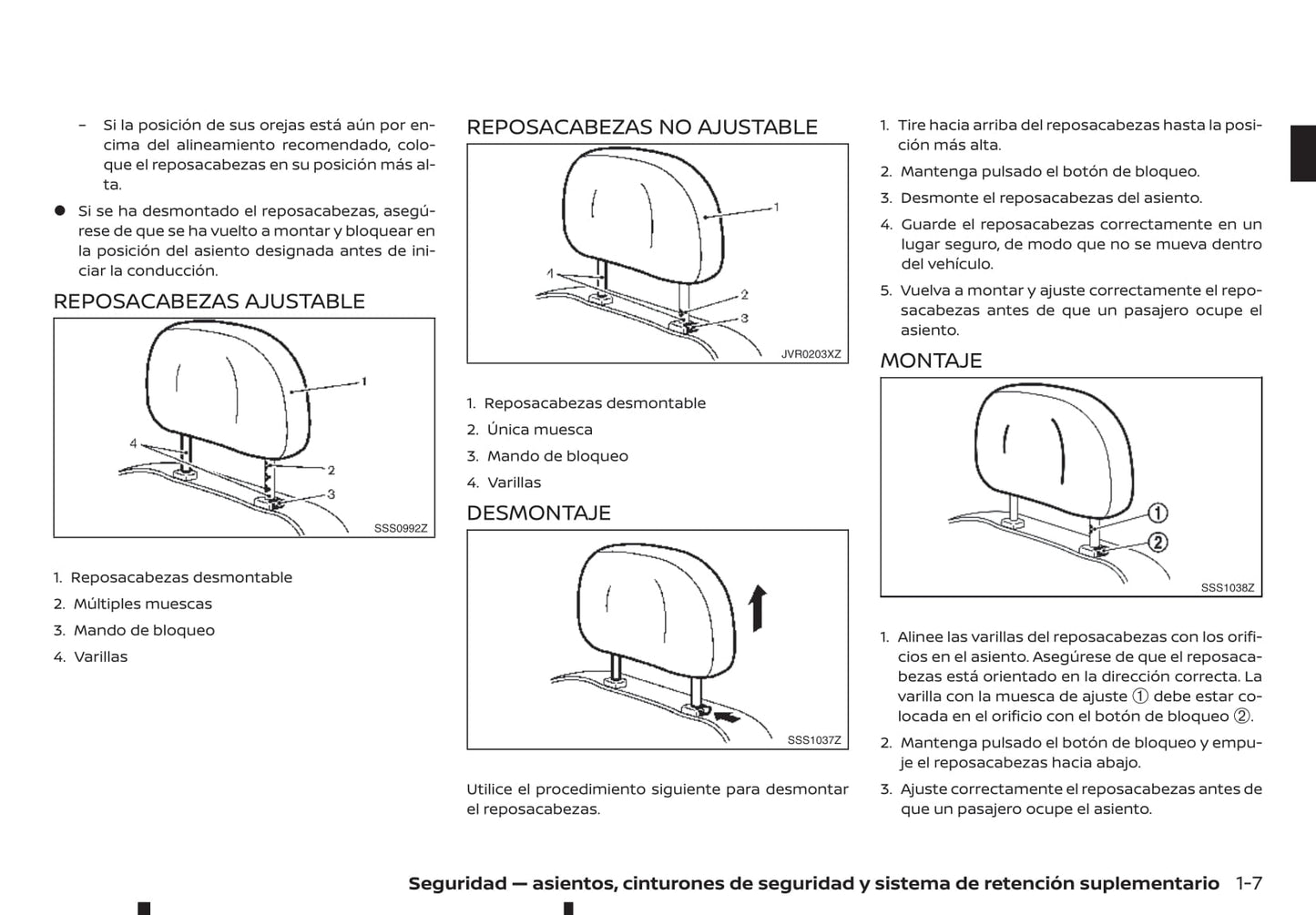 – Si la posición de sus orejas está aún por encima del alineamiento recomendado, coloque el reposacabezas en su posición más alta.

● Si se ha desmontado el reposacabezas, asegúrese de que se ha vuelto a montar y bloquear en la posición del asiento designada antes de iniciar la conducción.

REPOSACABEZAS AJUSTABLE

1
4
2
3
SSS0992Z

1. Reposacabezas desmontable
2. Múltiples muescas
3. Mando de bloqueo
4. Varillas

REPOSACABEZAS NO AJUSTABLE

1
4
2
3
JVR0203XZ

1. Reposacabezas desmontable
2. Única muesca
3. Mando de bloqueo
4. Varillas

DESMONTAJE

SSS1037Z

Utilice el procedimiento siguiente para desmontar el reposacabezas.

1. Tire hacia arriba del reposacabezas hasta la posición más alta.
2. Mantenga pulsado el botón de bloqueo.
3. Desmonte el reposacabezas del asiento.
4. Guarde el reposacabezas correctamente en un lugar seguro, de modo que no se mueva dentro del vehículo.
5. Vuelva a montar y ajuste correctamente el reposacabezas antes de que un pasajero ocupe el asiento.

MONTAJE

①
②
SSS1038Z

1. Alinee las varillas del reposacabezas con los orificios en el asiento. Asegúrese de que el reposacabezas está orientado en la dirección correcta. La varilla con la muesca de ajuste ① debe estar colocada en el orificio con el botón de bloqueo ②.
2. Mantenga pulsado el botón de bloqueo y empuje el reposacabezas hacia abajo.
3. Ajuste correctamente el reposacabezas antes de que un pasajero ocupe el asiento.

Seguridad — asientos, cinturones de seguridad y sistema de retención suplementario 1-7