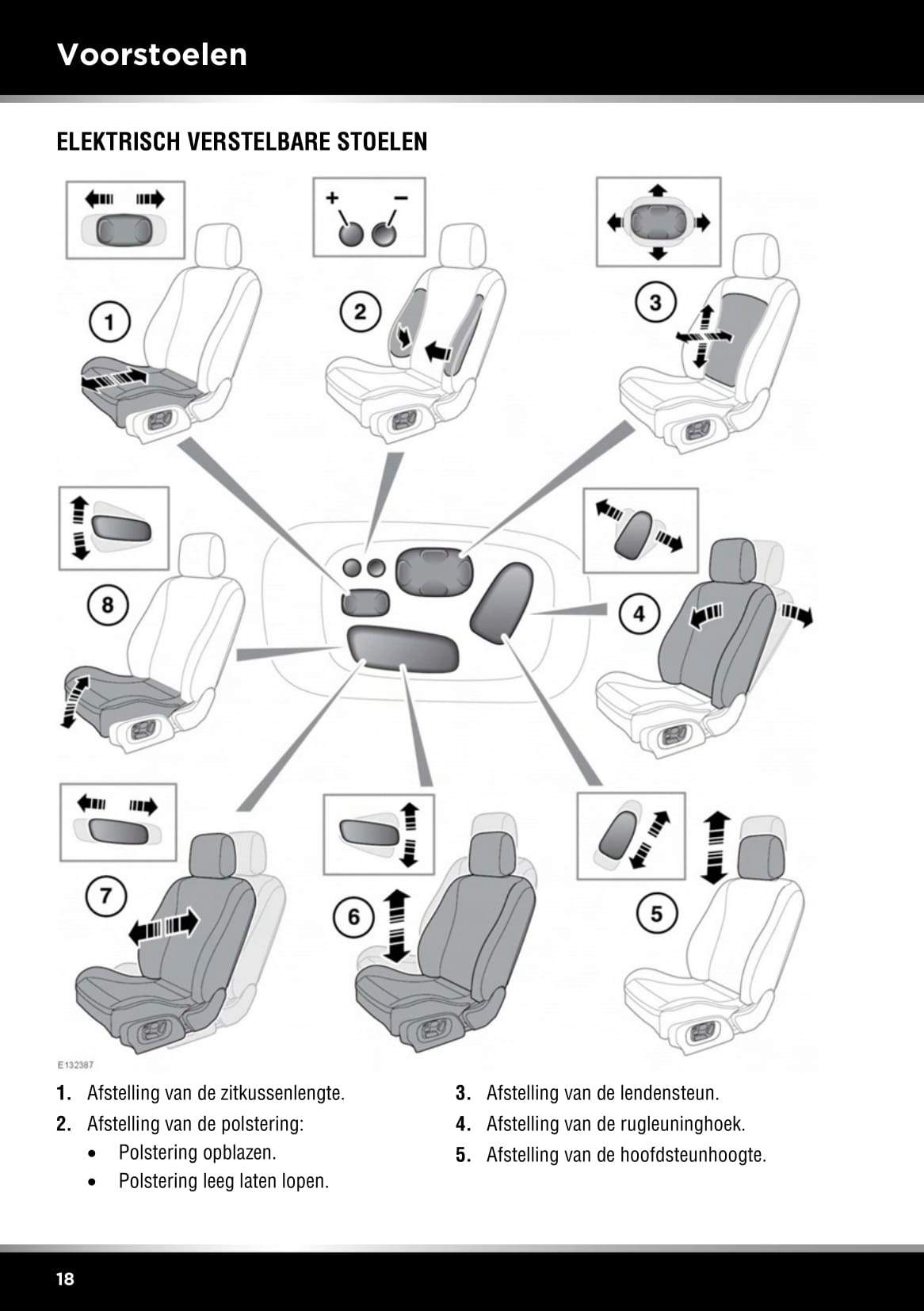 Voorstoelen

ELEKTRISCH VERSTELBARE STOELEN

+ −

1
2
3
8
4
7
6
5

E132387

1. Afstelling van de zitkussenlengte.
2. Afstelling van de polstering:
• Polstering opblazen.
• Polstering leeg laten lopen.

3. Afstelling van de lendensteun.
4. Afstelling van de rugleuninghoek.
5. Afstelling van de hoofdsteunhoogte.

18