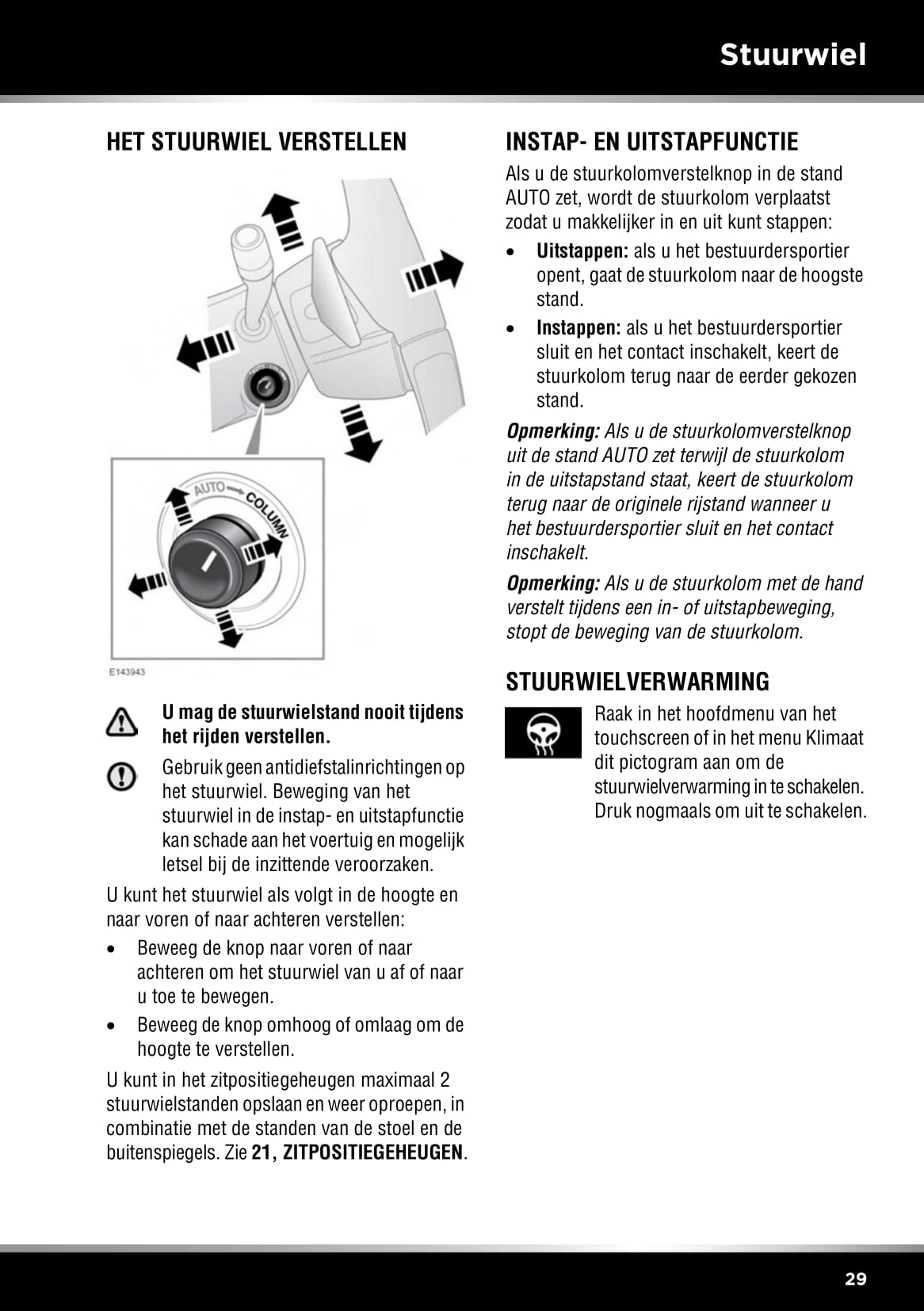 Stuurwiel

HET STUURWIEL VERSTELLEN

AUTO COLUMN

E143943

U mag de stuurwielstand nooit tijdens het rijden verstellen.

Gebruik geen antidiefstalinrichtingen op het stuurwiel. Beweging van het stuurwiel in de instap- en uitstapfunctie kan schade aan het voertuig en mogelijk letsel bij de inzittende veroorzaken.

U kunt het stuurwiel als volgt in de hoogte en naar voren of naar achteren verstellen:

• Beweeg de knop naar voren of naar achteren om het stuurwiel van u af of naar u toe te bewegen.

• Beweeg de knop omhoog of omlaag om de hoogte te verstellen.

U kunt in het zitpositiegeheugen maximaal 2 stuurwielstanden opslaan en weer oproepen, in combinatie met de standen van de stoel en de buitenspiegels. Zie 21, ZITPOSITIEGEHEUGEN.

INSTAP- EN UITSTAPFUNCTIE

Als u de stuurkolomverstelknop in de stand AUTO zet, wordt de stuurkolom verplaatst zodat u makkelijker in en uit kunt stappen:

• Uitstappen: als u het bestuurdersportier opent, gaat de stuurkolom naar de hoogste stand.

• Instappen: als u het bestuurdersportier sluit en het contact inschakelt, keert de stuurkolom terug naar de eerder gekozen stand.

Opmerking: Als u de stuurkolomverstelknop uit de stand AUTO zet terwijl de stuurkolom in de uitstapstand staat, keert de stuurkolom terug naar de originele rijstand wanneer u het bestuurdersportier sluit en het contact inschakelt.

Opmerking: Als u de stuurkolom met de hand verstelt tijdens een in- of uitstapbeweging, stopt de beweging van de stuurkolom.

STUURWIELVERWARMING

Raak in het hoofdmenu van het touchscreen of in het menu Klimaat dit pictogram aan om de stuurwielverwarming in te schakelen. Druk nogmaals om uit te schakelen.

29