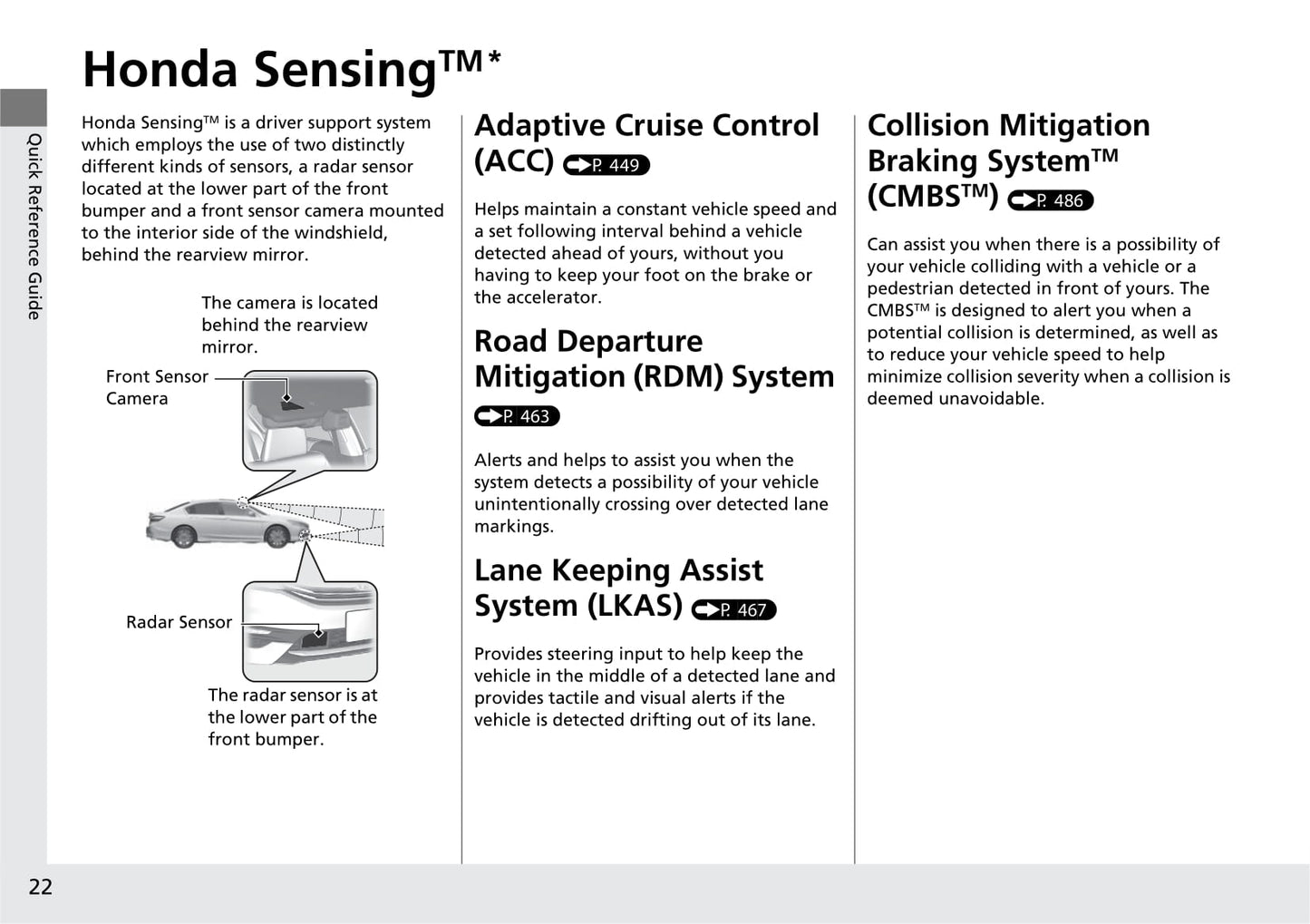 Honda Sensing™*

Quick Reference Guide

Honda Sensing™ is a driver support system which employs the use of two distinctly different kinds of sensors, a radar sensor located at the lower part of the front bumper and a front sensor camera mounted to the interior side of the windshield, behind the rearview mirror.

The camera is located behind the rearview mirror.

Front Sensor Camera

Radar Sensor

The radar sensor is at the lower part of the front bumper.

Adaptive Cruise Control (ACC) P. 449

Helps maintain a constant vehicle speed and a set following interval behind a vehicle detected ahead of yours, without you having to keep your foot on the brake or the accelerator.

Road Departure Mitigation (RDM) System P. 463

Alerts and helps to assist you when the system detects a possibility of your vehicle unintentionally crossing over detected lane markings.

Lane Keeping Assist System (LKAS) P. 467

Provides steering input to help keep the vehicle in the middle of a detected lane and provides tactile and visual alerts if the vehicle is detected drifting out of its lane.

Collision Mitigation Braking System™ (CMBS™) P. 486

Can assist you when there is a possibility of your vehicle colliding with a vehicle or a pedestrian detected in front of yours. The CMBS™ is designed to alert you when a potential collision is determined, as well as to reduce your vehicle speed to help minimize collision severity when a collision is deemed unavoidable.

22