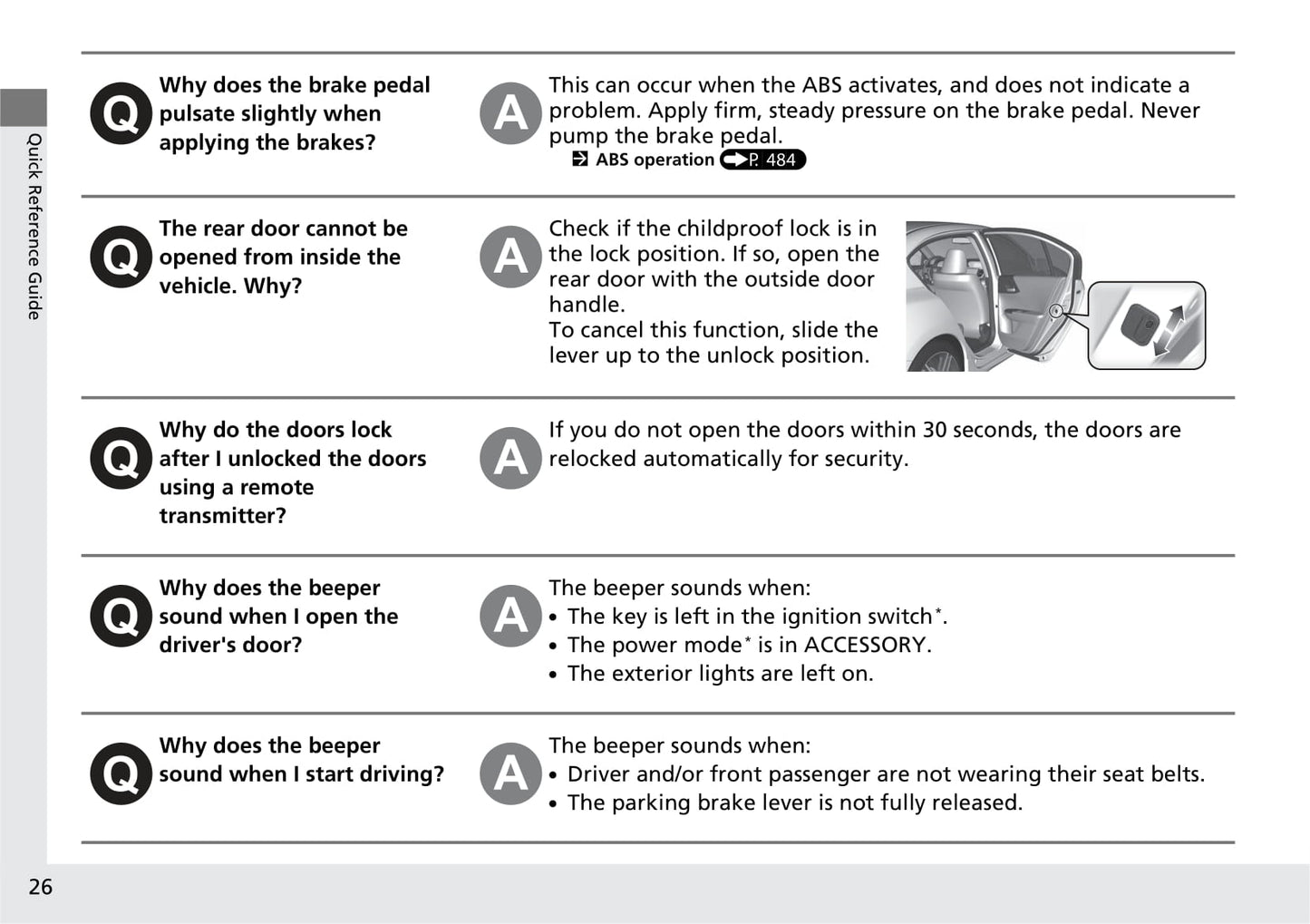 Quick Reference Guide

Q Why does the brake pedal pulsate slightly when applying the brakes?

A This can occur when the ABS activates, and does not indicate a problem. Apply firm, steady pressure on the brake pedal. Never pump the brake pedal.
ABS operation P. 484

Q The rear door cannot be opened from inside the vehicle. Why?

A Check if the childproof lock is in the lock position. If so, open the rear door with the outside door handle.
To cancel this function, slide the lever up to the unlock position.

Q Why do the doors lock after I unlocked the doors using a remote transmitter?

A If you do not open the doors within 30 seconds, the doors are relocked automatically for security.

Q Why does the beeper sound when I open the driver's door?

A The beeper sounds when:
• The key is left in the ignition switch*.
• The power mode* is in ACCESSORY.
• The exterior lights are left on.

Q Why does the beeper sound when I start driving?

A The beeper sounds when:
• Driver and/or front passenger are not wearing their seat belts.
• The parking brake lever is not fully released.

26