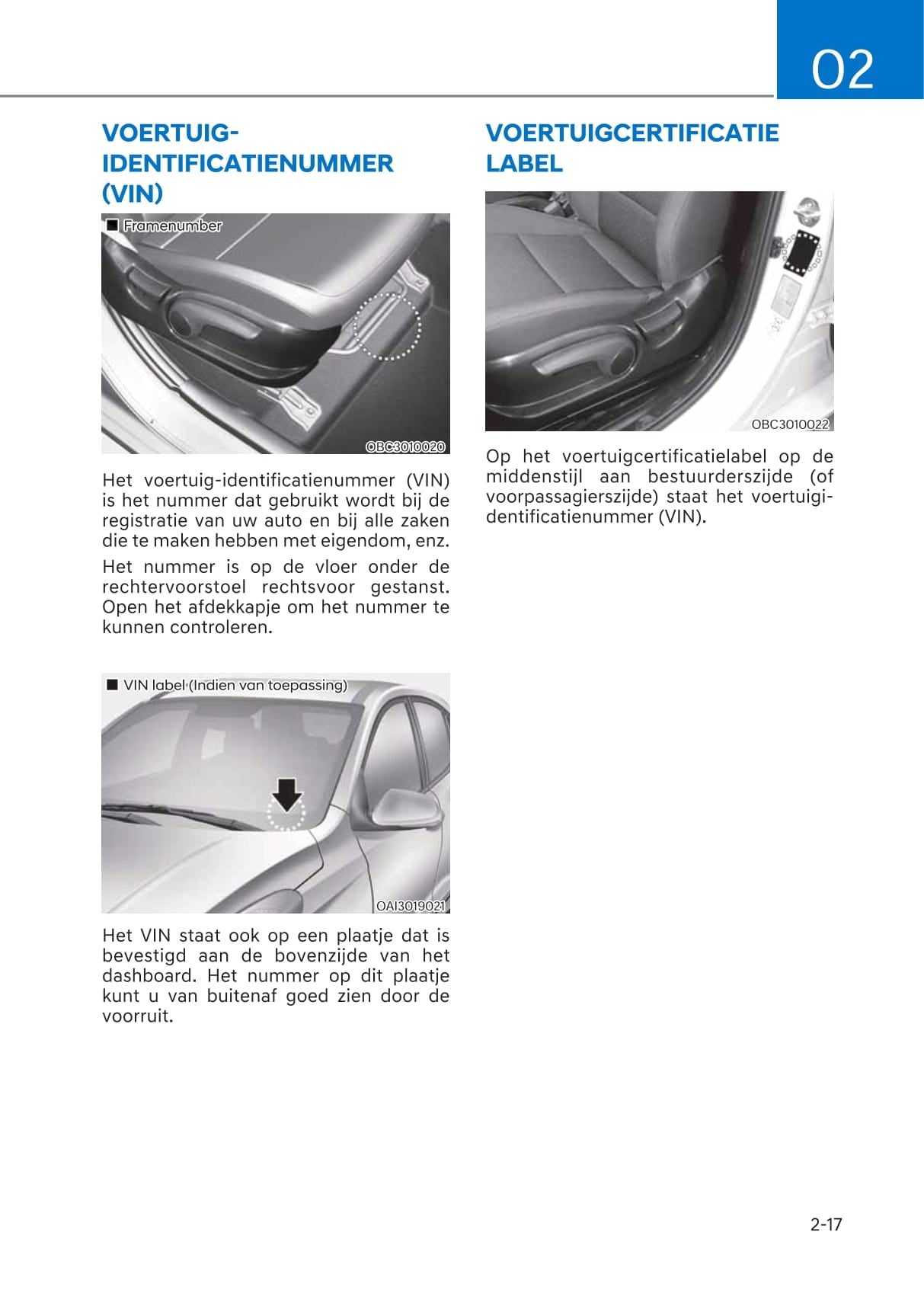 02

VOERTUIG-IDENTIFICATIENUMMER (VIN)

■ Framenumber

OBC3010020

Het voertuig-identificatienummer (VIN) is het nummer dat gebruikt wordt bij de registratie van uw auto en bij alle zaken die te maken hebben met eigendom, enz.

Het nummer is op de vloer onder de rechtervoorstoel rechtsvoor gestanst. Open het afdekkapje om het nummer te kunnen controleren.

■ VIN label (Indien van toepassing)

OAI3019021

Het VIN staat ook op een plaatje dat is bevestigd aan de bovenzijde van het dashboard. Het nummer op dit plaatje kunt u van buitenaf goed zien door de voorruit.

VOERTUIGCERTIFICATIE LABEL

OBC3010022

Op het voertuigcertificatielabel op de middenstijl aan bestuurderszijde (of voorpassagierszijde) staat het voertuigidentificatienummer (VIN).

2-17