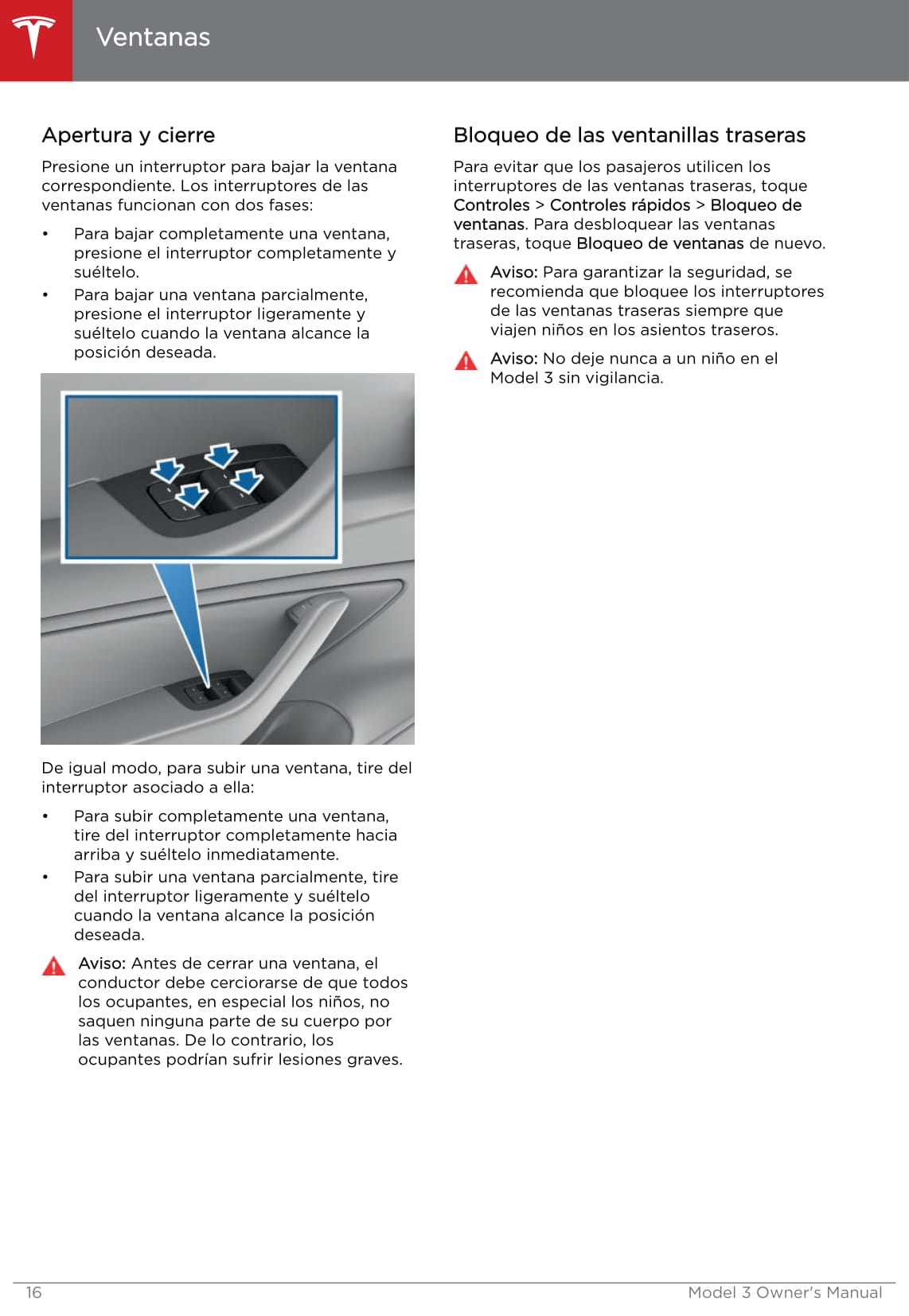 Ventanas

Apertura y cierre

Presione un interruptor para bajar la ventana correspondiente. Los interruptores de las ventanas funcionan con dos fases:

• Para bajar completamente una ventana, presione el interruptor completamente y suéltelo.
• Para bajar una ventana parcialmente, presione el interruptor ligeramente y suéltelo cuando la ventana alcance la posición deseada.

De igual modo, para subir una ventana, tire del interruptor asociado a ella:

• Para subir completamente una ventana, tire del interruptor completamente hacia arriba y suéltelo inmediatamente.
• Para subir una ventana parcialmente, tire del interruptor ligeramente y suéltelo cuando la ventana alcance la posición deseada.

Aviso: Antes de cerrar una ventana, el conductor debe cerciorarse de que todos los ocupantes, en especial los niños, no saquen ninguna parte de su cuerpo por las ventanas. De lo contrario, los ocupantes podrían sufrir lesiones graves.

Bloqueo de las ventanillas traseras

Para evitar que los pasajeros utilicen los interruptores de las ventanas traseras, toque Controles > Controles rápidos > Bloqueo de ventanas. Para desbloquear las ventanas traseras, toque Bloqueo de ventanas de nuevo.

Aviso: Para garantizar la seguridad, se recomienda que bloquee los interruptores de las ventanas traseras siempre que viajen niños en los asientos traseros.

Aviso: No deje nunca a un niño en el Model 3 sin vigilancia.

16

Model 3 Owner's Manual