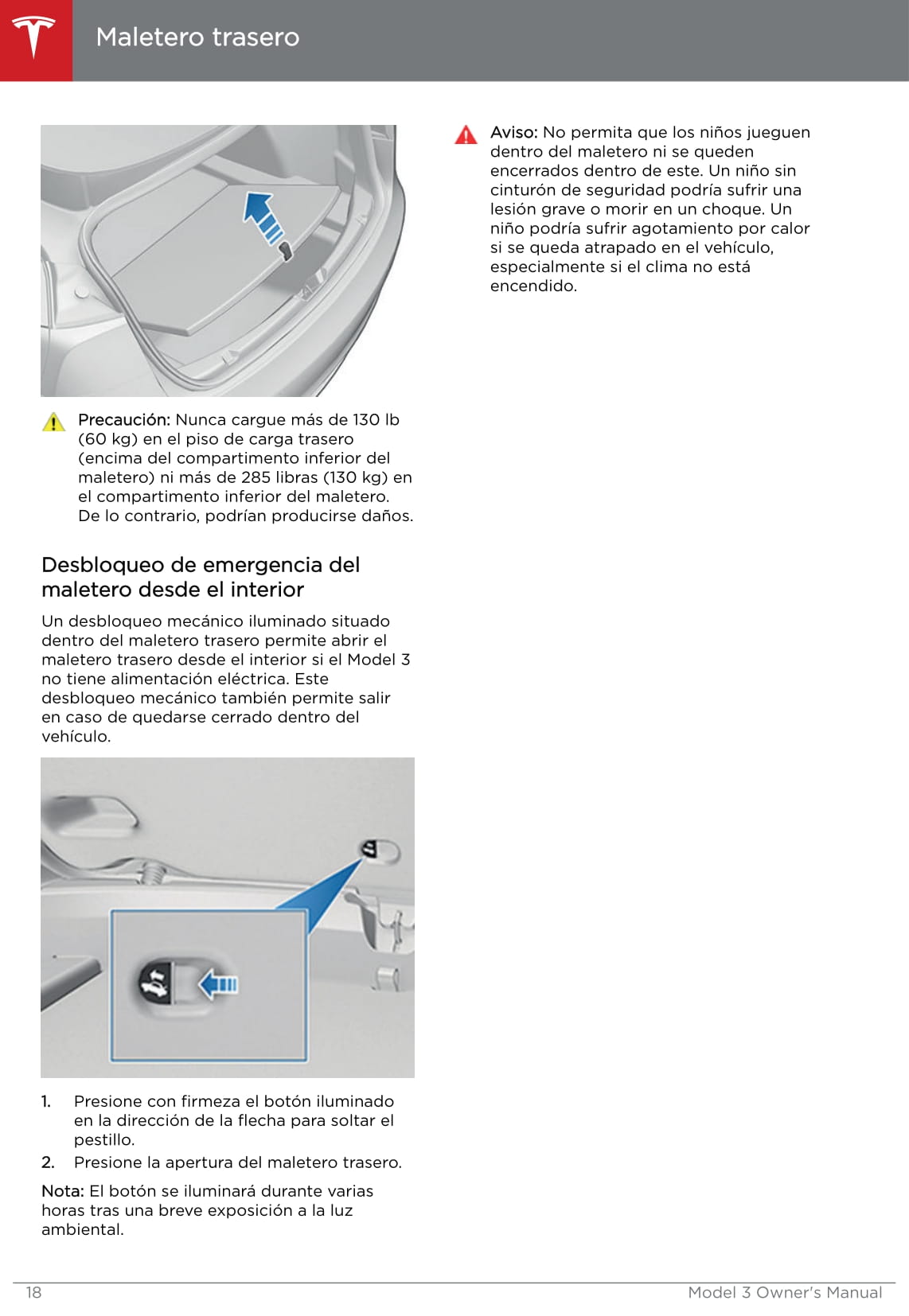 Maletero trasero

Precaución: Nunca cargue más de 130 lb (60 kg) en el piso de carga trasero (encima del compartimento inferior del maletero) ni más de 285 libras (130 kg) en el compartimento inferior del maletero. De lo contrario, podrían producirse daños.

Desbloqueo de emergencia del maletero desde el interior

Un desbloqueo mecánico iluminado situado dentro del maletero trasero permite abrir el maletero trasero desde el interior si el Model 3 no tiene alimentación eléctrica. Este desbloqueo mecánico también permite salir en caso de quedarse cerrado dentro del vehículo.

1. Presione con firmeza el botón iluminado en la dirección de la flecha para soltar el pestillo.
2. Presione la apertura del maletero trasero.

Nota: El botón se iluminará durante varias horas tras una breve exposición a la luz ambiental.

Aviso: No permita que los niños jueguen dentro del maletero ni se queden encerrados dentro de este. Un niño sin cinturón de seguridad podría sufrir una lesión grave o morir en un choque. Un niño podría sufrir agotamiento por calor si se queda atrapado en el vehículo, especialmente si el clima no está encendido.

18

Model 3 Owner's Manual