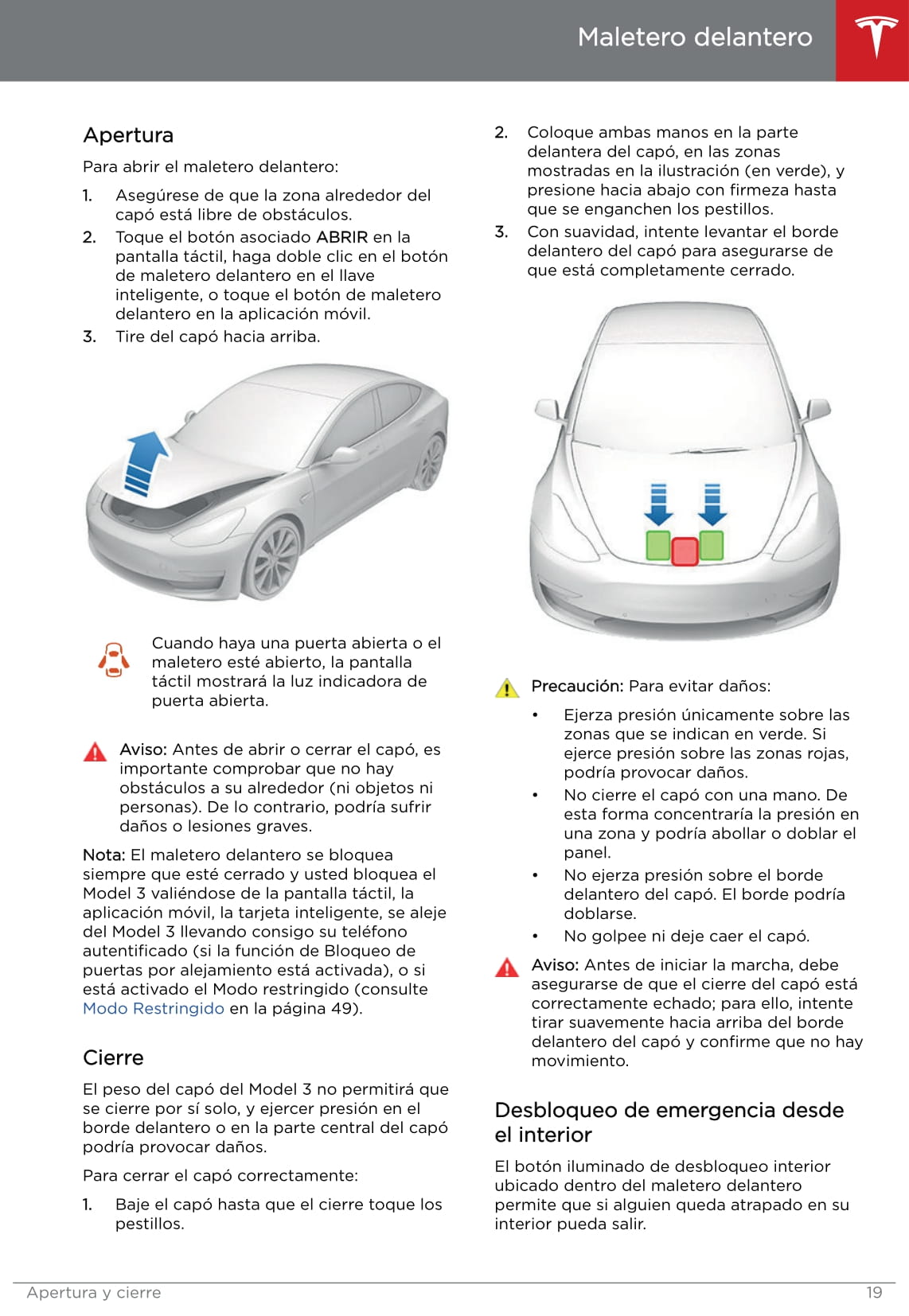 Maletero delantero

Apertura

Para abrir el maletero delantero:

1. Asegúrese de que la zona alrededor del capó está libre de obstáculos.
2. Toque el botón asociado ABRIR en la pantalla táctil, haga doble clic en el botón de maletero delantero en el llave inteligente, o toque el botón de maletero delantero en la aplicación móvil.
3. Tire del capó hacia arriba.

Cuando haya una puerta abierta o el maletero esté abierto, la pantalla táctil mostrará la luz indicadora de puerta abierta.

Aviso: Antes de abrir o cerrar el capó, es importante comprobar que no hay obstáculos a su alrededor (ni objetos ni personas). De lo contrario, podría sufrir daños o lesiones graves.

Nota: El maletero delantero se bloquea siempre que esté cerrado y usted bloquea el Model 3 valiéndose de la pantalla táctil, la aplicación móvil, la tarjeta inteligente, se aleje del Model 3 llevando consigo su teléfono autentificado (si la función de Bloqueo de puertas por alejamiento está activada), o si está activado el Modo restringido (consulte Modo Restringido en la página 49).

Cierre

El peso del capó del Model 3 no permitirá que se cierre por sí solo, y ejercer presión en el borde delantero o en la parte central del capó podría provocar daños.

Para cerrar el capó correctamente:

1. Baje el capó hasta que el cierre toque los pestillos.
2. Coloque ambas manos en la parte delantera del capó, en las zonas mostradas en la ilustración (en verde), y presione hacia abajo con firmeza hasta que se enganchen los pestillos.
3. Con suavidad, intente levantar el borde delantero del capó para asegurarse de que está completamente cerrado.

Precaución: Para evitar daños:

• Ejerza presión únicamente sobre las zonas que se indican en verde. Si ejerce presión sobre las zonas rojas, podría provocar daños.
• No cierre el capó con una mano. De esta forma concentraría la presión en una zona y podría abollar o doblar el panel.
• No ejerza presión sobre el borde delantero del capó. El borde podría doblarse.
• No golpee ni deje caer el capó.

Aviso: Antes de iniciar la marcha, debe asegurarse de que el cierre del capó está correctamente echado; para ello, intente tirar suavemente hacia arriba del borde delantero del capó y confirme que no hay movimiento.

Desbloqueo de emergencia desde el interior

El botón iluminado de desbloqueo interior ubicado dentro del maletero delantero permite que si alguien queda atrapado en su interior pueda salir.

Apertura y cierre 19