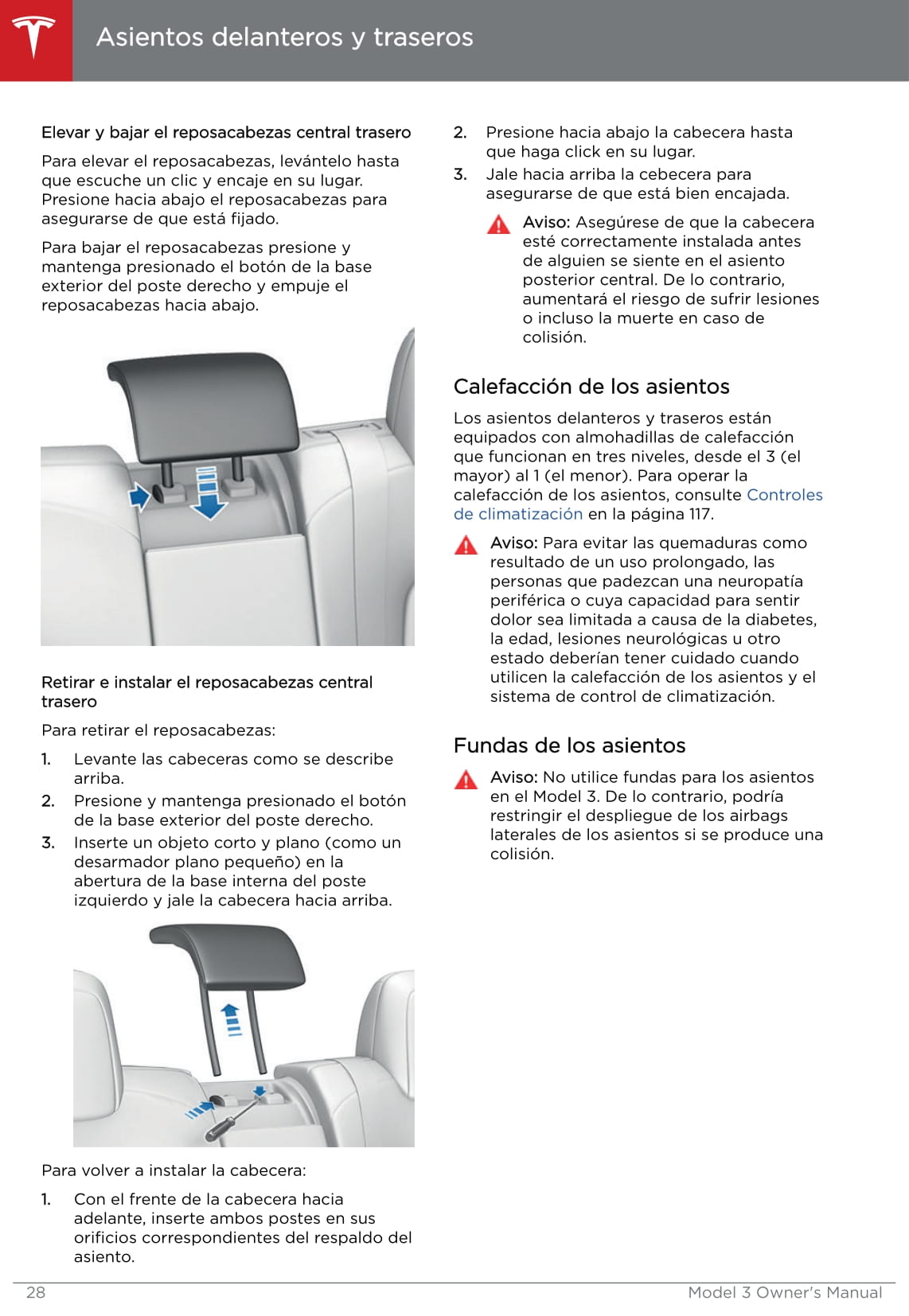 Asientos delanteros y traseros

Elevar y bajar el reposacabezas central trasero

Para elevar el reposacabezas, levántelo hasta que escuche un clic y encaje en su lugar. Presione hacia abajo el reposacabezas para asegurarse de que está fijado.

Para bajar el reposacabezas presione y mantenga presionado el botón de la base exterior del poste derecho y empuje el reposacabezas hacia abajo.

Retirar e instalar el reposacabezas central trasero

Para retirar el reposacabezas:

1. Levante las cabeceras como se describe arriba.
2. Presione y mantenga presionado el botón de la base exterior del poste derecho.
3. Inserte un objeto corto y plano (como un desarmador plano pequeño) en la abertura de la base interna del poste izquierdo y jale la cabecera hacia arriba.

Para volver a instalar la cabecera:

1. Con el frente de la cabecera hacia adelante, inserte ambos postes en sus orificios correspondientes del respaldo del asiento.
2. Presione hacia abajo la cabecera hasta que haga click en su lugar.
3. Jale hacia arriba la cebecera para asegurarse de que está bien encajada.

Aviso: Asegúrese de que la cabecera esté correctamente instalada antes de alguien se siente en el asiento posterior central. De lo contrario, aumentará el riesgo de sufrir lesiones o incluso la muerte en caso de colisión.

Calefacción de los asientos

Los asientos delanteros y traseros están equipados con almohadillas de calefacción que funcionan en tres niveles, desde el 3 (el mayor) al 1 (el menor). Para operar la calefacción de los asientos, consulte Controles de climatización en la página 117.

Aviso: Para evitar las quemaduras como resultado de un uso prolongado, las personas que padezcan una neuropatía periférica o cuya capacidad para sentir dolor sea limitada a causa de la diabetes, la edad, lesiones neurológicas u otro estado deberían tener cuidado cuando utilicen la calefacción de los asientos y el sistema de control de climatización.

Fundas de los asientos

Aviso: No utilice fundas para los asientos en el Model 3. De lo contrario, podría restringir el despliegue de los airbags laterales de los asientos si se produce una colisión.

28 Model 3 Owner's Manual