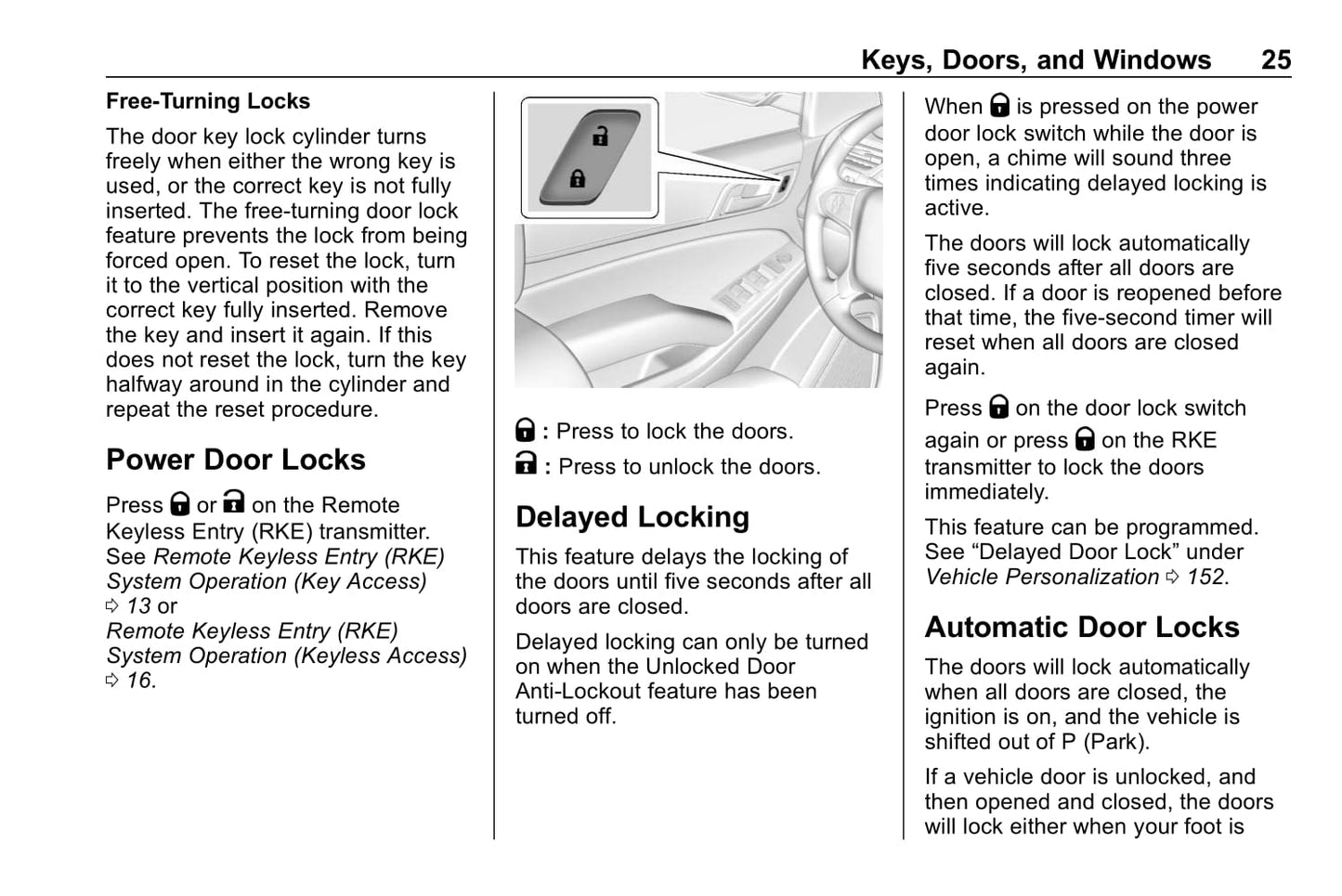 Keys, Doors, and Windows 25

Free-Turning Locks

The door key lock cylinder turns freely when either the wrong key is used, or the correct key is not fully inserted. The free-turning door lock feature prevents the lock from being forced open. To reset the lock, turn it to the vertical position with the correct key fully inserted. Remove the key and insert it again. If this does not reset the lock, turn the key halfway around in the cylinder and repeat the reset procedure.

Power Door Locks

Press 🔒 or 🔓 on the Remote Keyless Entry (RKE) transmitter. See Remote Keyless Entry (RKE) System Operation (Key Access) ⇨ 13 or Remote Keyless Entry (RKE) System Operation (Keyless Access) ⇨ 16.

🔒 : Press to lock the doors.

🔓 : Press to unlock the doors.

Delayed Locking

This feature delays the locking of the doors until five seconds after all doors are closed.

Delayed locking can only be turned on when the Unlocked Door Anti-Lockout feature has been turned off.

When 🔒 is pressed on the power door lock switch while the door is open, a chime will sound three times indicating delayed locking is active.

The doors will lock automatically five seconds after all doors are closed. If a door is reopened before that time, the five-second timer will reset when all doors are closed again.

Press 🔒 on the door lock switch again or press 🔒 on the RKE transmitter to lock the doors immediately.

This feature can be programmed. See “Delayed Door Lock” under Vehicle Personalization ⇨ 152.

Automatic Door Locks

The doors will lock automatically when all doors are closed, the ignition is on, and the vehicle is shifted out of P (Park).

If a vehicle door is unlocked, and then opened and closed, the doors will lock either when your foot is