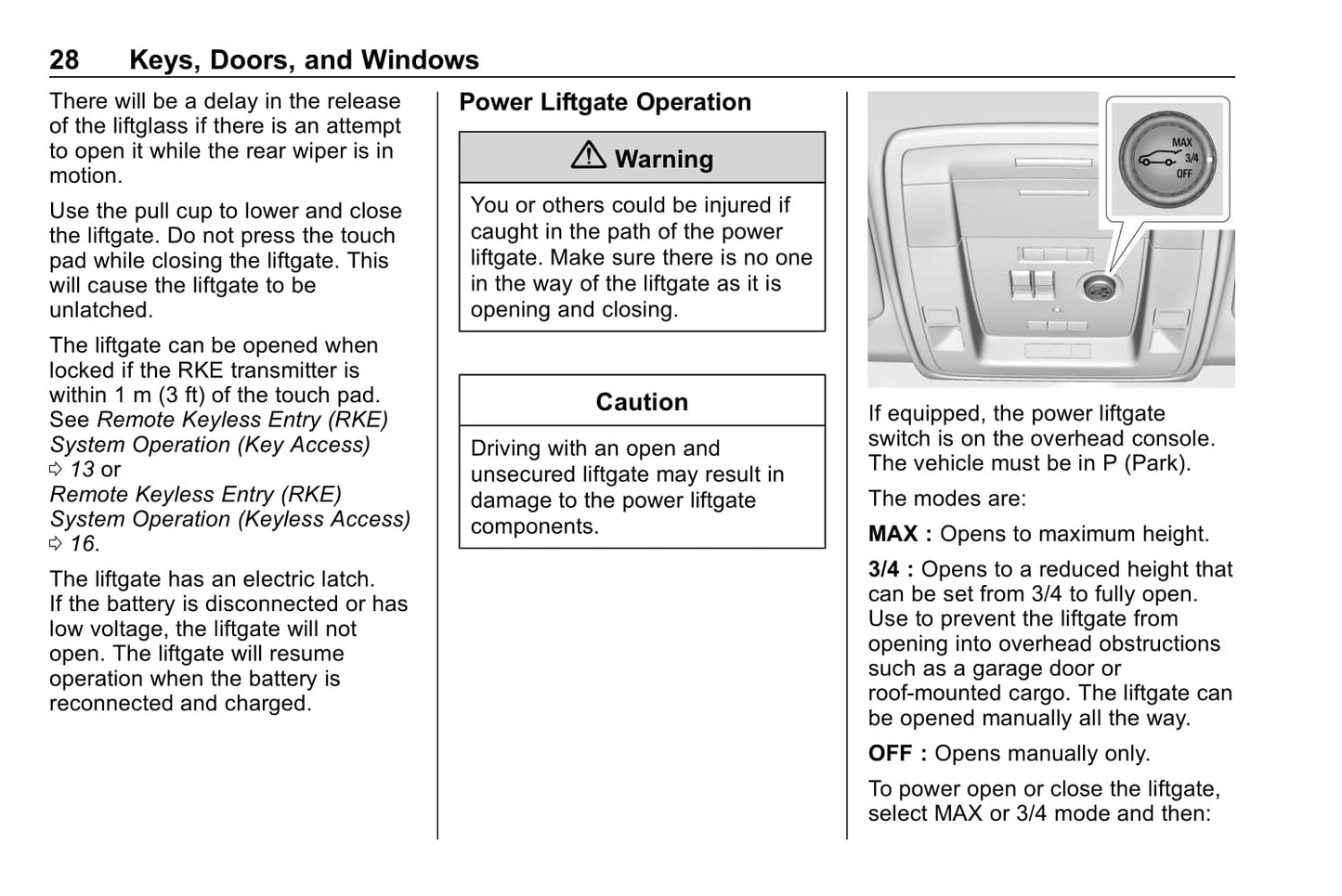 28 Keys, Doors, and Windows

There will be a delay in the release of the liftglass if there is an attempt to open it while the rear wiper is in motion.

Use the pull cup to lower and close the liftgate. Do not press the touch pad while closing the liftgate. This will cause the liftgate to be unlatched.

The liftgate can be opened when locked if the RKE transmitter is within 1 m (3 ft) of the touch pad. See Remote Keyless Entry (RKE) System Operation (Key Access) ⇨ 13 or Remote Keyless Entry (RKE) System Operation (Keyless Access) ⇨ 16.

The liftgate has an electric latch. If the battery is disconnected or has low voltage, the liftgate will not open. The liftgate will resume operation when the battery is reconnected and charged.

Power Liftgate Operation

⚠ Warning

You or others could be injured if caught in the path of the power liftgate. Make sure there is no one in the way of the liftgate as it is opening and closing.

Caution

Driving with an open and unsecured liftgate may result in damage to the power liftgate components.

MAX
3/4
OFF

If equipped, the power liftgate switch is on the overhead console. The vehicle must be in P (Park).

The modes are:

MAX : Opens to maximum height.

3/4 : Opens to a reduced height that can be set from 3/4 to fully open. Use to prevent the liftgate from opening into overhead obstructions such as a garage door or roof-mounted cargo. The liftgate can be opened manually all the way.

OFF : Opens manually only.

To power open or close the liftgate, select MAX or 3/4 mode and then: