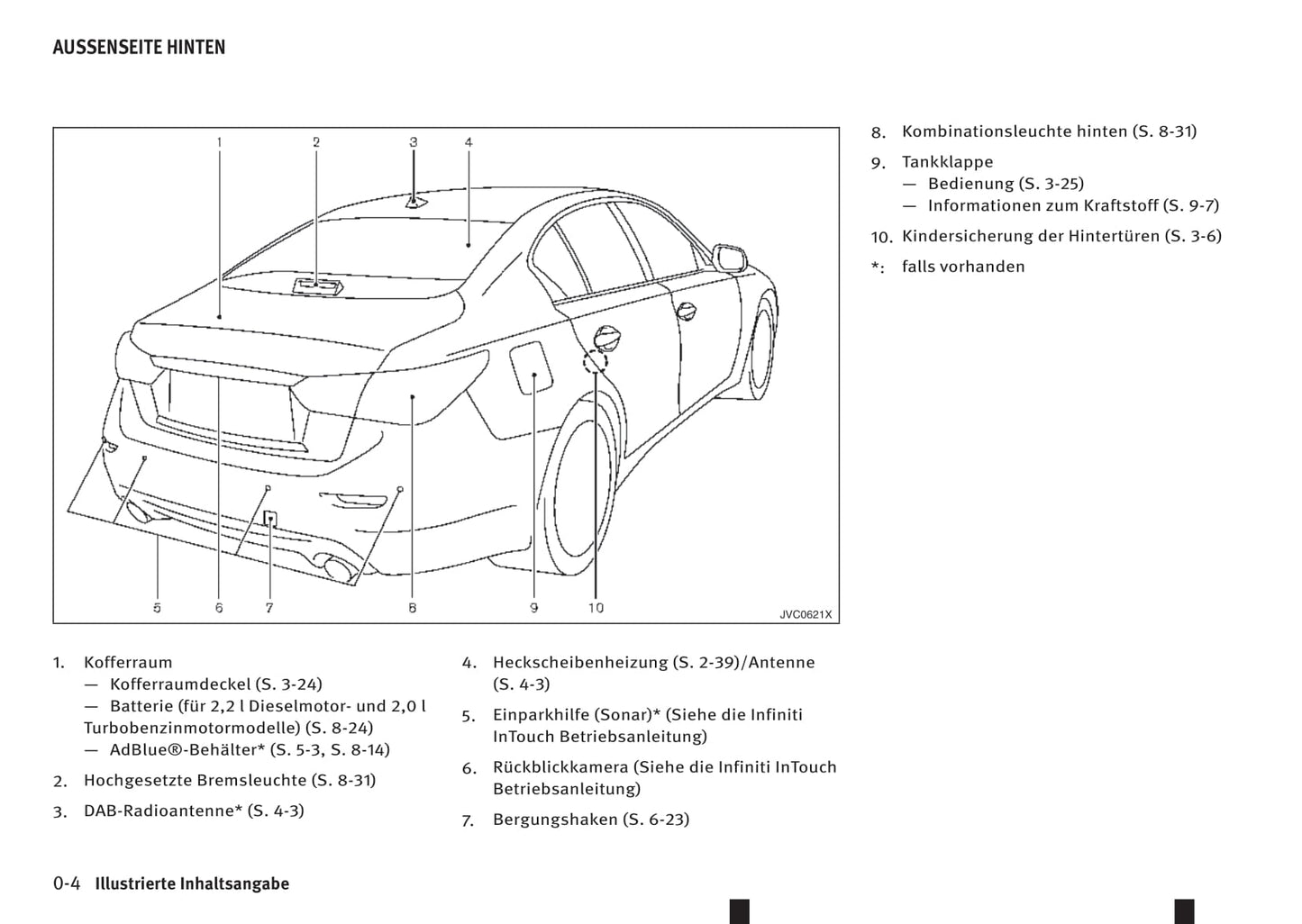 AUSSENSEITE HINTEN

1 2 3 4

5 6 7 8 9 10

JVC0621X

1. Kofferraum
— Kofferraumdeckel (S. 3-24)
— Batterie (für 2,2 l Dieselmotor- und 2,0 l Turbobenzinmotormodelle) (S. 8-24)
— AdBlue®-Behälter* (S. 5-3, S. 8-14)

2. Hochgesetzte Bremsleuchte (S. 8-31)

3. DAB-Radioantenne* (S. 4-3)

4. Heckscheibenheizung (S. 2-39)/Antenne (S. 4-3)

5. Einparkhilfe (Sonar)* (Siehe die Infiniti InTouch Betriebsanleitung)

6. Rückblickkamera (Siehe die Infiniti InTouch Betriebsanleitung)

7. Bergungshaken (S. 6-23)

8. Kombinationsleuchte hinten (S. 8-31)

9. Tankklappe
— Bedienung (S. 3-25)
— Informationen zum Kraftstoff (S. 9-7)

10. Kindersicherung der Hintertüren (S. 3-6)

*: falls vorhanden

0-4 Illustrierte Inhaltsangabe