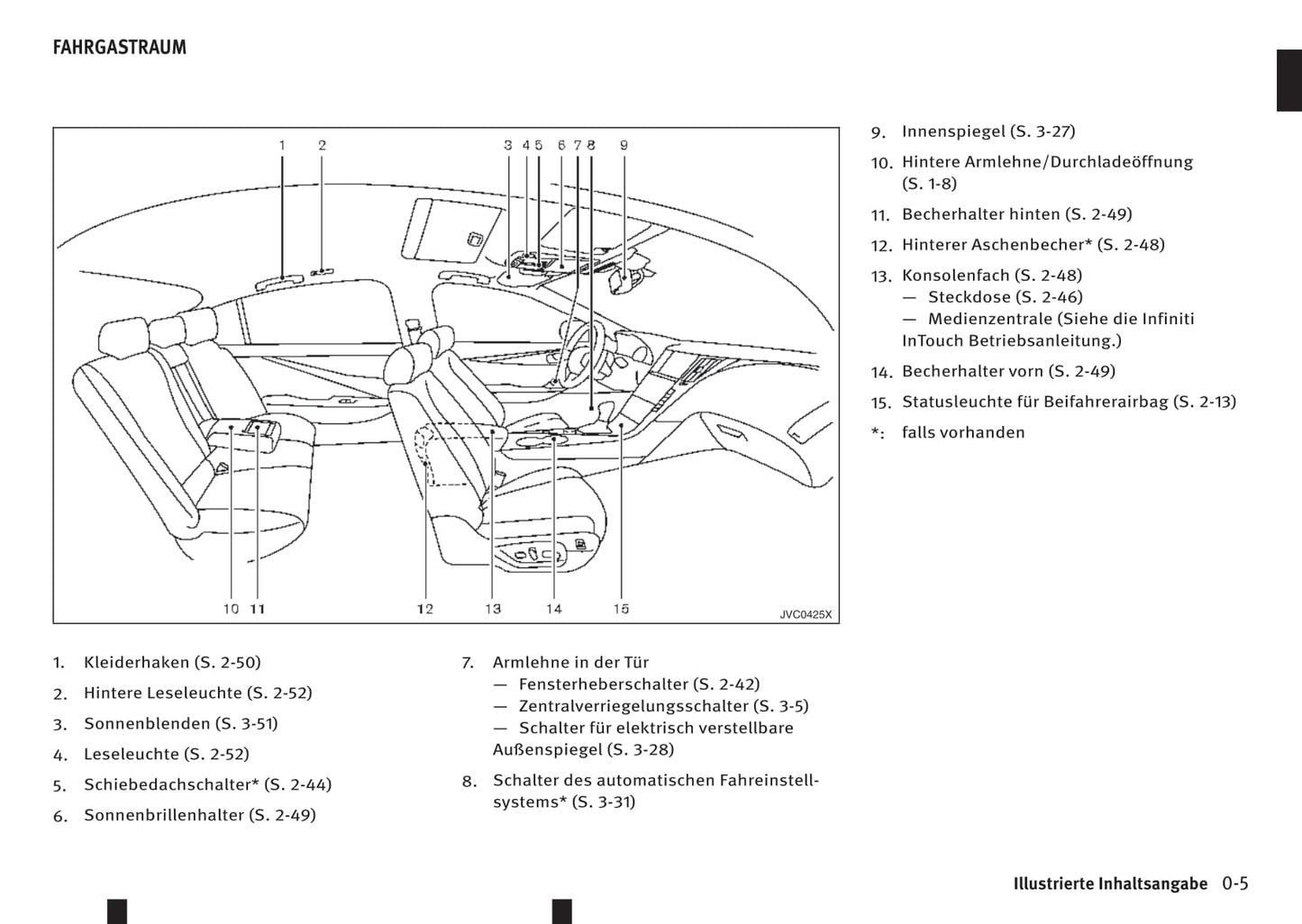 FAHRGASTRAUM

1 2 3 4 5 6 7 8 9

10 11 12 13 14 15

JVC0425X

1. Kleiderhaken (S. 2-50)
2. Hintere Leseleuchte (S. 2-52)
3. Sonnenblenden (S. 3-51)
4. Leseleuchte (S. 2-52)
5. Schiebedachschalter* (S. 2-44)
6. Sonnenbrillenhalter (S. 2-49)

7. Armlehne in der Tür
— Fensterheberschalter (S. 2-42)
— Zentralverriegelungsschalter (S. 3-5)
— Schalter für elektrisch verstellbare Außenspiegel (S. 3-28)

8. Schalter des automatischen Fahreinstellsystems* (S. 3-31)

9. Innenspiegel (S. 3-27)
10. Hintere Armlehne/Durchladeöffnung (S. 1-8)
11. Becherhalter hinten (S. 2-49)
12. Hinterer Aschenbecher* (S. 2-48)
13. Konsolenfach (S. 2-48)
— Steckdose (S. 2-46)
— Medienzentrale (Siehe die Infiniti InTouch Betriebsanleitung.)
14. Becherhalter vorn (S. 2-49)
15. Statusleuchte für Beifahrerairbag (S. 2-13)
*: falls vorhanden

Illustrierte Inhaltsangabe 0-5