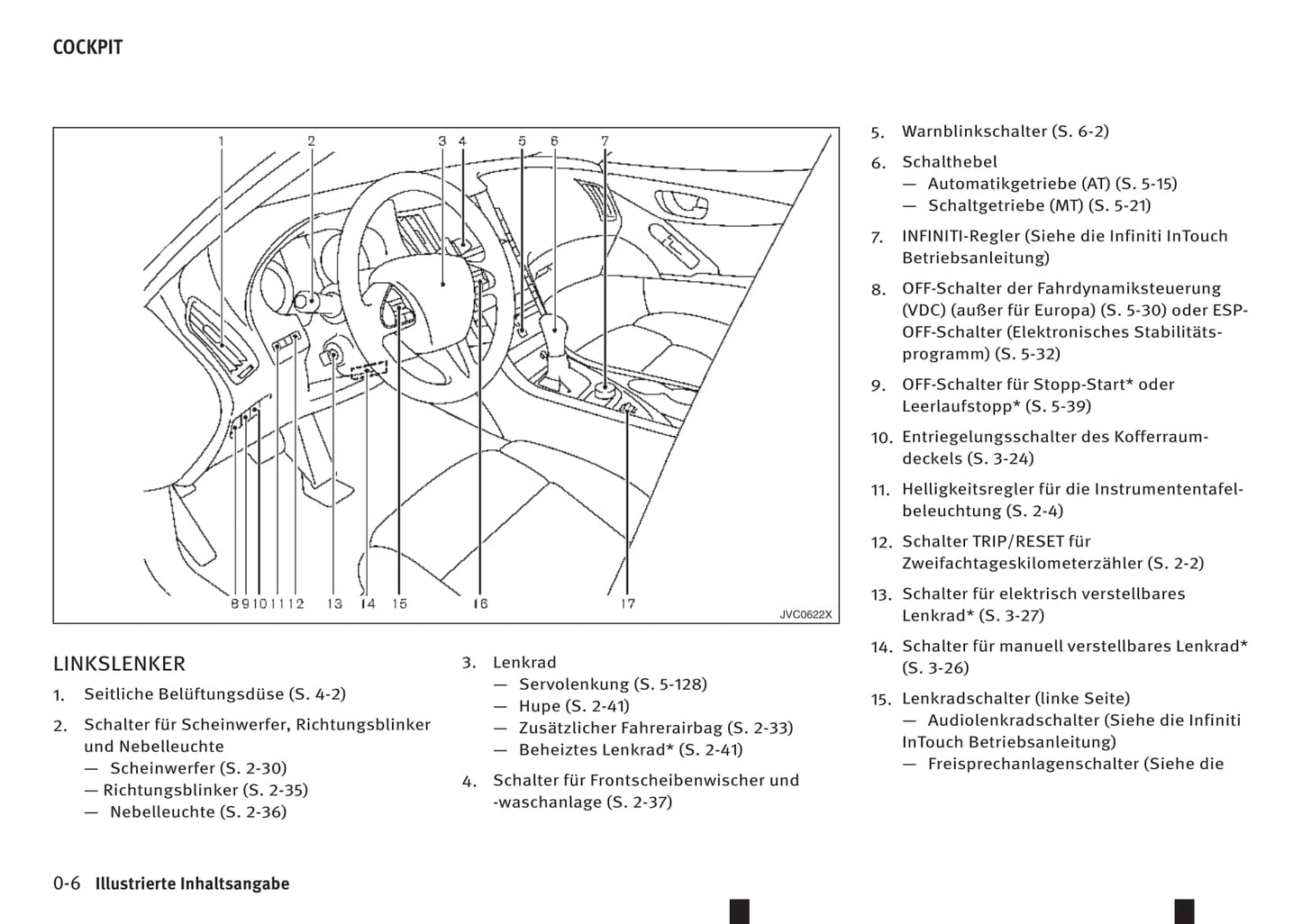 COCKPIT

1 2 3 4 5 6 7

8 9 10 11 12 13 14 15 16 17

JVC0622X

LINKSLENKER

1. Seitliche Belüftungsdüse (S. 4-2)

2. Schalter für Scheinwerfer, Richtungsblinker und Nebelleuchte
— Scheinwerfer (S. 2-30)
— Richtungsblinker (S. 2-35)
— Nebelleuchte (S. 2-36)

3. Lenkrad
— Servolenkung (S. 5-128)
— Hupe (S. 2-41)
— Zusätzlicher Fahrerairbag (S. 2-33)
— Beheiztes Lenkrad* (S. 2-41)

4. Schalter für Frontscheibenwischer und -waschanlage (S. 2-37)

5. Warnblinkschalter (S. 6-2)

6. Schalthebel
— Automatikgetriebe (AT) (S. 5-15)
— Schaltgetriebe (MT) (S. 5-21)

7. INFINITI-Regler (Siehe die Infiniti InTouch Betriebsanleitung)

8. OFF-Schalter der Fahrdynamiksteuerung (VDC) (außer für Europa) (S. 5-30) oder ESP-OFF-Schalter (Elektronisches Stabilitätsprogramm) (S. 5-32)

9. OFF-Schalter für Stopp-Start* oder Leerlaufstopp* (S. 5-39)

10. Entriegelungsschalter des Kofferraumdeckels (S. 3-24)

11. Helligkeitsregler für die Instrumententafelbeleuchtung (S. 2-4)

12. Schalter TRIP/RESET für Zweifachtageskilometerzähler (S. 2-2)

13. Schalter für elektrisch verstellbares Lenkrad* (S. 3-27)

14. Schalter für manuell verstellbares Lenkrad* (S. 3-26)

15. Lenkradschalter (linke Seite)
— Audiolenkradschalter (Siehe die Infiniti InTouch Betriebsanleitung)
— Freisprechanlagenschalter (Siehe die

0-6 Illustrierte Inhaltsangabe