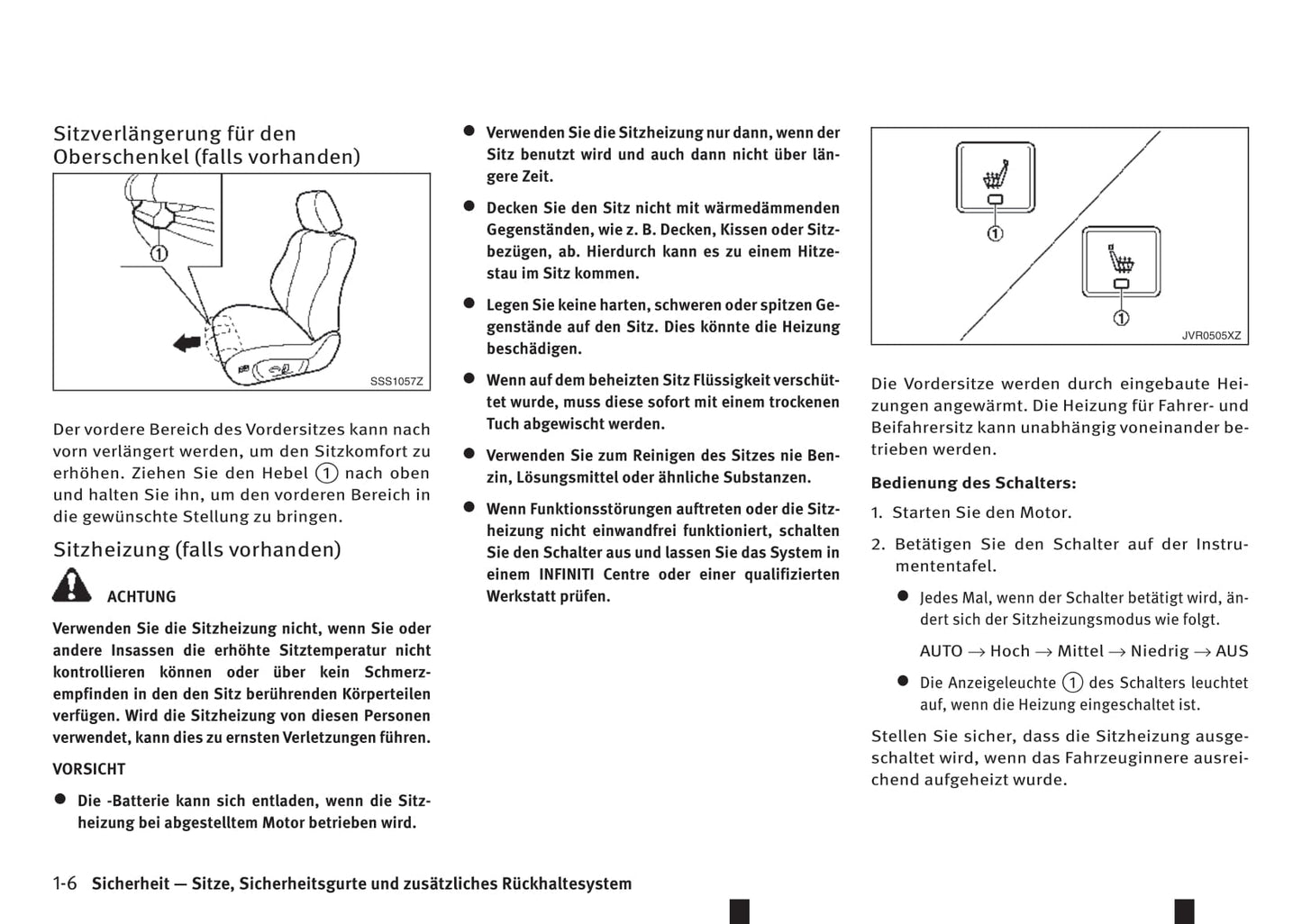 Sitzverlängerung für den Oberschenkel (falls vorhanden)

1

SSS1057Z

Der vordere Bereich des Vordersitzes kann nach vorn verlängert werden, um den Sitzkomfort zu erhöhen. Ziehen Sie den Hebel 1 nach oben und halten Sie ihn, um den vorderen Bereich in die gewünschte Stellung zu bringen.

Sitzheizung (falls vorhanden)

ACHTUNG

Verwenden Sie die Sitzheizung nicht, wenn Sie oder andere Insassen die erhöhte Sitztemperatur nicht kontrollieren können oder über kein Schmerzempfinden in den den Sitz berührenden Körperteilen verfügen. Wird die Sitzheizung von diesen Personen verwendet, kann dies zu ernsten Verletzungen führen.

VORSICHT

● Die -Batterie kann sich entladen, wenn die Sitzheizung bei abgestelltem Motor betrieben wird.

● Verwenden Sie die Sitzheizung nur dann, wenn der Sitz benutzt wird und auch dann nicht über längere Zeit.

● Decken Sie den Sitz nicht mit wärmedämmenden Gegenständen, wie z. B. Decken, Kissen oder Sitzbezügen, ab. Hierdurch kann es zu einem Hitzestau im Sitz kommen.

● Legen Sie keine harten, schweren oder spitzen Gegenstände auf den Sitz. Dies könnte die Heizung beschädigen.

● Wenn auf dem beheizten Sitz Flüssigkeit verschüttet wurde, muss diese sofort mit einem trockenen Tuch abgewischt werden.

● Verwenden Sie zum Reinigen des Sitzes nie Benzin, Lösungsmittel oder ähnliche Substanzen.

● Wenn Funktionsstörungen auftreten oder die Sitzheizung nicht einwandfrei funktioniert, schalten Sie den Schalter aus und lassen Sie das System in einem INFINITI Centre oder einer qualifizierten Werkstatt prüfen.

1
1
JVR0505XZ

Die Vordersitze werden durch eingebaute Heizungen angewärmt. Die Heizung für Fahrer- und Beifahrersitz kann unabhängig voneinander betrieben werden.

Bedienung des Schalters:

1. Starten Sie den Motor.

2. Betätigen Sie den Schalter auf der Instrumententafel.

● Jedes Mal, wenn der Schalter betätigt wird, ändert sich der Sitzheizungsmodus wie folgt.

AUTO → Hoch → Mittel → Niedrig → AUS

● Die Anzeigeleuchte 1 des Schalters leuchtet auf, wenn die Heizung eingeschaltet ist.

Stellen Sie sicher, dass die Sitzheizung ausgeschaltet wird, wenn das Fahrzeuginnere ausreichend aufgeheizt wurde.

1-6 Sicherheit — Sitze, Sicherheitsgurte und zusätzliches Rückhaltesystem