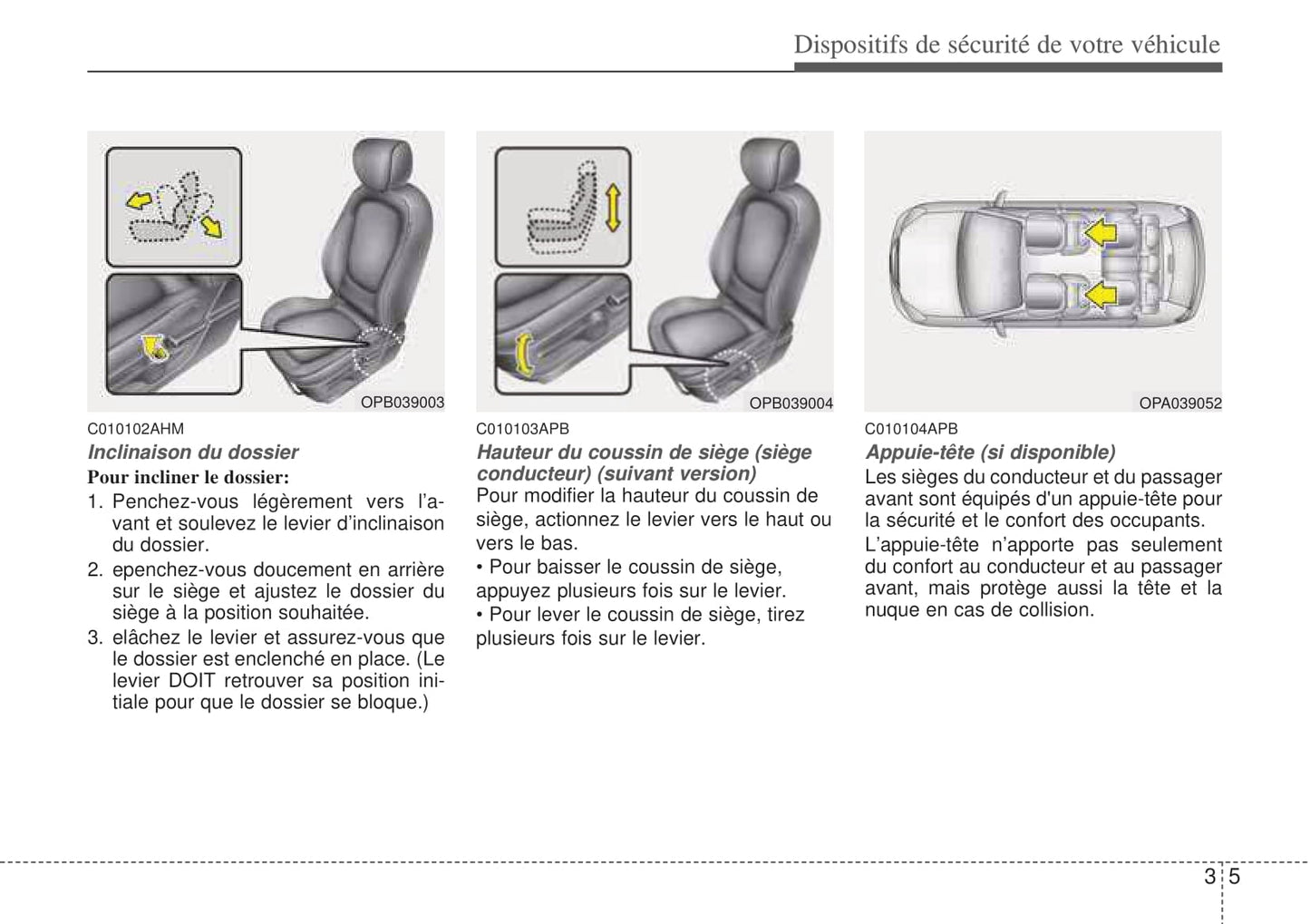 Dispositifs de sécurité de votre véhicule

OPB039003

C010102AHM

Inclinaison du dossier

Pour incliner le dossier:

1. Penchez-vous légèrement vers l'avant et soulevez le levier d'inclinaison du dossier.

2. epenchez-vous doucement en arrière sur le siège et ajustez le dossier du siège à la position souhaitée.

3. elâchez le levier et assurez-vous que le dossier est enclenché en place. (Le levier DOIT retrouver sa position initiale pour que le dossier se bloque.)

OPB039004

C010103APB

Hauteur du coussin de siège (siège conducteur) (suivant version)

Pour modifier la hauteur du coussin de siège, actionnez le levier vers le haut ou vers le bas.

• Pour baisser le coussin de siège, appuyez plusieurs fois sur le levier.

• Pour lever le coussin de siège, tirez plusieurs fois sur le levier.

OPA039052

C010104APB

Appuie-tête (si disponible)

Les sièges du conducteur et du passager avant sont équipés d'un appuie-tête pour la sécurité et le confort des occupants.

L'appuie-tête n'apporte pas seulement du confort au conducteur et au passager avant, mais protège aussi la tête et la nuque en cas de collision.

3 5