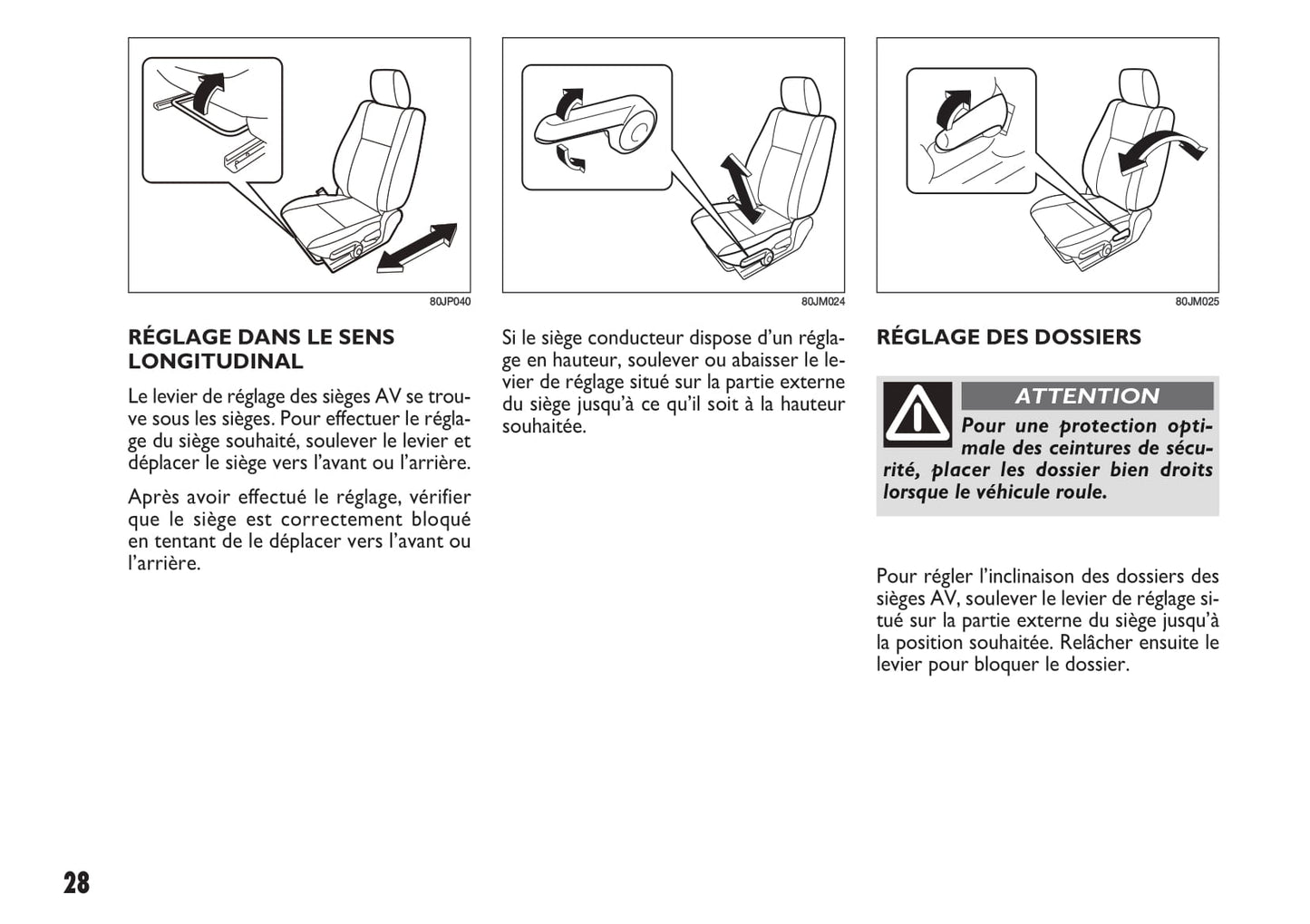 80JP040

RÉGLAGE DANS LE SENS LONGITUDINAL

Le levier de réglage des sièges AV se trouve sous les sièges. Pour effectuer le réglage du siège souhaité, soulever le levier et déplacer le siège vers l'avant ou l'arrière.

Après avoir effectué le réglage, vérifier que le siège est correctement bloqué en tentant de le déplacer vers l'avant ou l'arrière.

80JM024

Si le siège conducteur dispose d'un réglage en hauteur, soulever ou abaisser le levier de réglage situé sur la partie externe du siège jusqu'à ce qu'il soit à la hauteur souhaitée.

80JM025

RÉGLAGE DES DOSSIERS

ATTENTION

Pour une protection optimale des ceintures de sécurité, placer les dossier bien droits lorsque le véhicule roule.

Pour régler l'inclinaison des dossiers des sièges AV, soulever le levier de réglage situé sur la partie externe du siège jusqu'à la position souhaitée. Relâcher ensuite le levier pour bloquer le dossier.

28