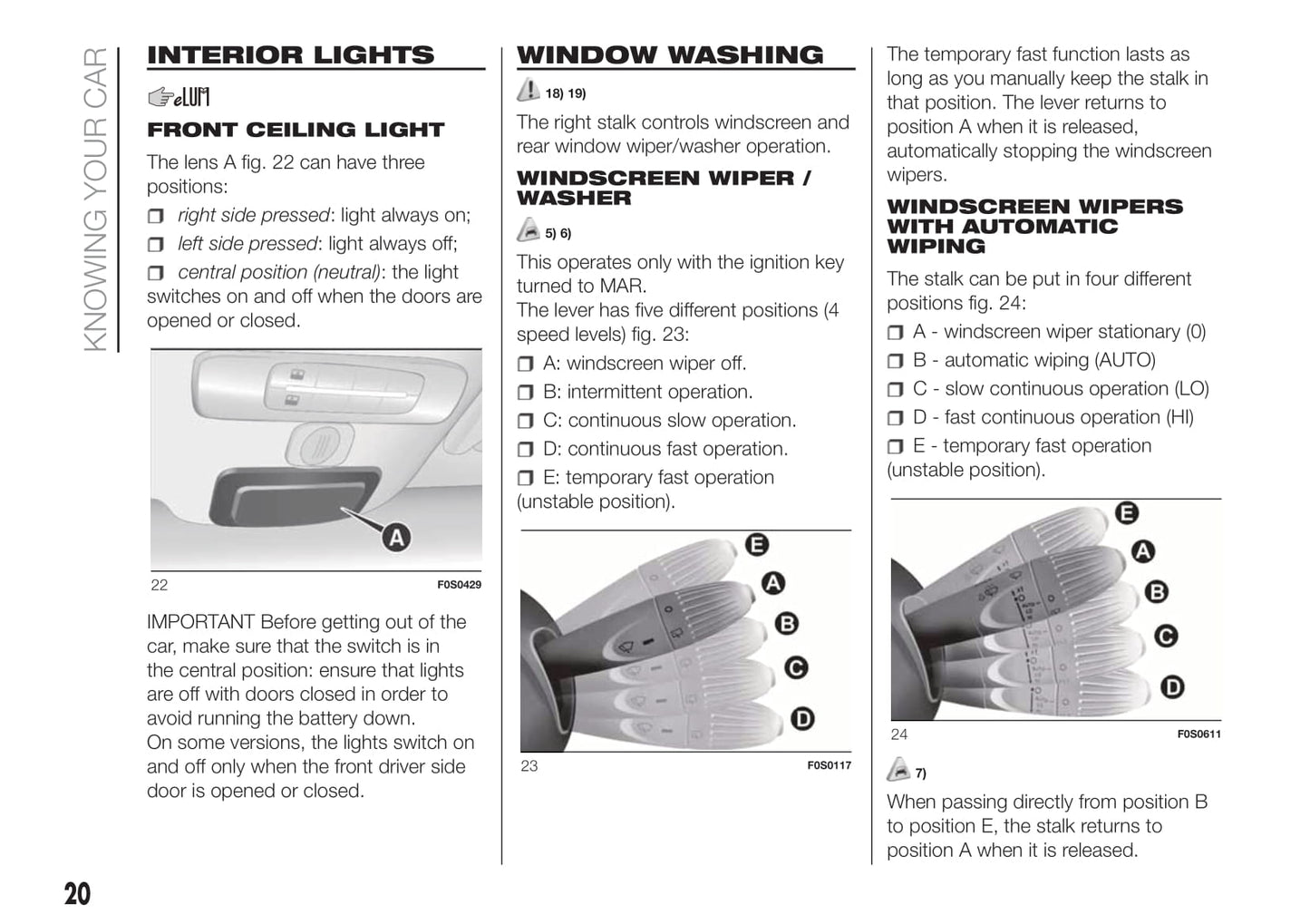 KNOWING YOUR CAR

INTERIOR LIGHTS

eLUM

FRONT CEILING LIGHT

The lens A fig. 22 can have three positions:

❒ right side pressed: light always on;

❒ left side pressed: light always off;

❒ central position (neutral): the light switches on and off when the doors are opened or closed.

A

22 F0S0429

IMPORTANT Before getting out of the car, make sure that the switch is in the central position: ensure that lights are off with doors closed in order to avoid running the battery down.
On some versions, the lights switch on and off only when the front driver side door is opened or closed.

WINDOW WASHING

18) 19)

The right stalk controls windscreen and rear window wiper/washer operation.

WINDSCREEN WIPER / WASHER

5) 6)

This operates only with the ignition key turned to MAR.
The lever has five different positions (4 speed levels) fig. 23:

❒ A: windscreen wiper off.

❒ B: intermittent operation.

❒ C: continuous slow operation.

❒ D: continuous fast operation.

❒ E: temporary fast operation (unstable position).

E
A
B
C
D

23 F0S0117

The temporary fast function lasts as long as you manually keep the stalk in that position. The lever returns to position A when it is released, automatically stopping the windscreen wipers.

WINDSCREEN WIPERS WITH AUTOMATIC WIPING

The stalk can be put in four different positions fig. 24:

❒ A - windscreen wiper stationary (0)

❒ B - automatic wiping (AUTO)

❒ C - slow continuous operation (LO)

❒ D - fast continuous operation (HI)

❒ E - temporary fast operation (unstable position).

E
A
B
C
D

24 F0S0611

7)

When passing directly from position B to position E, the stalk returns to position A when it is released.

20