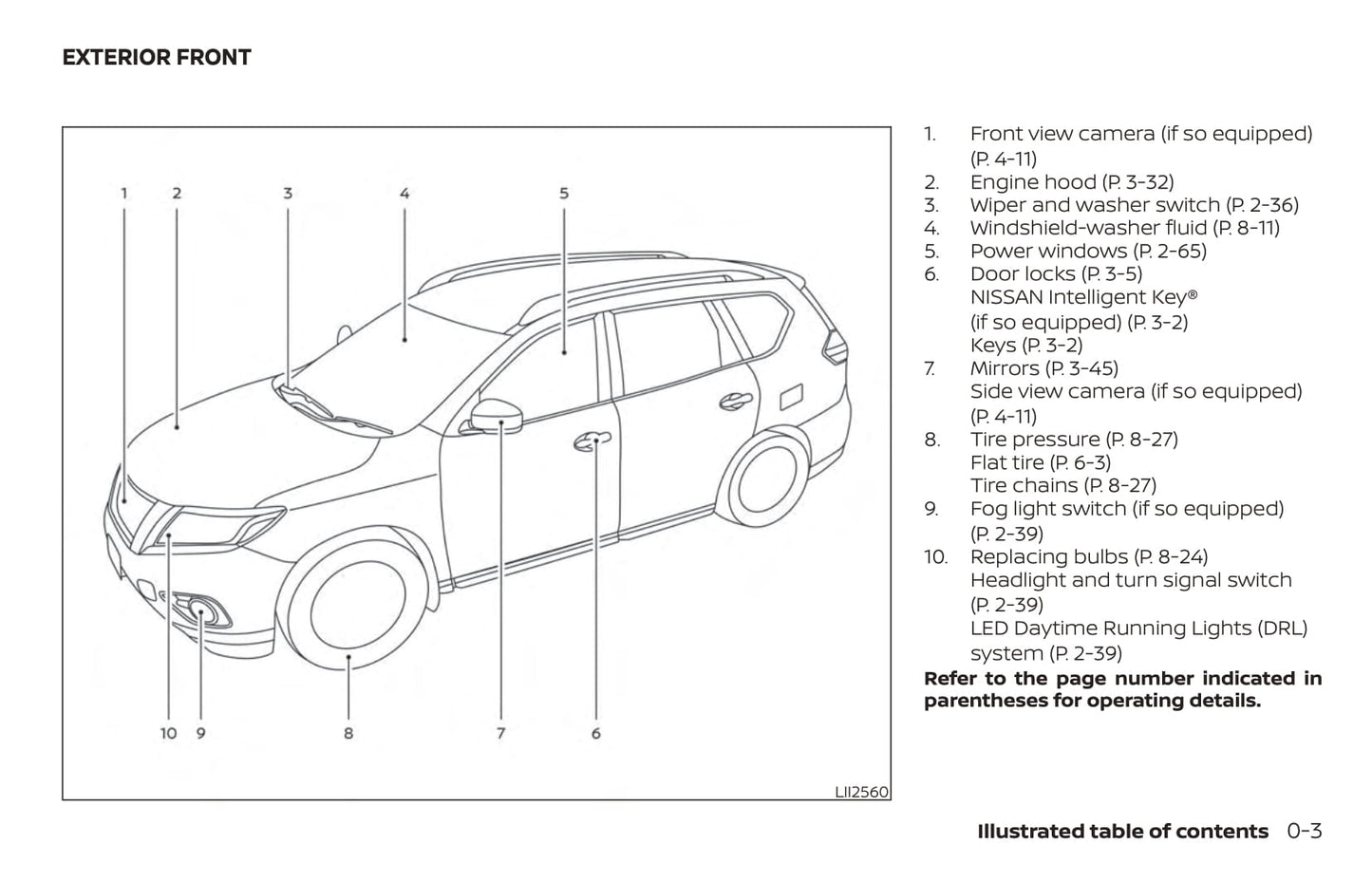 EXTERIOR FRONT

1 2 3 4 5

10 9 8 7 6

LII2560

1. Front view camera (if so equipped) (P. 4-11)
2. Engine hood (P. 3-32)
3. Wiper and washer switch (P. 2-36)
4. Windshield-washer fluid (P. 8-11)
5. Power windows (P. 2-65)
6. Door locks (P. 3-5)
NISSAN Intelligent Key®
(if so equipped) (P. 3-2)
Keys (P. 3-2)
7. Mirrors (P. 3-45)
Side view camera (if so equipped) (P. 4-11)
8. Tire pressure (P. 8-27)
Flat tire (P. 6-3)
Tire chains (P. 8-27)
9. Fog light switch (if so equipped) (P. 2-39)
10. Replacing bulbs (P. 8-24)
Headlight and turn signal switch (P. 2-39)
LED Daytime Running Lights (DRL) system (P. 2-39)

Refer to the page number indicated in parentheses for operating details.

Illustrated table of contents 0-3