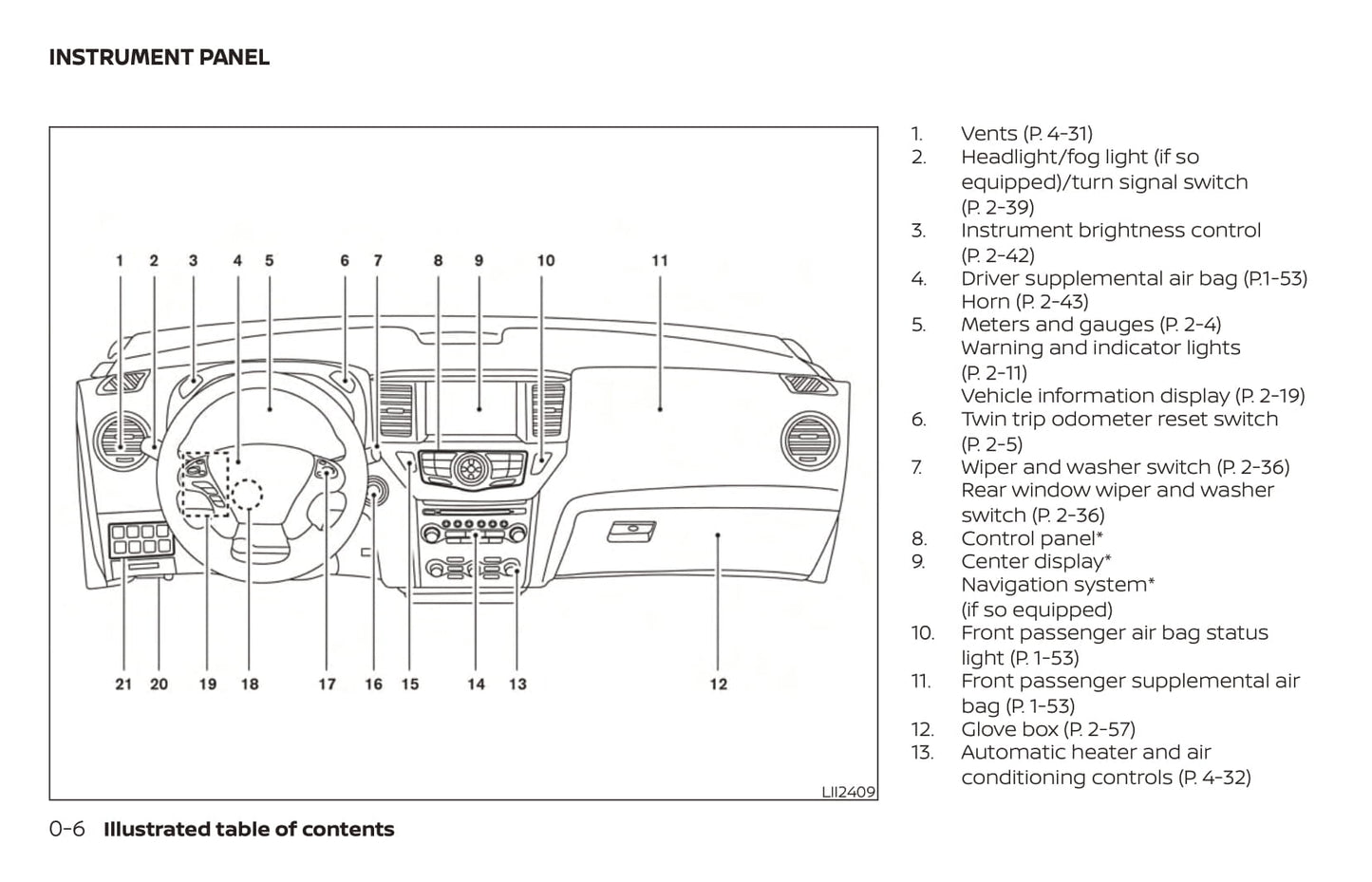 INSTRUMENT PANEL

1 2 3 4 5 6 7 8 9 10 11

21 20 19 18 17 16 15 14 13 12

LII2409

1. Vents (P. 4-31)
2. Headlight/fog light (if so equipped)/turn signal switch (P. 2-39)
3. Instrument brightness control (P. 2-42)
4. Driver supplemental air bag (P.1-53) Horn (P. 2-43)
5. Meters and gauges (P. 2-4) Warning and indicator lights (P. 2-11) Vehicle information display (P. 2-19)
6. Twin trip odometer reset switch (P. 2-5)
7. Wiper and washer switch (P. 2-36) Rear window wiper and washer switch (P. 2-36)
8. Control panel*
9. Center display* Navigation system* (if so equipped)
10. Front passenger air bag status light (P. 1-53)
11. Front passenger supplemental air bag (P. 1-53)
12. Glove box (P. 2-57)
13. Automatic heater and air conditioning controls (P. 4-32)

0-6 Illustrated table of contents