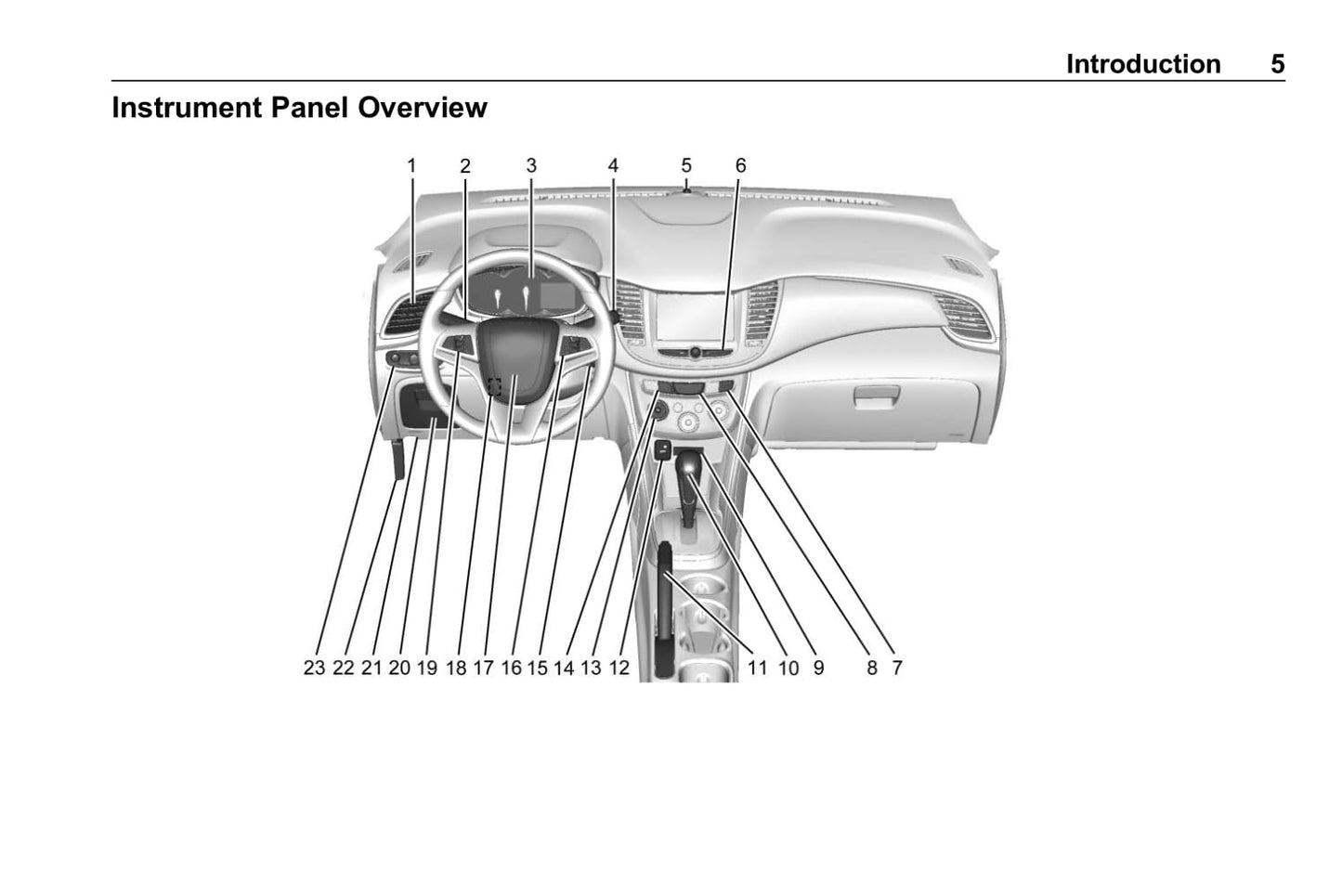 Introduction 5

Instrument Panel Overview

1 2 3 4 5 6

23 22 21 20 19 18 17 16 15 14 13 12 11 10 9 8 7