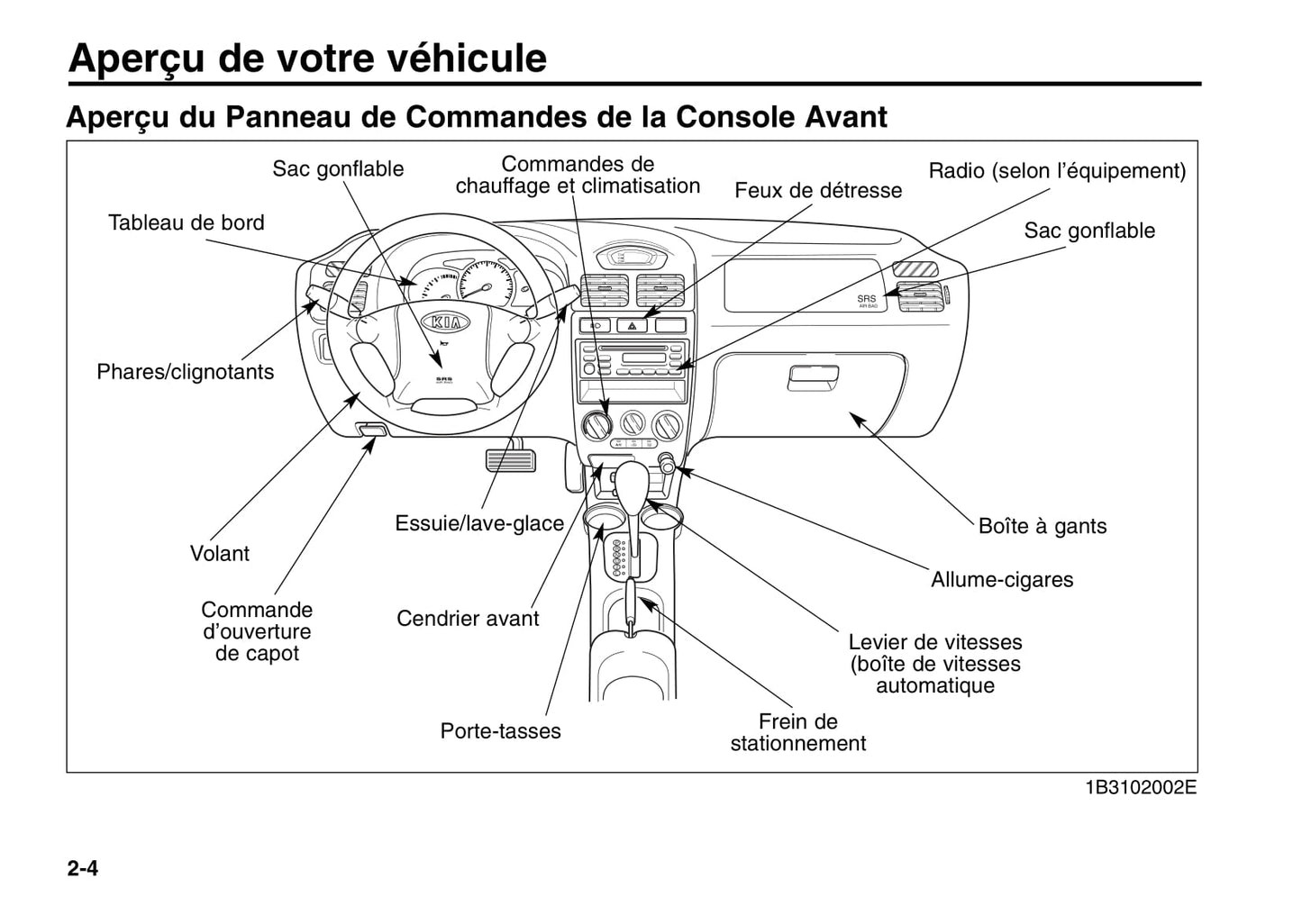 Aperçu de votre véhicule

Aperçu du Panneau de Commandes de la Console Avant

Sac gonflable

Commandes de chauffage et climatisation

Feux de détresse

Radio (selon l'équipement)

Tableau de bord

Sac gonflable

KIA

SRS

SRS AIR BAG

Phares/clignotants

Essuie/lave-glace

Boîte à gants

Volant

Allume-cigares

Commande d'ouverture de capot

Cendrier avant

Levier de vitesses (boîte de vitesses automatique

Porte-tasses

Frein de stationnement

1B3102002E

2-4