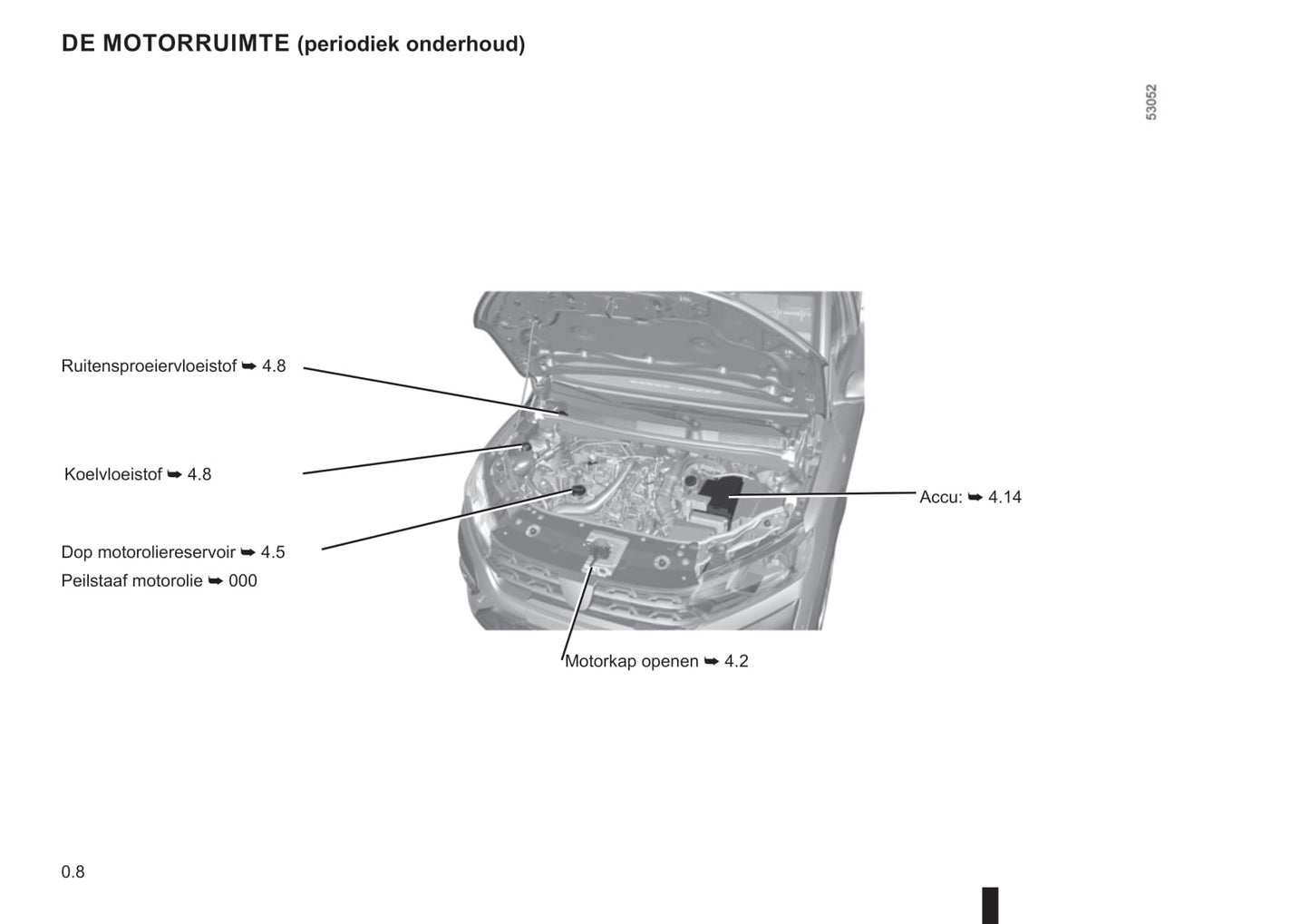 DE MOTORRUIMTE (periodiek onderhoud)

53052

Ruitensproeiervloeistof ➥ 4.8

Koelvloeistof ➥ 4.8

Dop motoroliereservoir ➥ 4.5
Peilstaaf motorolie ➥ 000

Accu: ➥ 4.14

Motorkap openen ➥ 4.2

0.8