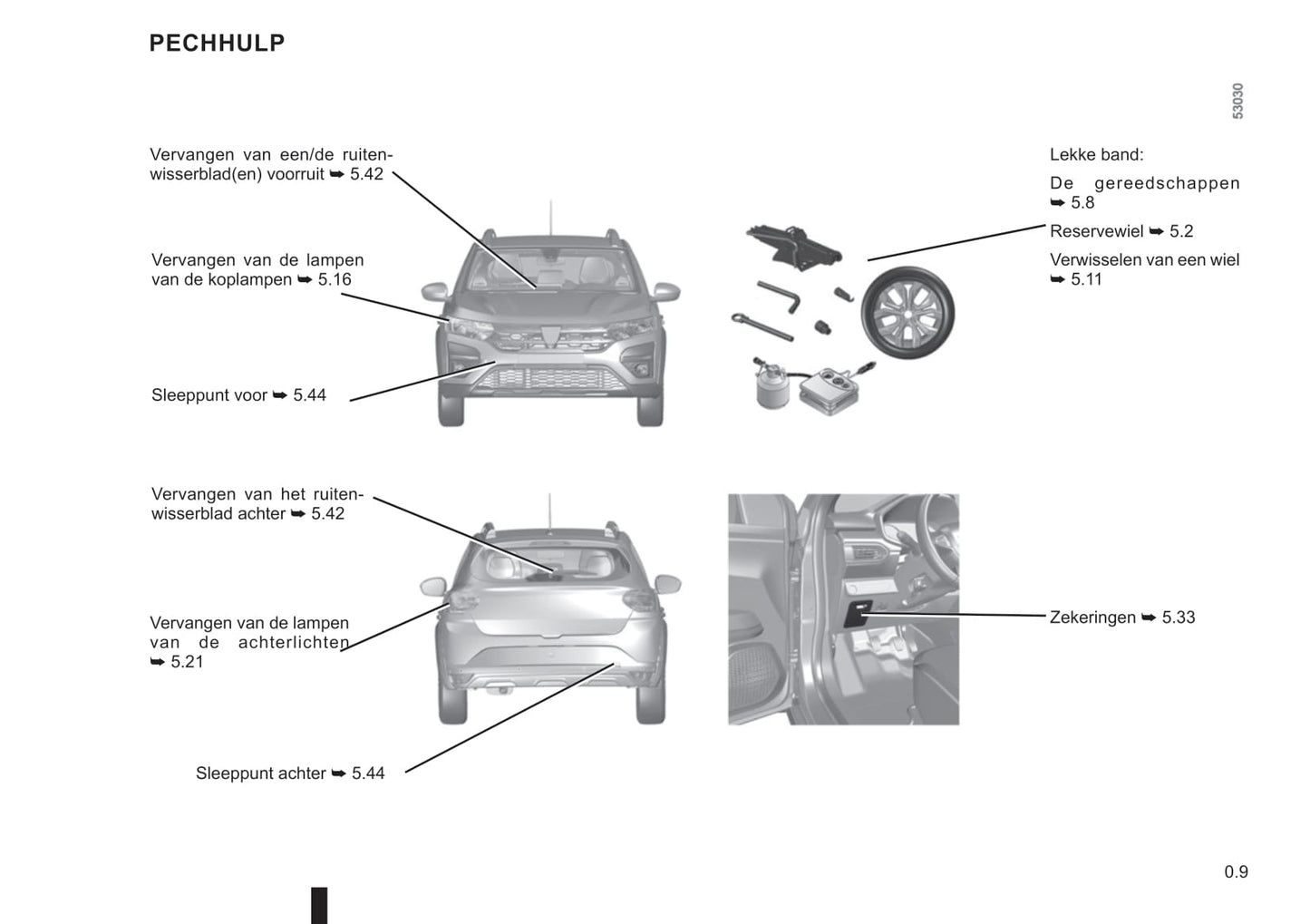 PECHHULP

53030

Vervangen van een/de ruitenwisserblad(en) voorruit ➥ 5.42

Vervangen van de lampen van de koplampen ➥ 5.16

Sleeppunt voor ➥ 5.44

Lekke band:

De gereedschappen ➥ 5.8

Reservewiel ➥ 5.2

Verwisselen van een wiel ➥ 5.11

Vervangen van het ruitenwisserblad achter ➥ 5.42

Vervangen van de lampen van de achterlichten ➥ 5.21

Sleeppunt achter ➥ 5.44

Zekeringen ➥ 5.33

0.9