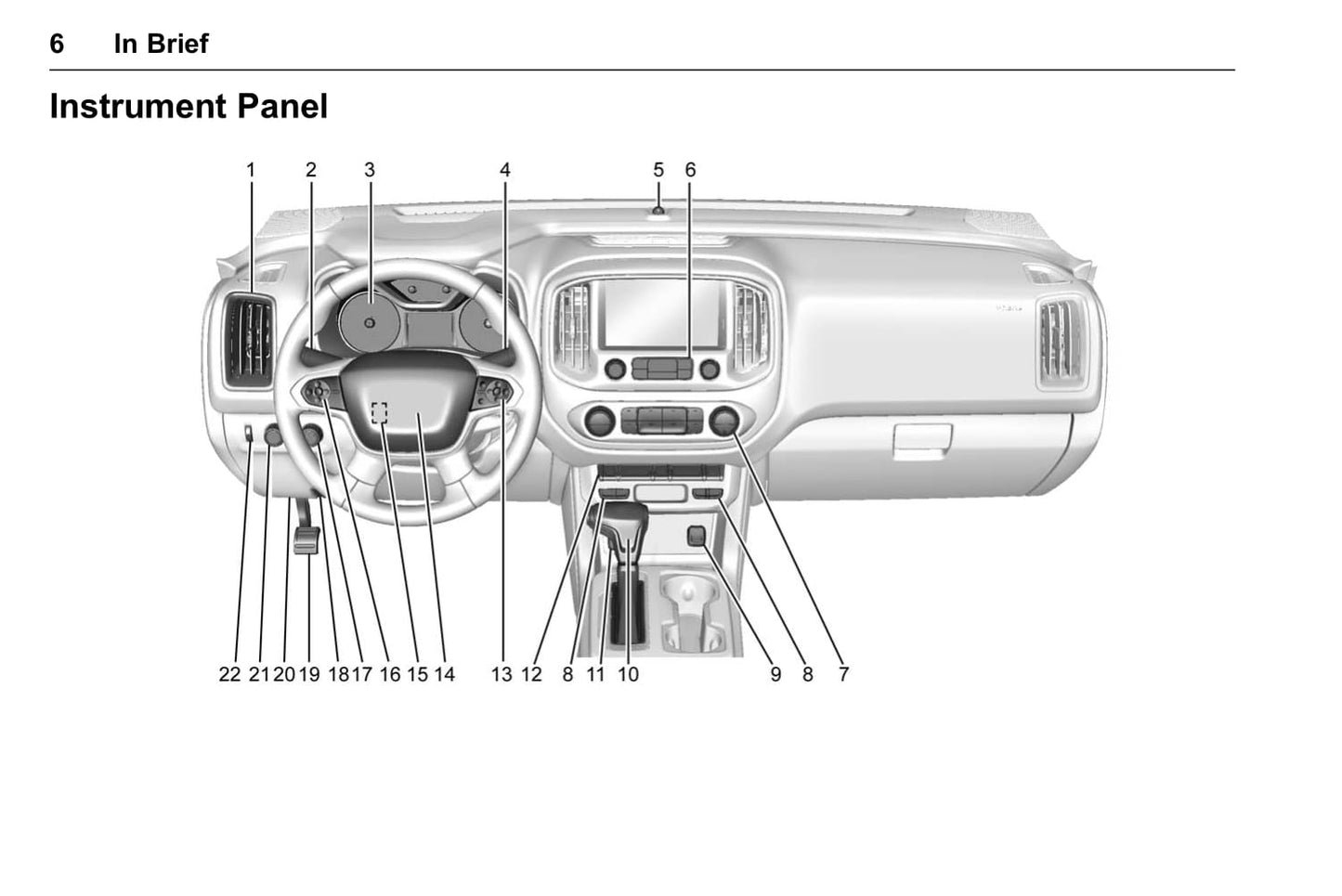 6 In Brief

Instrument Panel

1 2 3 4 5 6

22 21 20 19 18 17 16 15 14 13 12 8 11 10 9 8 7