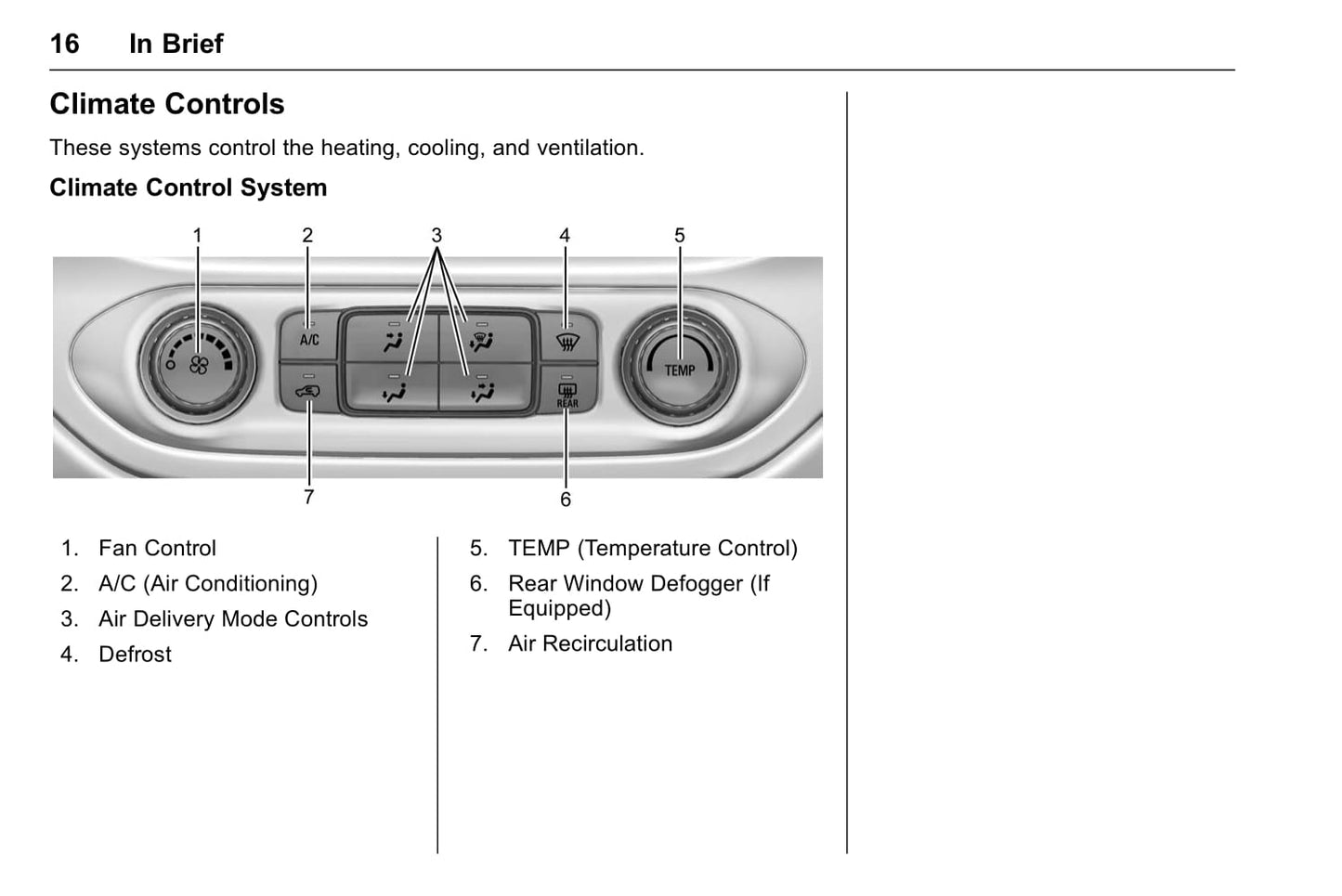 16 In Brief

Climate Controls

These systems control the heating, cooling, and ventilation.

Climate Control System

1 2 3 4 5

A/C

TEMP

REAR

7 6

1. Fan Control
2. A/C (Air Conditioning)
3. Air Delivery Mode Controls
4. Defrost

5. TEMP (Temperature Control)
6. Rear Window Defogger (If Equipped)
7. Air Recirculation