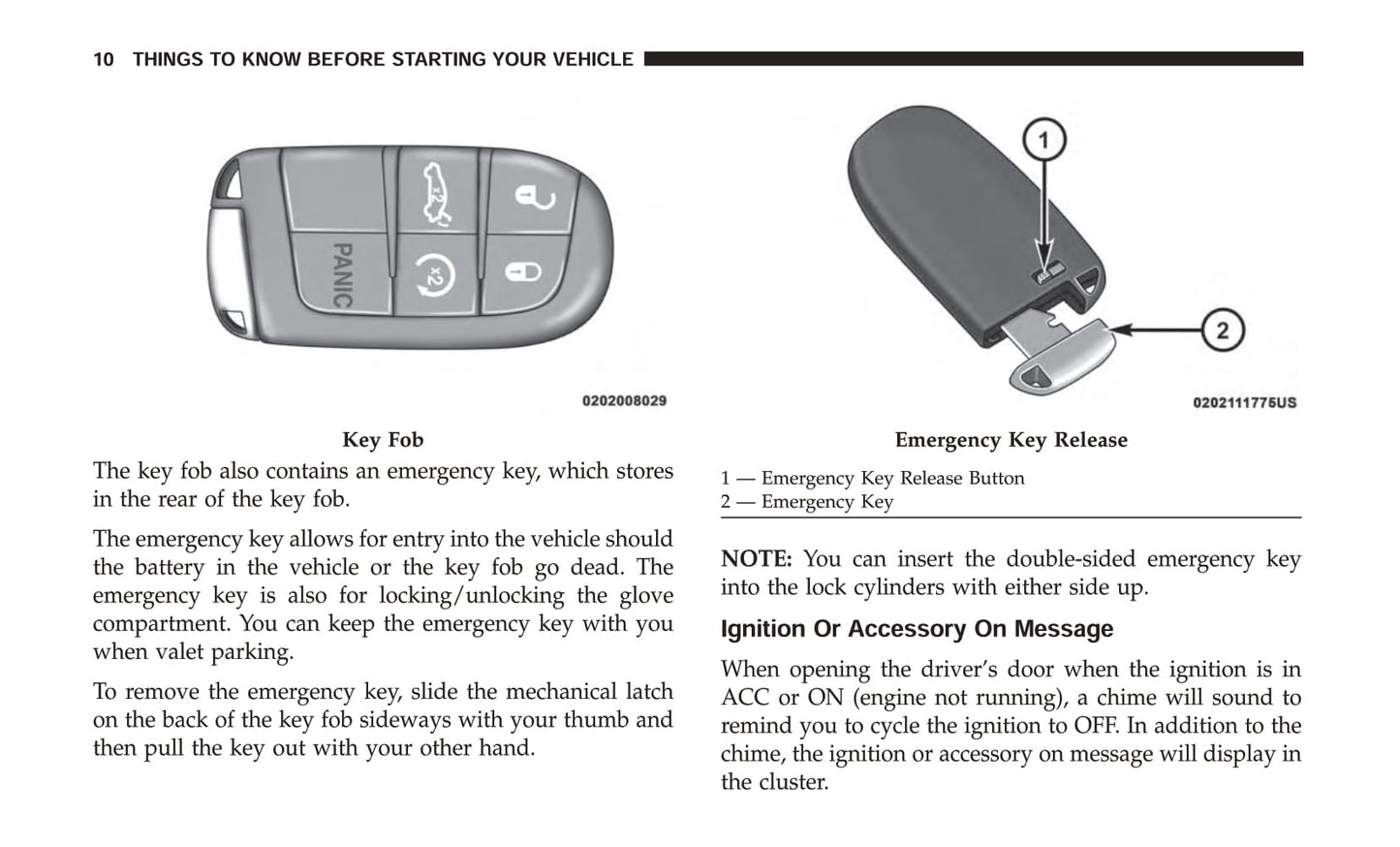 10 THINGS TO KNOW BEFORE STARTING YOUR VEHICLE

PANIC

x2

x2

0202008029

Key Fob

The key fob also contains an emergency key, which stores in the rear of the key fob.

The emergency key allows for entry into the vehicle should the battery in the vehicle or the key fob go dead. The emergency key is also for locking/unlocking the glove compartment. You can keep the emergency key with you when valet parking.

To remove the emergency key, slide the mechanical latch on the back of the key fob sideways with your thumb and then pull the key out with your other hand.

1

2

0202111775US

Emergency Key Release

1 — Emergency Key Release Button
2 — Emergency Key

NOTE: You can insert the double-sided emergency key into the lock cylinders with either side up.

Ignition Or Accessory On Message

When opening the driver's door when the ignition is in ACC or ON (engine not running), a chime will sound to remind you to cycle the ignition to OFF. In addition to the chime, the ignition or accessory on message will display in the cluster.