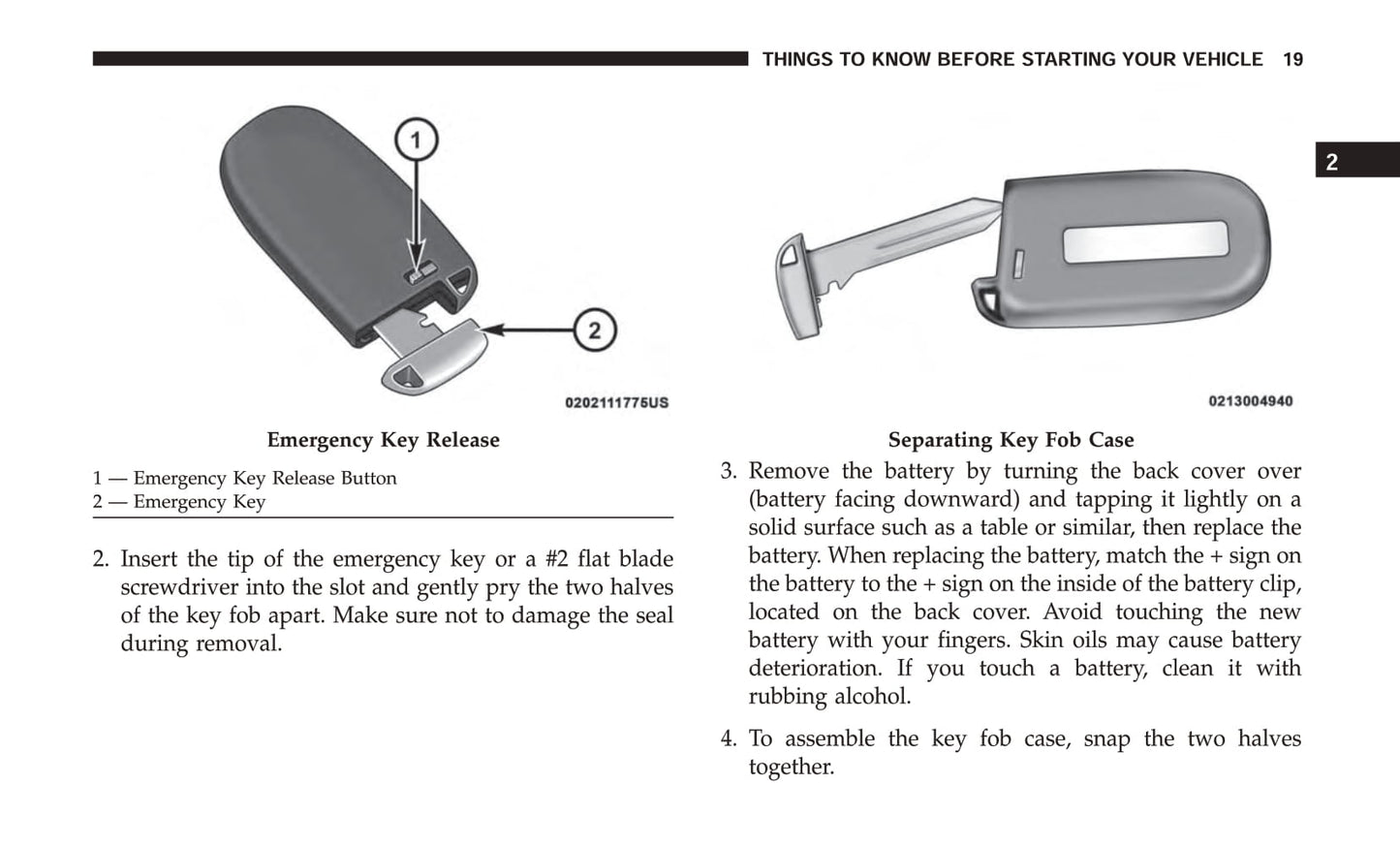 THINGS TO KNOW BEFORE STARTING YOUR VEHICLE 19

2

1

2

0202111775US

Emergency Key Release

1 — Emergency Key Release Button
2 — Emergency Key

2. Insert the tip of the emergency key or a #2 flat blade screwdriver into the slot and gently pry the two halves of the key fob apart. Make sure not to damage the seal during removal.

0213004940

Separating Key Fob Case

3. Remove the battery by turning the back cover over (battery facing downward) and tapping it lightly on a solid surface such as a table or similar, then replace the battery. When replacing the battery, match the + sign on the battery to the + sign on the inside of the battery clip, located on the back cover. Avoid touching the new battery with your fingers. Skin oils may cause battery deterioration. If you touch a battery, clean it with rubbing alcohol.

4. To assemble the key fob case, snap the two halves together.