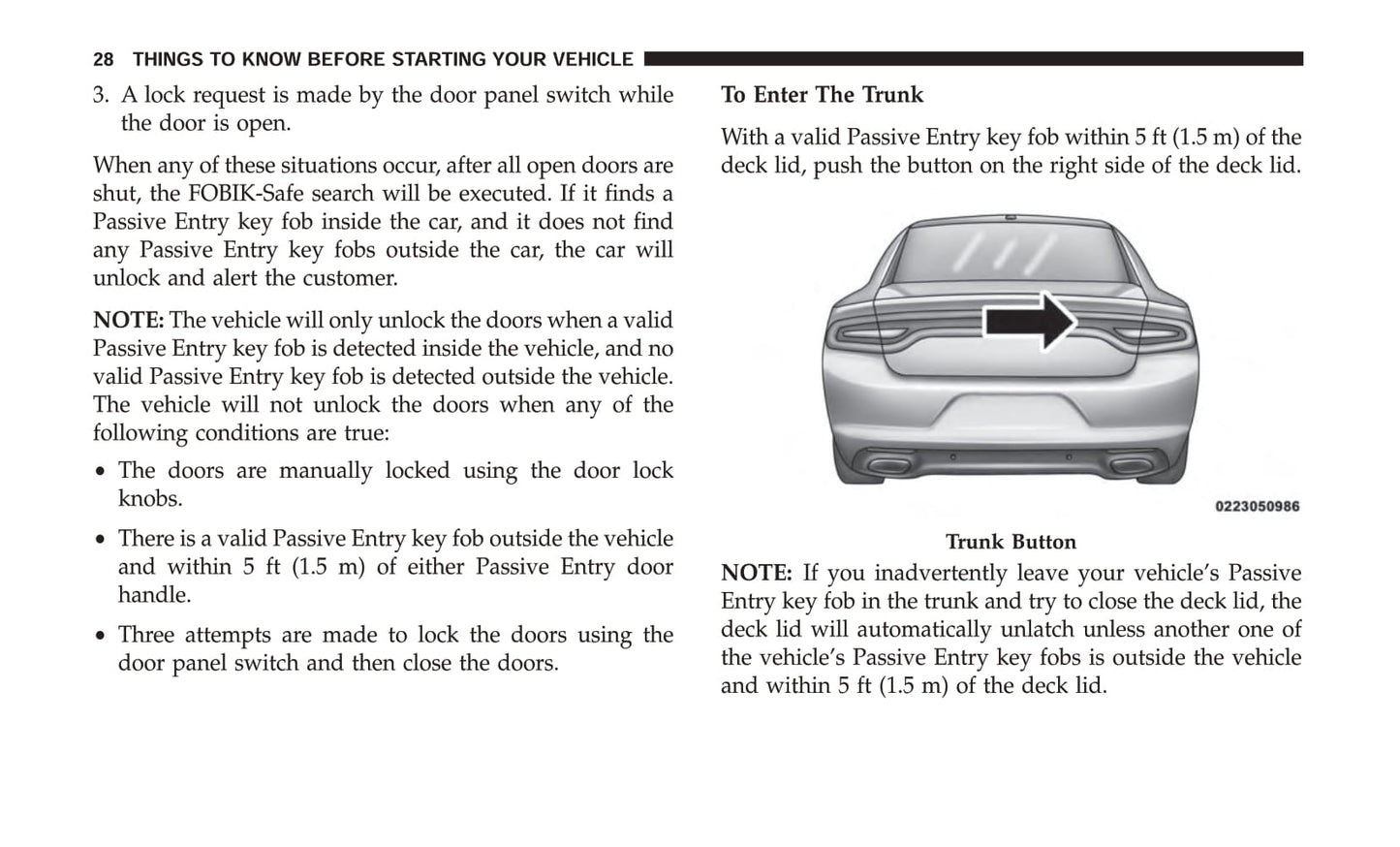 28 THINGS TO KNOW BEFORE STARTING YOUR VEHICLE

3. A lock request is made by the door panel switch while the door is open.

When any of these situations occur, after all open doors are shut, the FOBIK-Safe search will be executed. If it finds a Passive Entry key fob inside the car, and it does not find any Passive Entry key fobs outside the car, the car will unlock and alert the customer.

NOTE: The vehicle will only unlock the doors when a valid Passive Entry key fob is detected inside the vehicle, and no valid Passive Entry key fob is detected outside the vehicle. The vehicle will not unlock the doors when any of the following conditions are true:

• The doors are manually locked using the door lock knobs.

• There is a valid Passive Entry key fob outside the vehicle and within 5 ft (1.5 m) of either Passive Entry door handle.

• Three attempts are made to lock the doors using the door panel switch and then close the doors.

To Enter The Trunk

With a valid Passive Entry key fob within 5 ft (1.5 m) of the deck lid, push the button on the right side of the deck lid.

0223050986

Trunk Button

NOTE: If you inadvertently leave your vehicle's Passive Entry key fob in the trunk and try to close the deck lid, the deck lid will automatically unlatch unless another one of the vehicle's Passive Entry key fobs is outside the vehicle and within 5 ft (1.5 m) of the deck lid.