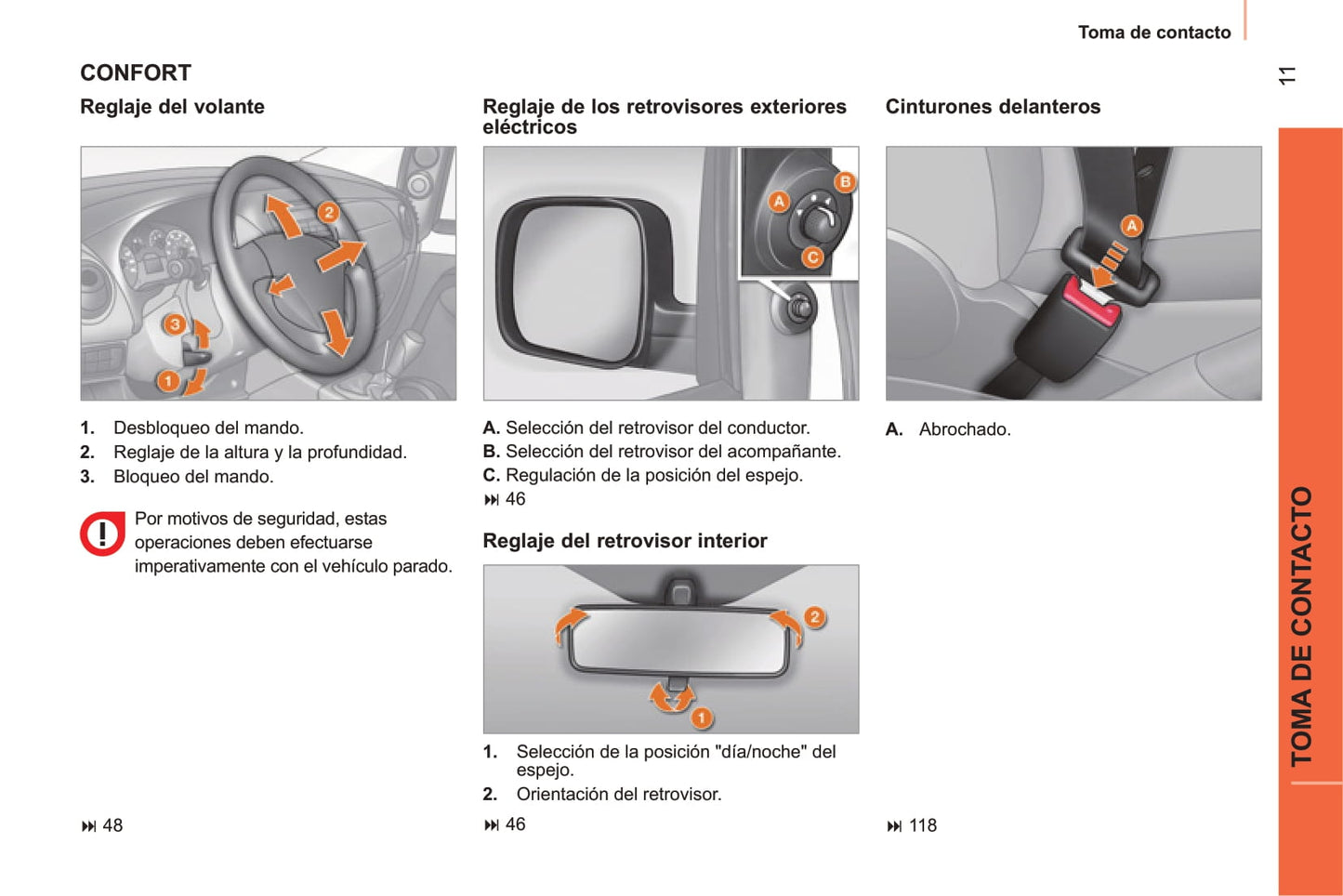 Toma de contacto

11

CONFORT

Reglaje del volante

2
3
1

1. Desbloqueo del mando.
2. Reglaje de la altura y la profundidad.
3. Bloqueo del mando.

Por motivos de seguridad, estas operaciones deben efectuarse imperativamente con el vehículo parado.

⏭ 48

Reglaje de los retrovisores exteriores eléctricos

A
B
C

A. Selección del retrovisor del conductor.
B. Selección del retrovisor del acompañante.
C. Regulación de la posición del espejo.
⏭ 46

Reglaje del retrovisor interior

2
1

1. Selección de la posición "día/noche" del espejo.
2. Orientación del retrovisor.

⏭ 46

Cinturones delanteros

A

A. Abrochado.

⏭ 118

TOMA DE CONTACTO