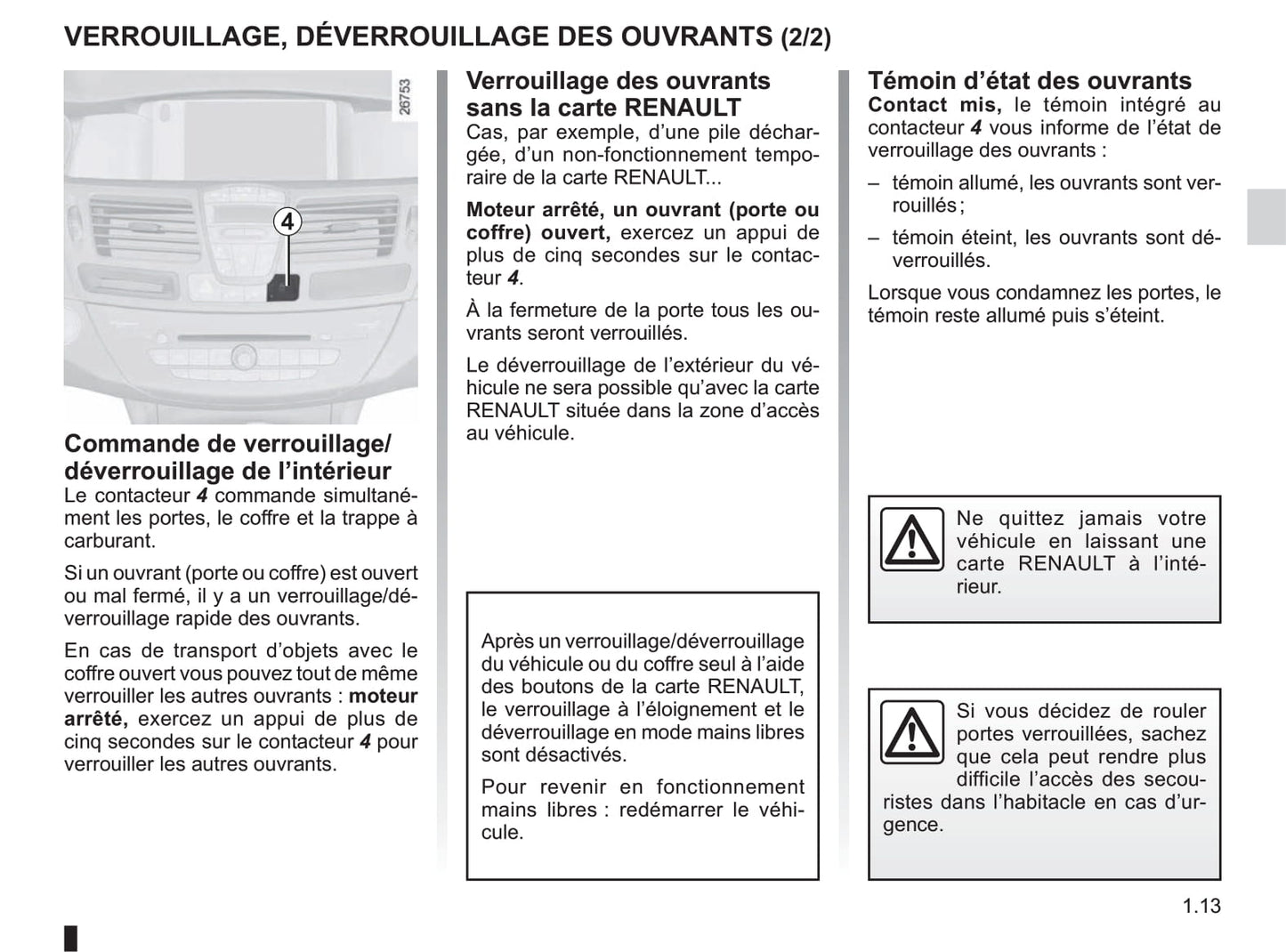 VERROUILLAGE, DÉVERROUILLAGE DES OUVRANTS (2/2)

26753

4

Commande de verrouillage/ déverrouillage de l'intérieur
Le contacteur 4 commande simultanément les portes, le coffre et la trappe à carburant.

Si un ouvrant (porte ou coffre) est ouvert ou mal fermé, il y a un verrouillage/déverrouillage rapide des ouvrants.

En cas de transport d'objets avec le coffre ouvert vous pouvez tout de même verrouiller les autres ouvrants : moteur arrêté, exercez un appui de plus de cinq secondes sur le contacteur 4 pour verrouiller les autres ouvrants.

Verrouillage des ouvrants sans la carte RENAULT
Cas, par exemple, d'une pile déchargée, d'un non-fonctionnement temporaire de la carte RENAULT...

Moteur arrêté, un ouvrant (porte ou coffre) ouvert, exercez un appui de plus de cinq secondes sur le contacteur 4.

À la fermeture de la porte tous les ouvrants seront verrouillés.

Le déverrouillage de l'extérieur du véhicule ne sera possible qu'avec la carte RENAULT située dans la zone d'accès au véhicule.

Après un verrouillage/déverrouillage du véhicule ou du coffre seul à l'aide des boutons de la carte RENAULT, le verrouillage à l'éloignement et le déverrouillage en mode mains libres sont désactivés.

Pour revenir en fonctionnement mains libres : redémarrer le véhicule.

Témoin d'état des ouvrants
Contact mis, le témoin intégré au contacteur 4 vous informe de l'état de verrouillage des ouvrants :

– témoin allumé, les ouvrants sont verrouillés ;

– témoin éteint, les ouvrants sont déverrouillés.

Lorsque vous condamnez les portes, le témoin reste allumé puis s'éteint.

Ne quittez jamais votre véhicule en laissant une carte RENAULT à l'intérieur.

Si vous décidez de rouler portes verrouillées, sachez que cela peut rendre plus difficile l'accès des secouristes dans l'habitacle en cas d'urgence.

1.13