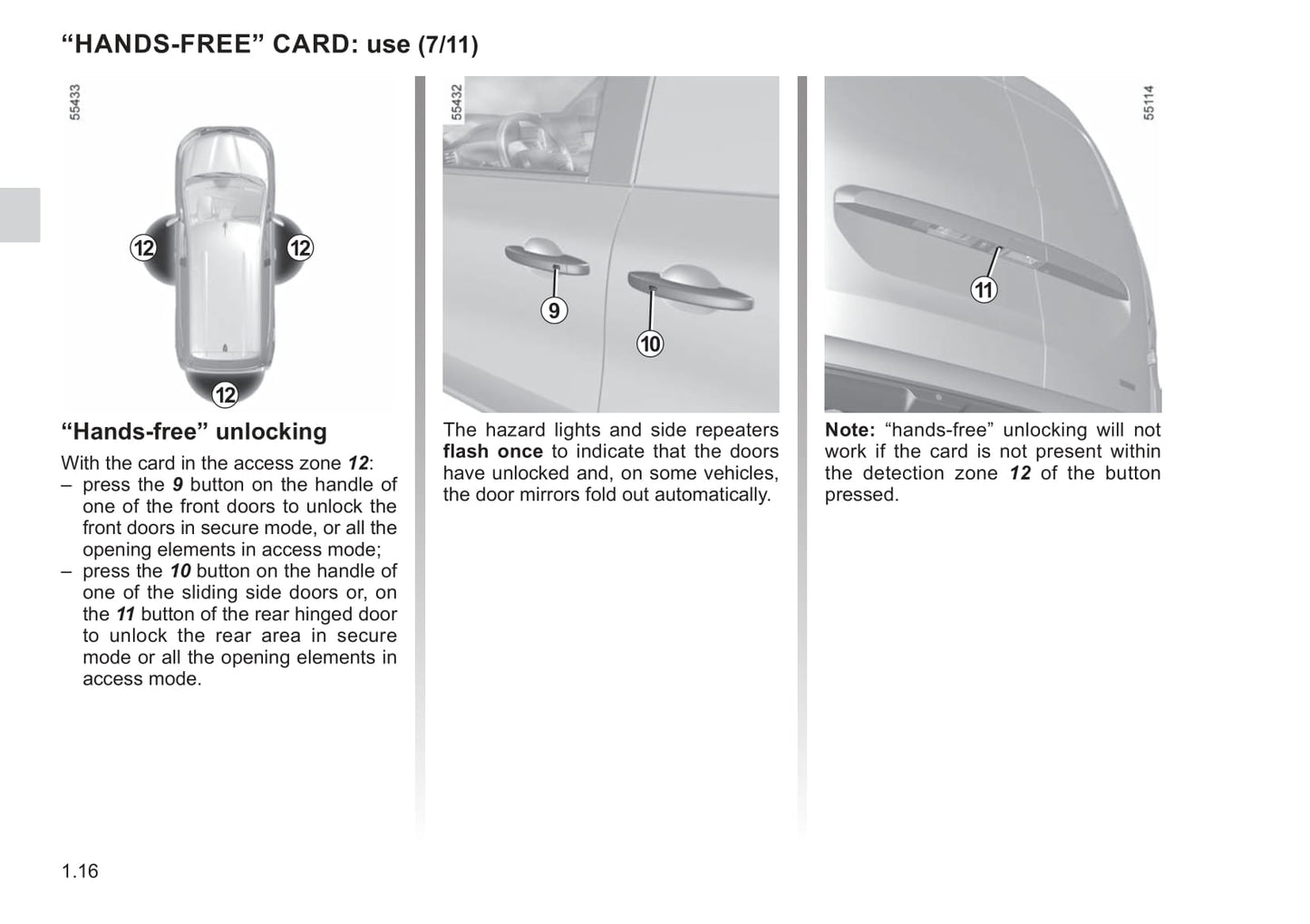 “HANDS-FREE” CARD: use (7/11)

55433

12

12

12

“Hands-free” unlocking

With the card in the access zone 12:
– press the 9 button on the handle of one of the front doors to unlock the front doors in secure mode, or all the opening elements in access mode;
– press the 10 button on the handle of one of the sliding side doors or, on the 11 button of the rear hinged door to unlock the rear area in secure mode or all the opening elements in access mode.

55432

9

10

The hazard lights and side repeaters flash once to indicate that the doors have unlocked and, on some vehicles, the door mirrors fold out automatically.

55114

11

Note: “hands-free” unlocking will not work if the card is not present within the detection zone 12 of the button pressed.

1.16