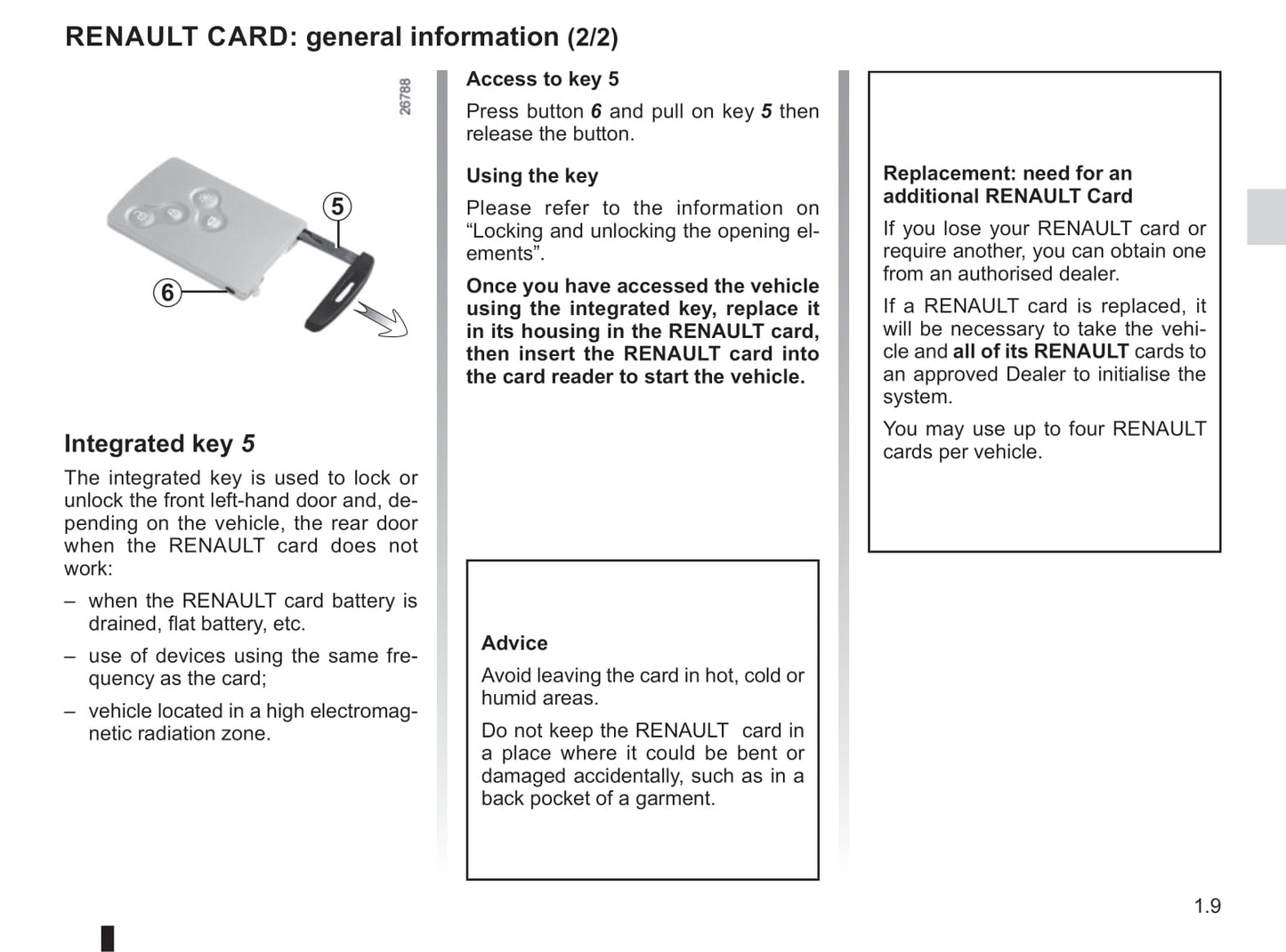 RENAULT CARD: general information (2/2)

26788

5

6

Integrated key 5

The integrated key is used to lock or unlock the front left-hand door and, depending on the vehicle, the rear door when the RENAULT card does not work:

– when the RENAULT card battery is drained, flat battery, etc.

– use of devices using the same frequency as the card;

– vehicle located in a high electromagnetic radiation zone.

Access to key 5

Press button 6 and pull on key 5 then release the button.

Using the key

Please refer to the information on “Locking and unlocking the opening elements”.

Once you have accessed the vehicle using the integrated key, replace it in its housing in the RENAULT card, then insert the RENAULT card into the card reader to start the vehicle.

Advice

Avoid leaving the card in hot, cold or humid areas.

Do not keep the RENAULT card in a place where it could be bent or damaged accidentally, such as in a back pocket of a garment.

Replacement: need for an additional RENAULT Card

If you lose your RENAULT card or require another, you can obtain one from an authorised dealer.

If a RENAULT card is replaced, it will be necessary to take the vehicle and all of its RENAULT cards to an approved Dealer to initialise the system.

You may use up to four RENAULT cards per vehicle.

1.9