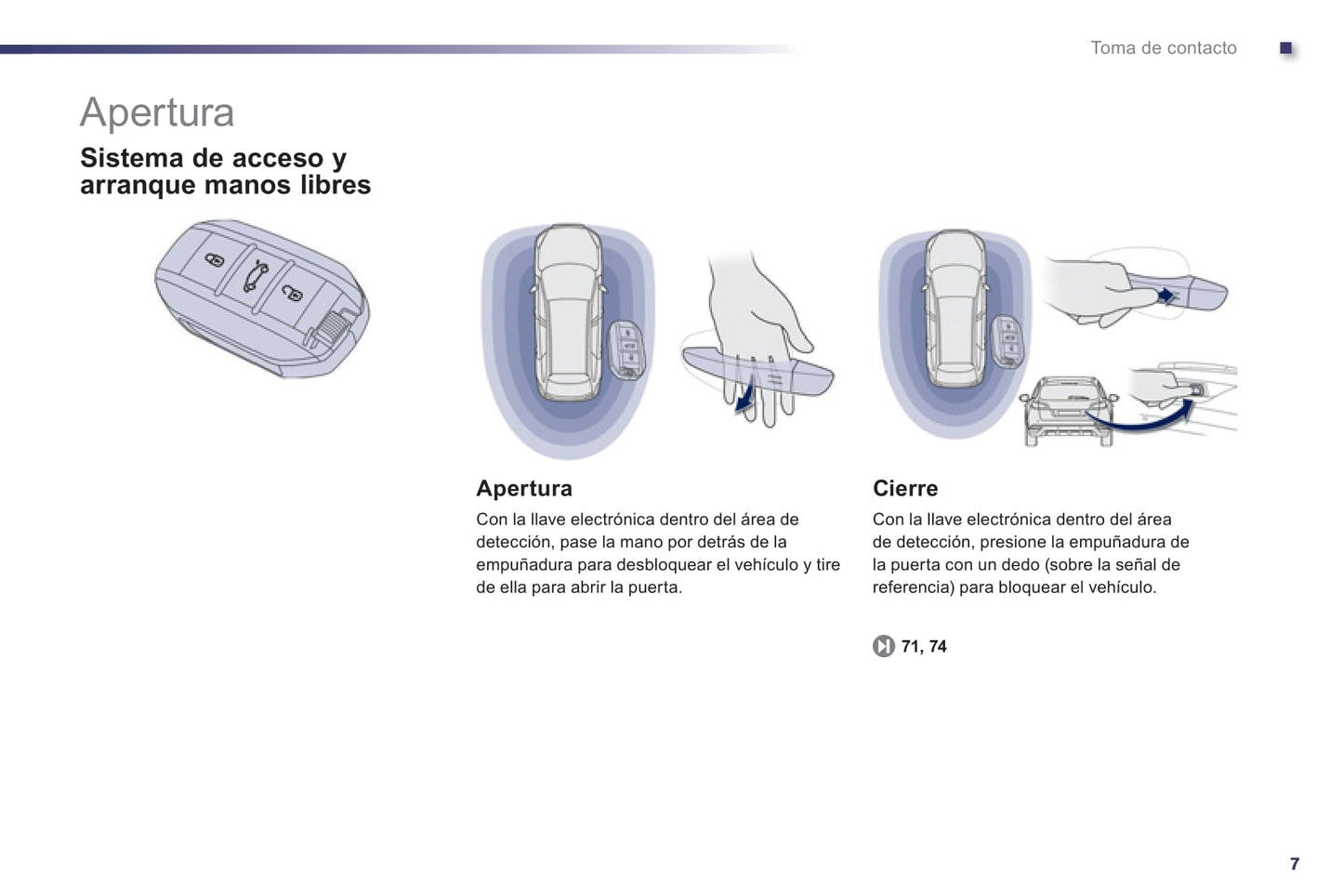 Toma de contacto

Apertura

Sistema de acceso y arranque manos libres

Apertura

Con la llave electrónica dentro del área de detección, pase la mano por detrás de la empuñadura para desbloquear el vehículo y tire de ella para abrir la puerta.

Cierre

Con la llave electrónica dentro del área de detección, presione la empuñadura de la puerta con un dedo (sobre la señal de referencia) para bloquear el vehículo.

71, 74

7