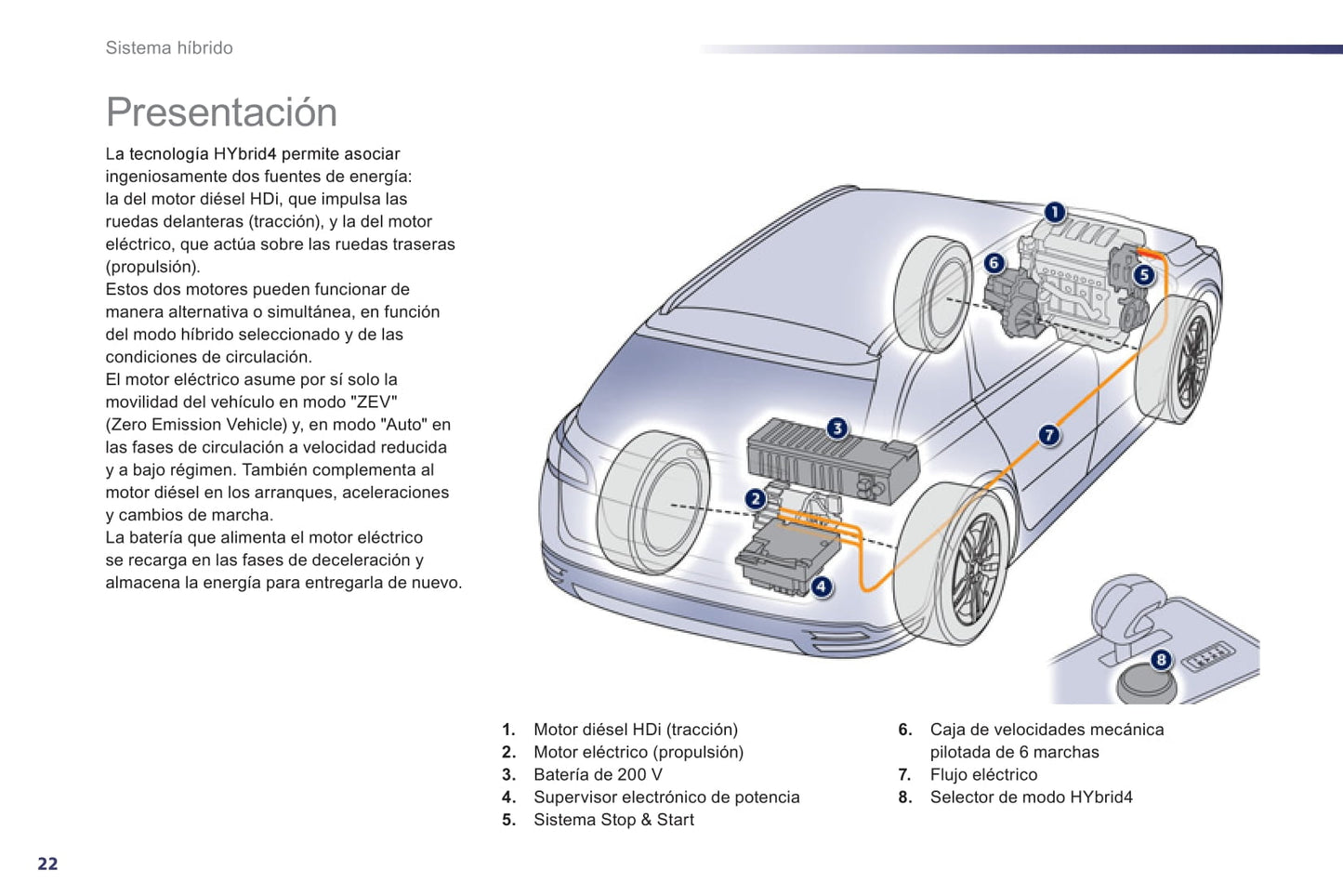 Sistema híbrido

Presentación

La tecnología HYbrid4 permite asociar ingeniosamente dos fuentes de energía: la del motor diésel HDi, que impulsa las ruedas delanteras (tracción), y la del motor eléctrico, que actúa sobre las ruedas traseras (propulsión).
Estos dos motores pueden funcionar de manera alternativa o simultánea, en función del modo híbrido seleccionado y de las condiciones de circulación.
El motor eléctrico asume por sí solo la movilidad del vehículo en modo "ZEV" (Zero Emission Vehicle) y, en modo "Auto" en las fases de circulación a velocidad reducida y a bajo régimen. También complementa al motor diésel en los arranques, aceleraciones y cambios de marcha.
La batería que alimenta el motor eléctrico se recarga en las fases de deceleración y almacena la energía para entregarla de nuevo.

1
6
5
3
7
2
4
8

1. Motor diésel HDi (tracción)
2. Motor eléctrico (propulsión)
3. Batería de 200 V
4. Supervisor electrónico de potencia
5. Sistema Stop & Start

6. Caja de velocidades mecánica pilotada de 6 marchas
7. Flujo eléctrico
8. Selector de modo HYbrid4

22