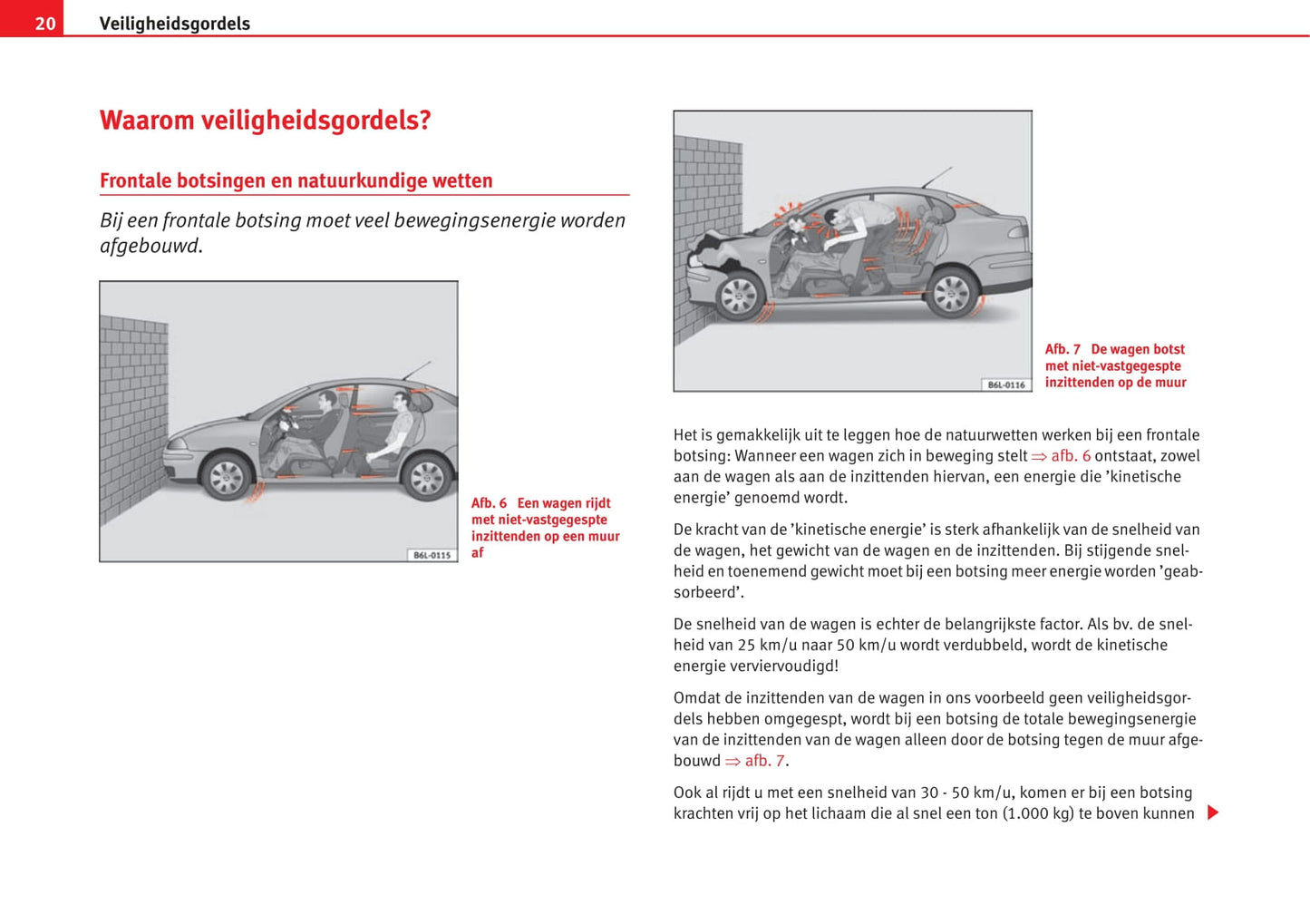 20 Veiligheidsgordels

Waarom veiligheidsgordels?

Frontale botsingen en natuurkundige wetten

Bij een frontale botsing moet veel bewegingsenergie worden afgebouwd.

B6L-0115

Afb. 6 Een wagen rijdt met niet-vastgegespte inzittenden op een muur af

B6L-0116

Afb. 7 De wagen botst met niet-vastgegespte inzittenden op de muur

Het is gemakkelijk uit te leggen hoe de natuurwetten werken bij een frontale botsing: Wanneer een wagen zich in beweging stelt ⇒ afb. 6 ontstaat, zowel aan de wagen als aan de inzittenden hiervan, een energie die 'kinetische energie' genoemd wordt.

De kracht van de 'kinetische energie' is sterk afhankelijk van de snelheid van de wagen, het gewicht van de wagen en de inzittenden. Bij stijgende snelheid en toenemend gewicht moet bij een botsing meer energie worden 'geabsorbeerd'.

De snelheid van de wagen is echter de belangrijkste factor. Als bv. de snelheid van 25 km/u naar 50 km/u wordt verdubbeld, wordt de kinetische energie verviervoudigd!

Omdat de inzittenden van de wagen in ons voorbeeld geen veiligheidsgordels hebben omgegespt, wordt bij een botsing de totale bewegingsenergie van de inzittenden van de wagen alleen door de botsing tegen de muur afgebouwd ⇒ afb. 7.

Ook al rijdt u met een snelheid van 30 - 50 km/u, komen er bij een botsing krachten vrij op het lichaam die al snel een ton (1.000 kg) te boven kunnen