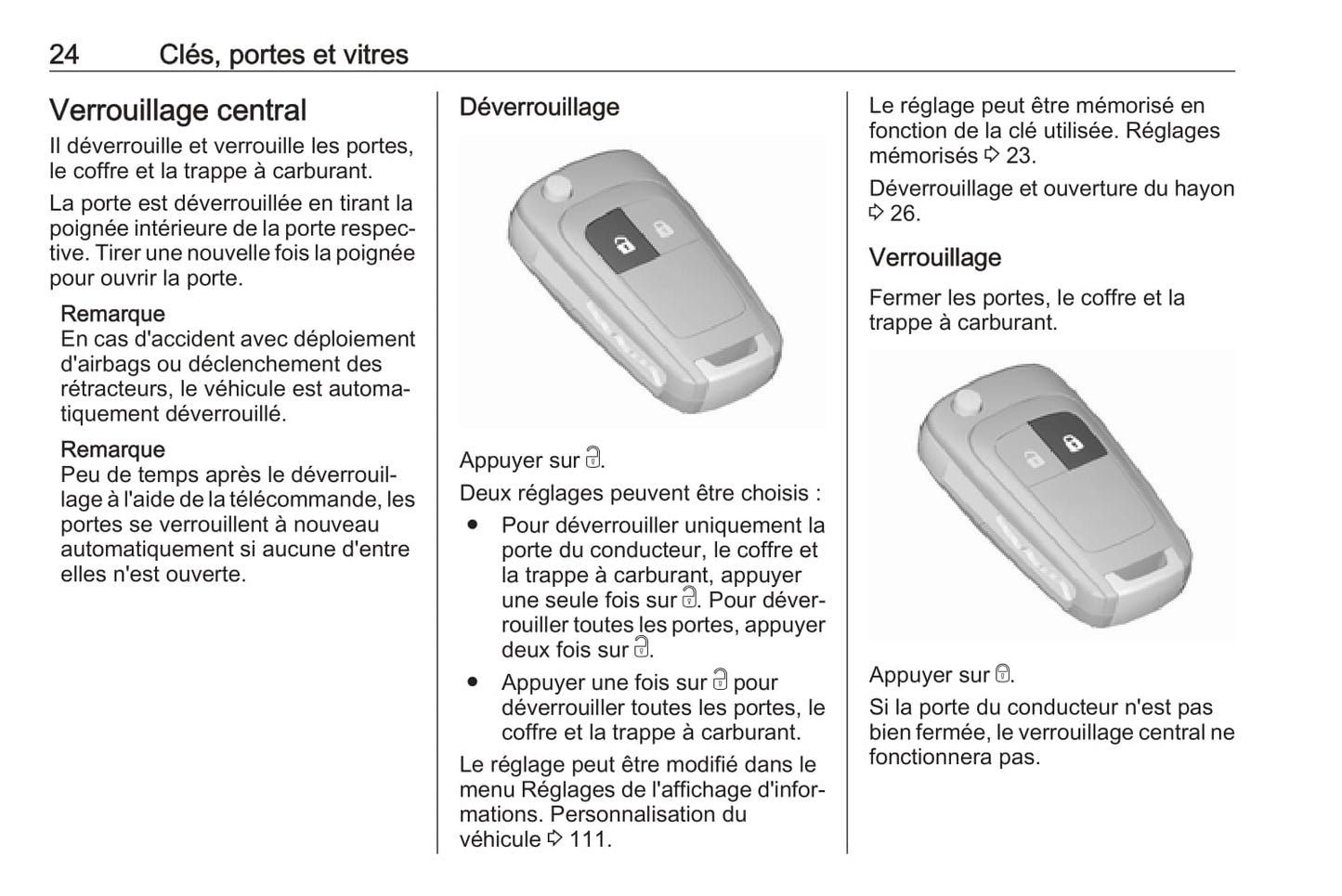 24 Clés, portes et vitres

Verrouillage central

Il déverrouille et verrouille les portes, le coffre et la trappe à carburant.

La porte est déverrouillée en tirant la poignée intérieure de la porte respective. Tirer une nouvelle fois la poignée pour ouvrir la porte.

Remarque
En cas d'accident avec déploiement d'airbags ou déclenchement des rétracteurs, le véhicule est automatiquement déverrouillé.

Remarque
Peu de temps après le déverrouillage à l'aide de la télécommande, les portes se verrouillent à nouveau automatiquement si aucune d'entre elles n'est ouverte.

Déverrouillage

Appuyer sur 🔓.

Deux réglages peuvent être choisis :

● Pour déverrouiller uniquement la porte du conducteur, le coffre et la trappe à carburant, appuyer une seule fois sur 🔓. Pour déverrouiller toutes les portes, appuyer deux fois sur 🔓.
● Appuyer une fois sur 🔓 pour déverrouiller toutes les portes, le coffre et la trappe à carburant.

Le réglage peut être modifié dans le menu Réglages de l'affichage d'informations. Personnalisation du véhicule ⇨ 111.

Le réglage peut être mémorisé en fonction de la clé utilisée. Réglages mémorisés ⇨ 23.

Déverrouillage et ouverture du hayon ⇨ 26.

Verrouillage

Fermer les portes, le coffre et la trappe à carburant.

Appuyer sur 🔒.

Si la porte du conducteur n'est pas bien fermée, le verrouillage central ne fonctionnera pas.